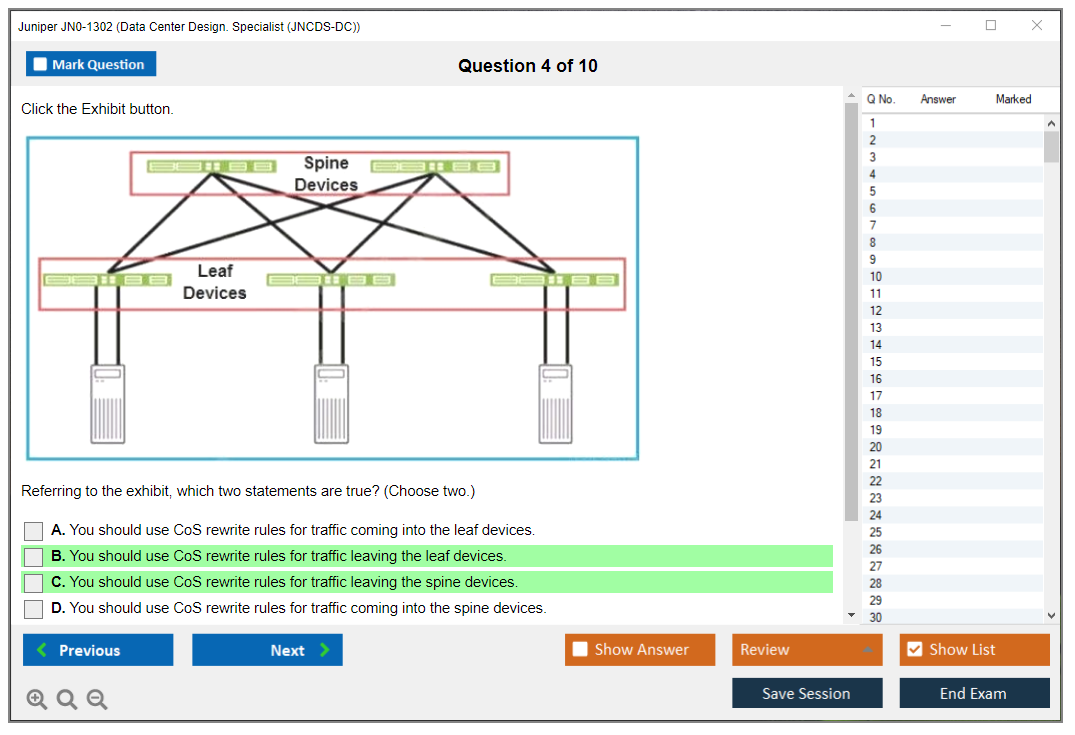 Juniper JN0-1302 (Data Center Design. Specialist (JNCDS-DC))

Mark Question

Question 4 of 10

Click the Exhibit button.

Spine Devices

Leaf Devices

Referring to the exhibit, which two statements are true? (Choose two.)

A. You should use CoS rewrite rules for traffic coming into the leaf devices.

B. You should use CoS rewrite rules for traffic leaving the leaf devices.

C. You should use CoS rewrite rules for traffic leaving the spine devices.

D. You should use CoS rewrite rules for traffic coming into the spine devices.

| Q No. | Answer | Marked |
|---|---|---|
| 1 | | |
| 2 | | |
| 3 | | |
| 4 | | |
| 5 | | |
| 6 | | |
| 7 | | |
| 8 | | |
| 9 | | |
| 10 | | |
| 11 | | |
| 12 | | |
| 13 | | |
| 14 | | |
| 15 | | |
| 16 | | |
| 17 | | |
| 18 | | |
| 19 | | |
| 20 | | |
| 21 | | |
| 22 | | |
| 23 | | |
| 24 | | |
| 25 | | |
| 26 | | |
| 27 | | |
| 28 | | |
| 29 | | |
| 30 | | |

Previous

Next

Show Answer

Review

Show List

Save Session

End Exam