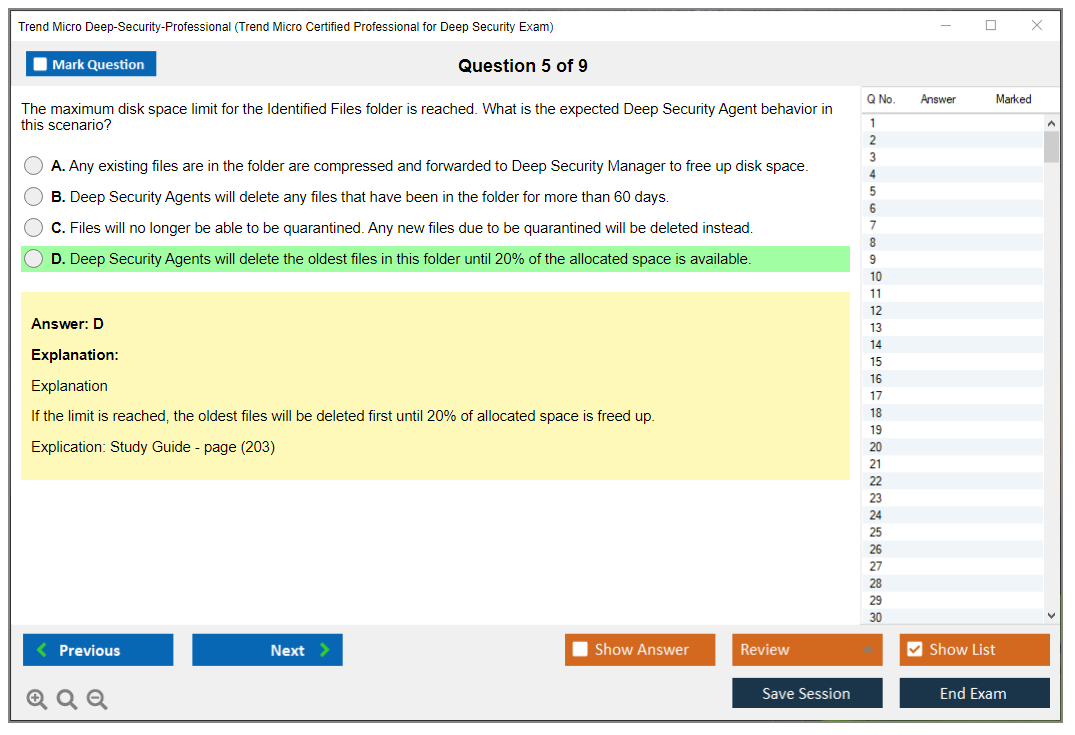 Trend Micro Deep-Security-Professional (Trend Micro Certified Professional for Deep Security Exam)

Mark Question

Question 5 of 9

The maximum disk space limit for the Identified Files folder is reached. What is the expected Deep Security Agent behavior in this scenario?

A. Any existing files are in the folder are compressed and forwarded to Deep Security Manager to free up disk space.

B. Deep Security Agents will delete any files that have been in the folder for more than 60 days.

C. Files will no longer be able to be quarantined. Any new files due to be quarantined will be deleted instead.

D. Deep Security Agents will delete the oldest files in this folder until 20% of the allocated space is available.

Answer: D

Explanation:

Explanation

If the limit is reached, the oldest files will be deleted first until 20% of allocated space is freed up.

Explication: Study Guide - page (203)

| Q No. | Answer | Marked |
|---|---|---|
| 1 | | |
| 2 | | |
| 3 | | |
| 4 | | |
| 5 | | |
| 6 | | |
| 7 | | |
| 8 | | |
| 9 | | |
| 10 | | |
| 11 | | |
| 12 | | |
| 13 | | |
| 14 | | |
| 15 | | |
| 16 | | |
| 17 | | |
| 18 | | |
| 19 | | |
| 20 | | |
| 21 | | |
| 22 | | |
| 23 | | |
| 24 | | |
| 25 | | |
| 26 | | |
| 27 | | |
| 28 | | |
| 29 | | |
| 30 | | |

Previous
Next
Show Answer
Review
Show List
Save Session
End Exam