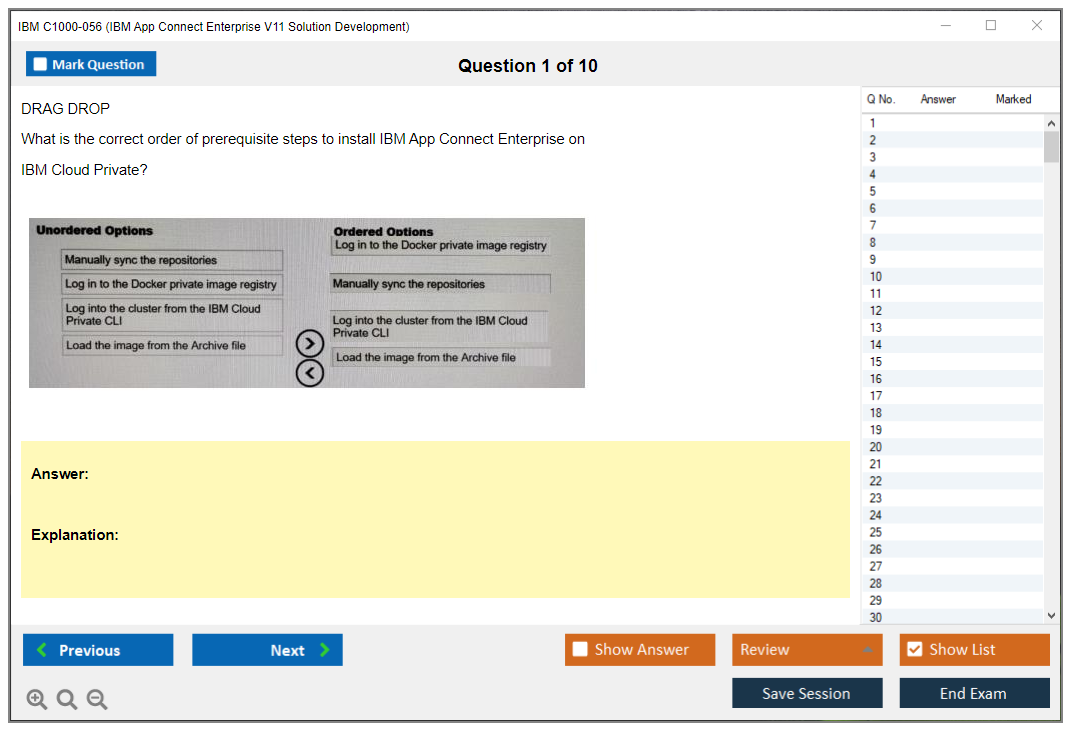 IBM C1000-056 (IBM App Connect Enterprise V11 Solution Development)

Mark Question

Question 1 of 10

DRAG DROP

What is the correct order of prerequisite steps to install IBM App Connect Enterprise on IBM Cloud Private?

Unordered Options

Manually sync the repositories

Log in to the Docker private image registry

Log into the cluster from the IBM Cloud Private CLI

Load the image from the Archive file

Ordered Options

Log in to the Docker private image registry

Manually sync the repositories

Log into the cluster from the IBM Cloud Private CLI

Load the image from the Archive file

Answer:

Explanation:

| Q No. | Answer | Marked |
|---|---|---|
| 1 | | |
| 2 | | |
| 3 | | |
| 4 | | |
| 5 | | |
| 6 | | |
| 7 | | |
| 8 | | |
| 9 | | |
| 10 | | |
| 11 | | |
| 12 | | |
| 13 | | |
| 14 | | |
| 15 | | |
| 16 | | |
| 17 | | |
| 18 | | |
| 19 | | |
| 20 | | |
| 21 | | |
| 22 | | |
| 23 | | |
| 24 | | |
| 25 | | |
| 26 | | |
| 27 | | |
| 28 | | |
| 29 | | |
| 30 | | |

Previous

Next

Show Answer

Review

Show List

Save Session

End Exam