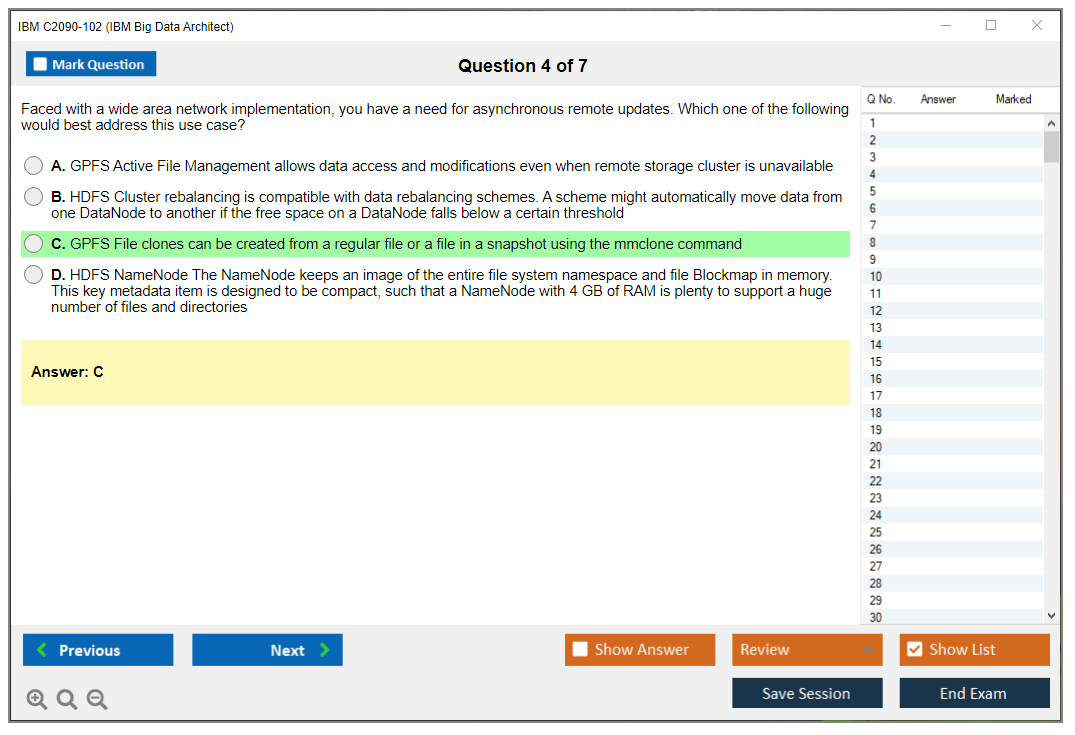 IBM C2090-102 (IBM Big Data Architect)

Mark Question

Question 4 of 7

Faced with a wide area network implementation, you have a need for asynchronous remote updates. Which one of the following would best address this use case?

A. GPFS Active File Management allows data access and modifications even when remote storage cluster is unavailable

B. HDFS Cluster rebalancing is compatible with data rebalancing schemes. A scheme might automatically move data from one DataNode to another if the free space on a DataNode falls below a certain threshold

C. GPFS File clones can be created from a regular file or a file in a snapshot using the mmclone command

D. HDFS NameNode The NameNode keeps an image of the entire file system namespace and file Blockmap in memory. This key metadata item is designed to be compact, such that a NameNode with 4 GB of RAM is plenty to support a huge number of files and directories

Answer: C

| Q No. | Answer | Marked |
|---|---|---|
| 1 | | |
| 2 | | |
| 3 | | |
| 4 | | |
| 5 | | |
| 6 | | |
| 7 | | |
| 8 | | |
| 9 | | |
| 10 | | |
| 11 | | |
| 12 | | |
| 13 | | |
| 14 | | |
| 15 | | |
| 16 | | |
| 17 | | |
| 18 | | |
| 19 | | |
| 20 | | |
| 21 | | |
| 22 | | |
| 23 | | |
| 24 | | |
| 25 | | |
| 26 | | |
| 27 | | |
| 28 | | |
| 29 | | |
| 30 | | |

Previous
Next
Show Answer
Review
Show List
Save Session
End Exam