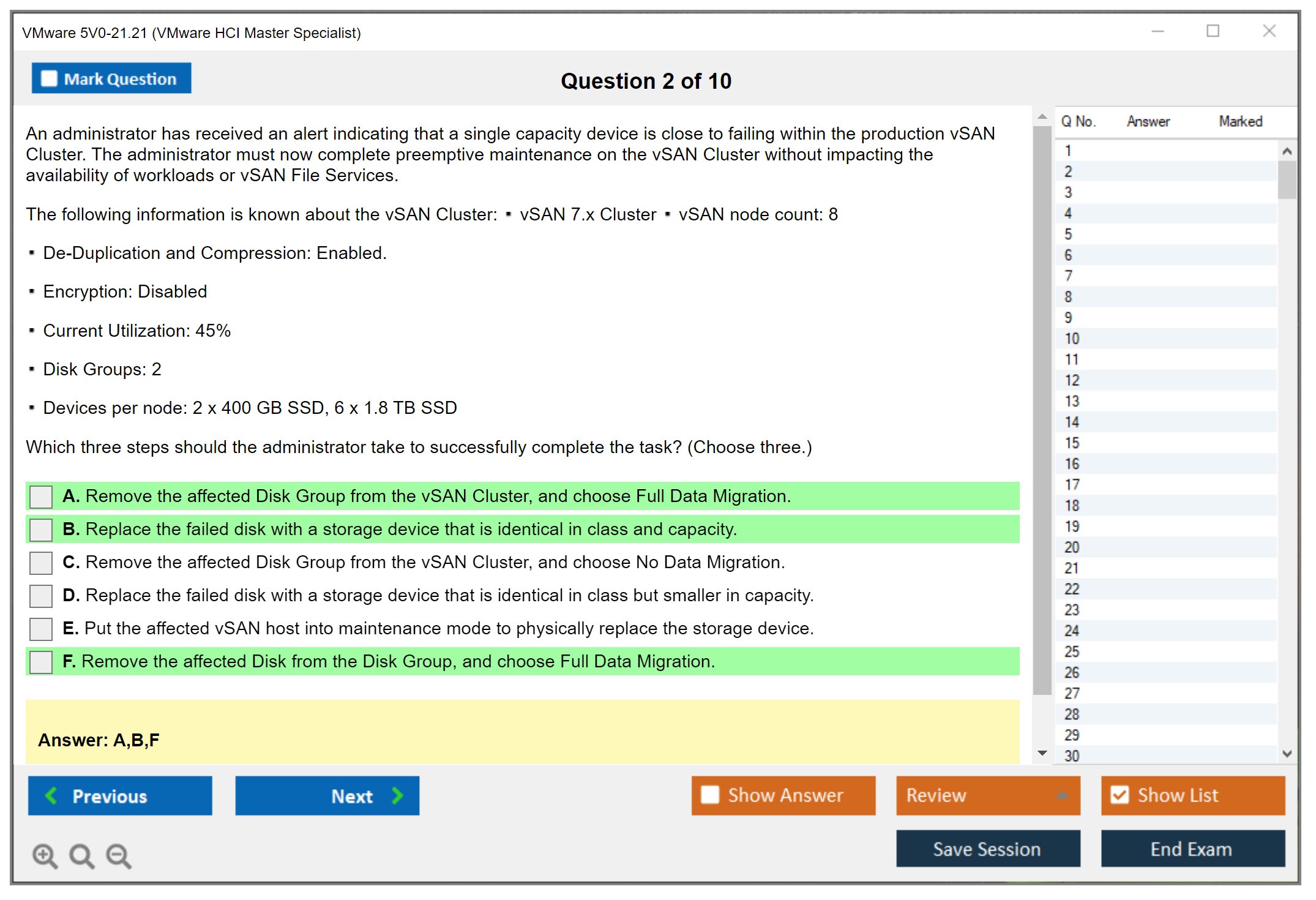 VMware 5V0-21.21 (VMware HCI Master Specialist)

Mark Question

Question 2 of 10

An administrator has received an alert indicating that a single capacity device is close to failing within the production vSAN Cluster. The administrator must now complete preemptive maintenance on the vSAN Cluster without impacting the availability of workloads or vSAN File Services.

The following information is known about the vSAN Cluster: ▪ vSAN 7.x Cluster ▪ vSAN node count: 8

▪ De-Duplication and Compression: Enabled.

▪ Encryption: Disabled

▪ Current Utilization: 45%

▪ Disk Groups: 2

▪ Devices per node: 2 x 400 GB SSD, 6 x 1.8 TB SSD

Which three steps should the administrator take to successfully complete the task? (Choose three.)

A. Remove the affected Disk Group from the vSAN Cluster, and choose Full Data Migration.
B. Replace the failed disk with a storage device that is identical in class and capacity.
C. Remove the affected Disk Group from the vSAN Cluster, and choose No Data Migration.
D. Replace the failed disk with a storage device that is identical in class but smaller in capacity.
E. Put the affected vSAN host into maintenance mode to physically replace the storage device.
F. Remove the affected Disk from the Disk Group, and choose Full Data Migration.

Answer: A,B,F

| Q No. | Answer | Marked |
|---|---|---|
| 1 | | |
| 2 | | |
| 3 | | |
| 4 | | |
| 5 | | |
| 6 | | |
| 7 | | |
| 8 | | |
| 9 | | |
| 10 | | |
| 11 | | |
| 12 | | |
| 13 | | |
| 14 | | |
| 15 | | |
| 16 | | |
| 17 | | |
| 18 | | |
| 19 | | |
| 20 | | |
| 21 | | |
| 22 | | |
| 23 | | |
| 24 | | |
| 25 | | |
| 26 | | |
| 27 | | |
| 28 | | |
| 29 | | |
| 30 | | |

Previous
Next
Show Answer
Review
Show List
Save Session
End Exam