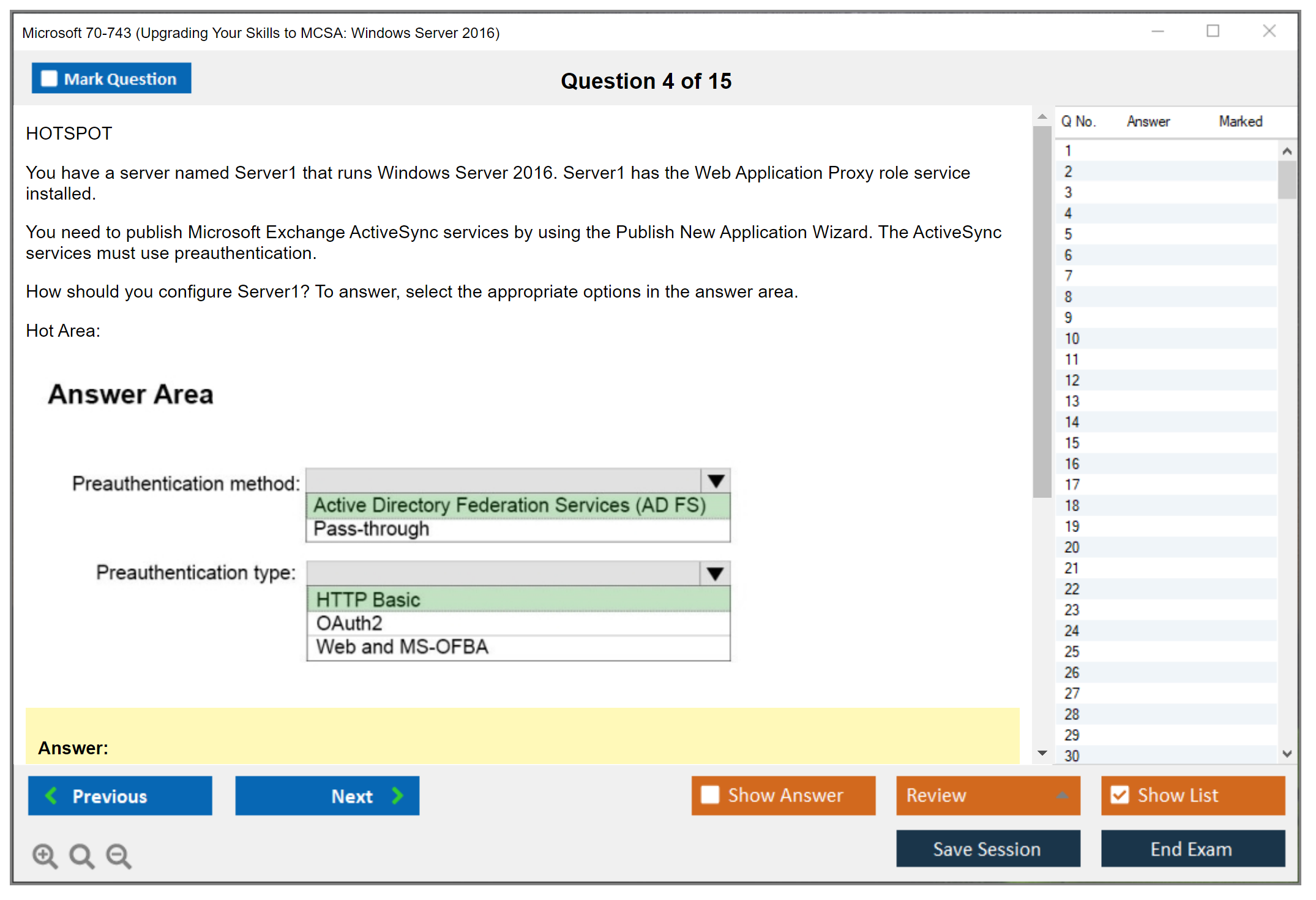 Microsoft 70-743 (Upgrading Your Skills to MCSA: Windows Server 2016)

Mark Question

Question 4 of 15

HOTSPOT

You have a server named Server1 that runs Windows Server 2016. Server1 has the Web Application Proxy role service installed.

You need to publish Microsoft Exchange ActiveSync services by using the Publish New Application Wizard. The ActiveSync services must use preauthentication.

How should you configure Server1? To answer, select the appropriate options in the answer area.

Hot Area:

Answer Area

Preauthentication method:
Active Directory Federation Services (AD FS)
Pass-through

Preauthentication type:
HTTP Basic
OAuth2
Web and MS-OFBA

Answer:

| Q No. | Answer | Marked |
|---|---|---|
| 1 | | |
| 2 | | |
| 3 | | |
| 4 | | |
| 5 | | |
| 6 | | |
| 7 | | |
| 8 | | |
| 9 | | |
| 10 | | |
| 11 | | |
| 12 | | |
| 13 | | |
| 14 | | |
| 15 | | |
| 16 | | |
| 17 | | |
| 18 | | |
| 19 | | |
| 20 | | |
| 21 | | |
| 22 | | |
| 23 | | |
| 24 | | |
| 25 | | |
| 26 | | |
| 27 | | |
| 28 | | |
| 29 | | |
| 30 | | |

Previous
Next
Show Answer
Review
Show List
Save Session
End Exam