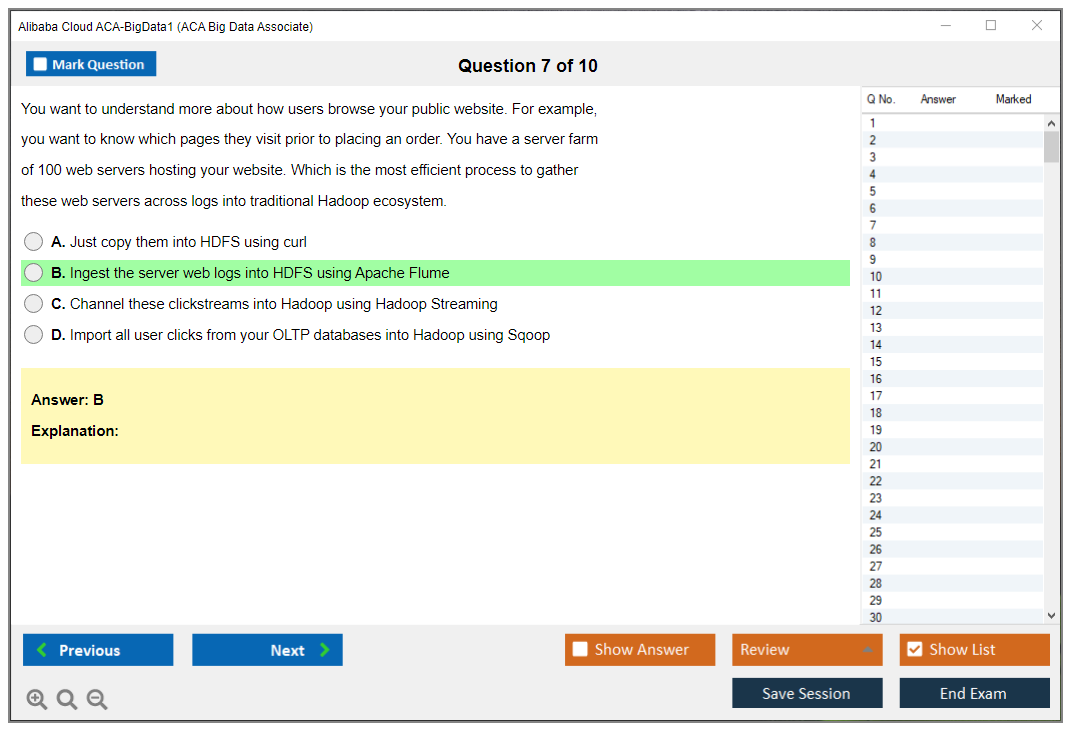 Alibaba Cloud ACA-BigData1 (ACA Big Data Associate)

Mark Question

Question 7 of 10

You want to understand more about how users browse your public website. For example, you want to know which pages they visit prior to placing an order. You have a server farm of 100 web servers hosting your website. Which is the most efficient process to gather these web servers across logs into traditional Hadoop ecosystem.

A. Just copy them into HDFS using curl

B. Ingest the server web logs into HDFS using Apache Flume

C. Channel these clickstreams into Hadoop using Hadoop Streaming

D. Import all user clicks from your OLTP databases into Hadoop using Sqoop

Answer: B

Explanation:

| Q No. | Answer | Marked |
|---|---|---|
| 1 | | |
| 2 | | |
| 3 | | |
| 4 | | |
| 5 | | |
| 6 | | |
| 7 | | |
| 8 | | |
| 9 | | |
| 10 | | |
| 11 | | |
| 12 | | |
| 13 | | |
| 14 | | |
| 15 | | |
| 16 | | |
| 17 | | |
| 18 | | |
| 19 | | |
| 20 | | |
| 21 | | |
| 22 | | |
| 23 | | |
| 24 | | |
| 25 | | |
| 26 | | |
| 27 | | |
| 28 | | |
| 29 | | |
| 30 | | |

Previous

Next

Show Answer

Review

Show List

Save Session

End Exam