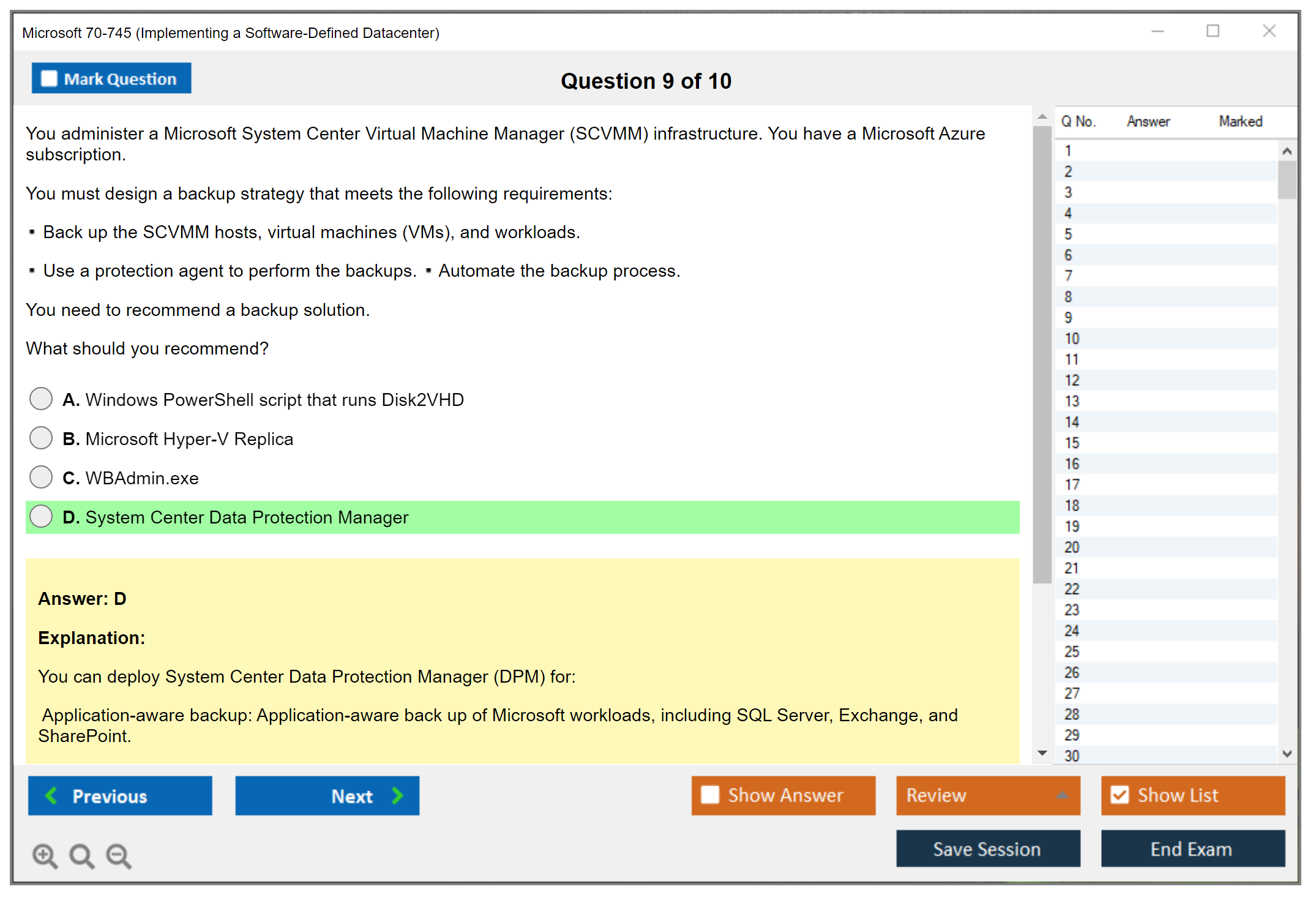 Microsoft 70-745 (Implementing a Software-Defined Datacenter)

Mark Question

Question 9 of 10

You administer a Microsoft System Center Virtual Machine Manager (SCVMM) infrastructure. You have a Microsoft Azure subscription.

You must design a backup strategy that meets the following requirements:

▪ Back up the SCVMM hosts, virtual machines (VMs), and workloads.

▪ Use a protection agent to perform the backups. ▪ Automate the backup process.

You need to recommend a backup solution.

What should you recommend?

A. Windows PowerShell script that runs Disk2VHD

B. Microsoft Hyper-V Replica

C. WBAdmin.exe

D. System Center Data Protection Manager

Answer: D

Explanation:

You can deploy System Center Data Protection Manager (DPM) for:

Application-aware backup: Application-aware back up of Microsoft workloads, including SQL Server, Exchange, and SharePoint.

| Q No. | Answer | Marked |
|---|---|---|
| 1 | | |
| 2 | | |
| 3 | | |
| 4 | | |
| 5 | | |
| 6 | | |
| 7 | | |
| 8 | | |
| 9 | | |
| 10 | | |
| 11 | | |
| 12 | | |
| 13 | | |
| 14 | | |
| 15 | | |
| 16 | | |
| 17 | | |
| 18 | | |
| 19 | | |
| 20 | | |
| 21 | | |
| 22 | | |
| 23 | | |
| 24 | | |
| 25 | | |
| 26 | | |
| 27 | | |
| 28 | | |
| 29 | | |
| 30 | | |

Previous

Next

Show Answer

Review

Show List

Save Session

End Exam