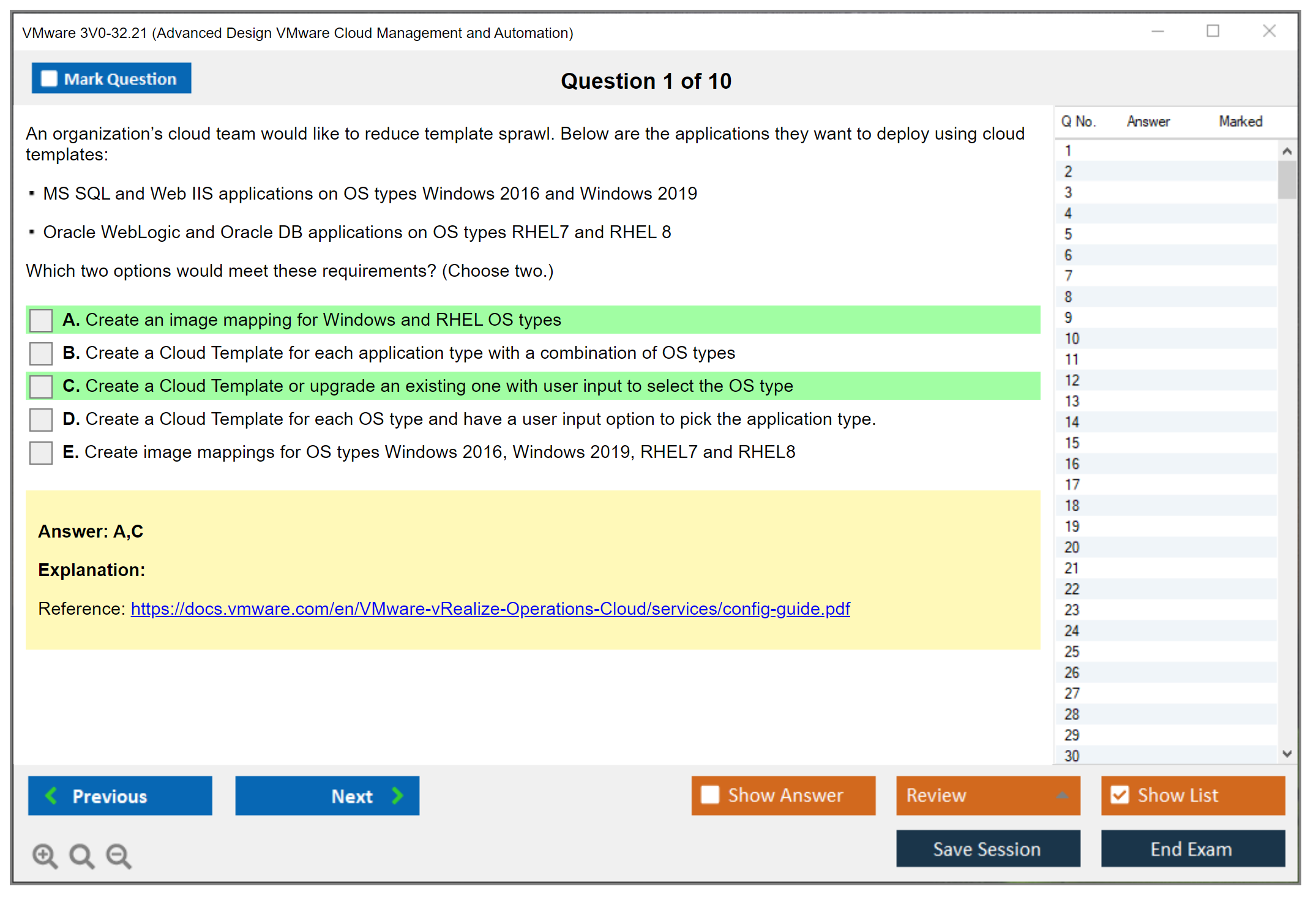 VMware 3V0-32.21 (Advanced Design VMware Cloud Management and Automation)

Mark Question

Question 1 of 10

An organization's cloud team would like to reduce template sprawl. Below are the applications they want to deploy using cloud templates:

▪ MS SQL and Web IIS applications on OS types Windows 2016 and Windows 2019

▪ Oracle WebLogic and Oracle DB applications on OS types RHEL7 and RHEL 8

Which two options would meet these requirements? (Choose two.)

A. Create an image mapping for Windows and RHEL OS types

B. Create a Cloud Template for each application type with a combination of OS types

C. Create a Cloud Template or upgrade an existing one with user input to select the OS type

D. Create a Cloud Template for each OS type and have a user input option to pick the application type.

E. Create image mappings for OS types Windows 2016, Windows 2019, RHEL7 and RHEL8

Answer: A,C

Explanation:

Reference: https://docs.vmware.com/en/VMware-vRealize-Operations-Cloud/services/config-guide.pdf

| Q No. | Answer | Marked |
|---|---|---|
| 1 | | |
| 2 | | |
| 3 | | |
| 4 | | |
| 5 | | |
| 6 | | |
| 7 | | |
| 8 | | |
| 9 | | |
| 10 | | |
| 11 | | |
| 12 | | |
| 13 | | |
| 14 | | |
| 15 | | |
| 16 | | |
| 17 | | |
| 18 | | |
| 19 | | |
| 20 | | |
| 21 | | |
| 22 | | |
| 23 | | |
| 24 | | |
| 25 | | |
| 26 | | |
| 27 | | |
| 28 | | |
| 29 | | |
| 30 | | |

Previous

Next

Show Answer

Review

Show List

Save Session

End Exam