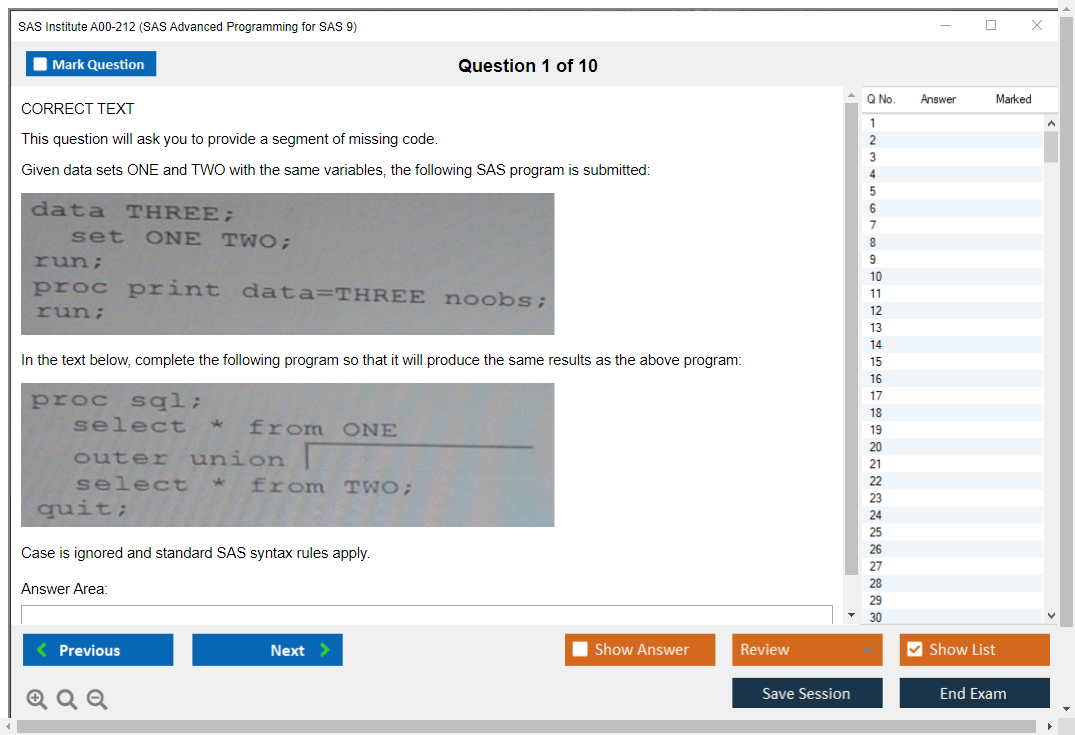 SAS Institute A00-212 (SAS Advanced Programming for SAS 9)

Mark Question

Question 1 of 10

CORRECT TEXT

This question will ask you to provide a segment of missing code.

Given data sets ONE and TWO with the same variables, the following SAS program is submitted:

data THREE;
set ONE TWO;
run;
proc print data=THREE noobs;
run;

In the text below, complete the following program so that it will produce the same results as the above program:

proc sql;
select * from ONE
outer union
select * from TWO;
quit;

Case is ignored and standard SAS syntax rules apply.

Answer Area:

| Q No. | Answer | Marked |
|---|---|---|
| 1 | | |
| 2 | | |
| 3 | | |
| 4 | | |
| 5 | | |
| 6 | | |
| 7 | | |
| 8 | | |
| 9 | | |
| 10 | | |
| 11 | | |
| 12 | | |
| 13 | | |
| 14 | | |
| 15 | | |
| 16 | | |
| 17 | | |
| 18 | | |
| 19 | | |
| 20 | | |
| 21 | | |
| 22 | | |
| 23 | | |
| 24 | | |
| 25 | | |
| 26 | | |
| 27 | | |
| 28 | | |
| 29 | | |
| 30 | | |

Previous
Next
Show Answer
Review
Show List
Save Session
End Exam