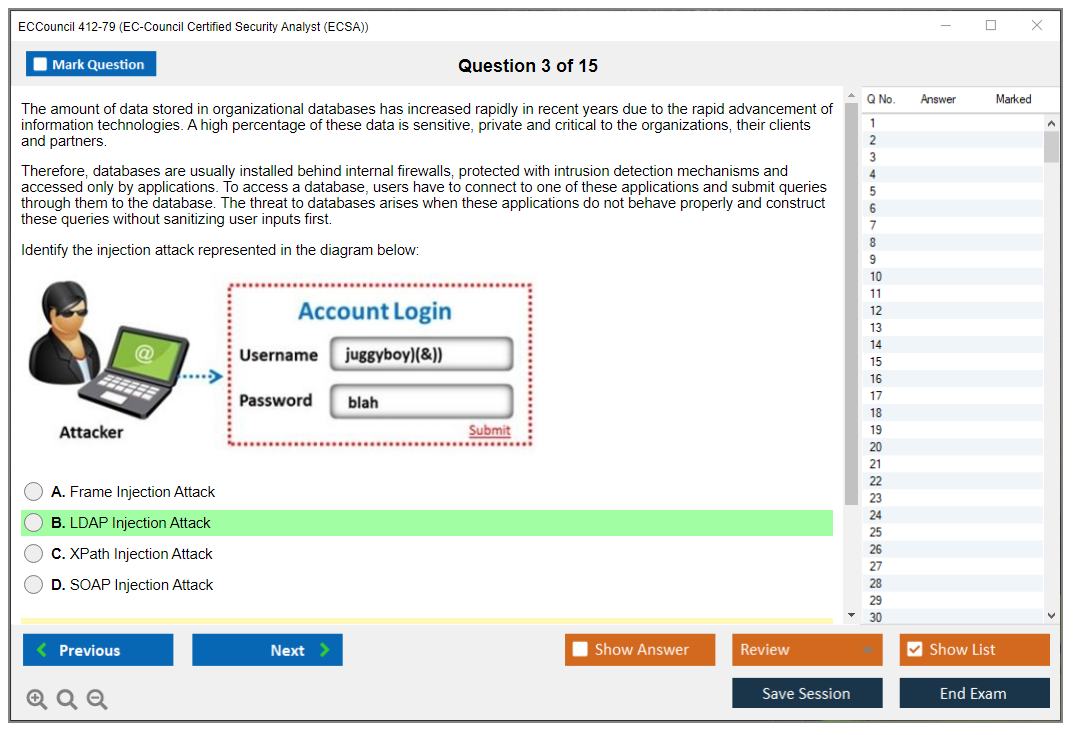 ECCouncil 412-79 (EC-Council Certified Security Analyst (ECSA))

Mark Question

Question 3 of 15

The amount of data stored in organizational databases has increased rapidly in recent years due to the rapid advancement of information technologies. A high percentage of these data is sensitive, private and critical to the organizations, their clients and partners.

Therefore, databases are usually installed behind internal firewalls, protected with intrusion detection mechanisms and accessed only by applications. To access a database, users have to connect to one of these applications and submit queries through them to the database. The threat to databases arises when these applications do not behave properly and construct these queries without sanitizing user inputs first.

Identify the injection attack represented in the diagram below:

Attacker

Account Login

Username juggyboy)(&))

Password blah

Submit

A. Frame Injection Attack

B. LDAP Injection Attack

C. XPath Injection Attack

D. SOAP Injection Attack

| Q No. | Answer | Marked |
|---|---|---|
| 1 | | |
| 2 | | |
| 3 | | |
| 4 | | |
| 5 | | |
| 6 | | |
| 7 | | |
| 8 | | |
| 9 | | |
| 10 | | |
| 11 | | |
| 12 | | |
| 13 | | |
| 14 | | |
| 15 | | |
| 16 | | |
| 17 | | |
| 18 | | |
| 19 | | |
| 20 | | |
| 21 | | |
| 22 | | |
| 23 | | |
| 24 | | |
| 25 | | |
| 26 | | |
| 27 | | |
| 28 | | |
| 29 | | |
| 30 | | |

Previous

Next

Show Answer

Review

Show List

Save Session

End Exam