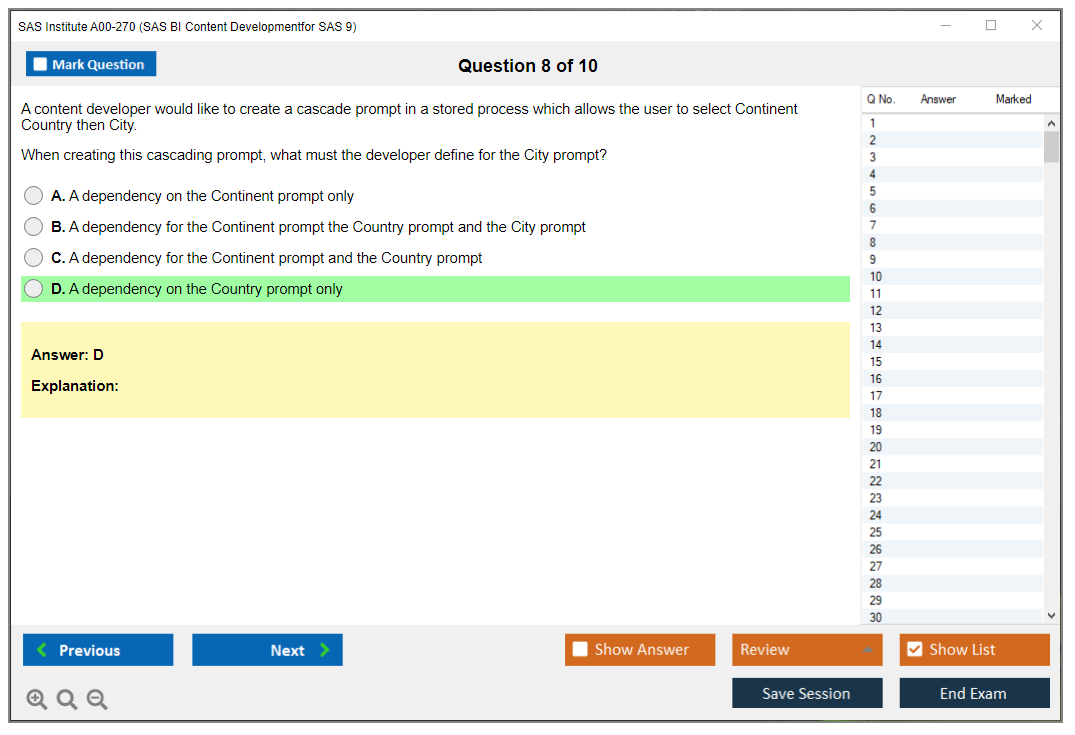 SAS Institute A00-270 (SAS BI Content Developmentfor SAS 9)

Mark Question

Question 8 of 10

A content developer would like to create a cascade prompt in a stored process which allows the user to select Continent Country then City.

When creating this cascading prompt, what must the developer define for the City prompt?

A. A dependency on the Continent prompt only

B. A dependency for the Continent prompt the Country prompt and the City prompt

C. A dependency for the Continent prompt and the Country prompt

D. A dependency on the Country prompt only

Answer: D

Explanation:

| Q No. | Answer | Marked |
|---|---|---|
| 1 | | |
| 2 | | |
| 3 | | |
| 4 | | |
| 5 | | |
| 6 | | |
| 7 | | |
| 8 | | |
| 9 | | |
| 10 | | |
| 11 | | |
| 12 | | |
| 13 | | |
| 14 | | |
| 15 | | |
| 16 | | |
| 17 | | |
| 18 | | |
| 19 | | |
| 20 | | |
| 21 | | |
| 22 | | |
| 23 | | |
| 24 | | |
| 25 | | |
| 26 | | |
| 27 | | |
| 28 | | |
| 29 | | |
| 30 | | |

Previous

Next

Show Answer

Review

Show List

Save Session

End Exam