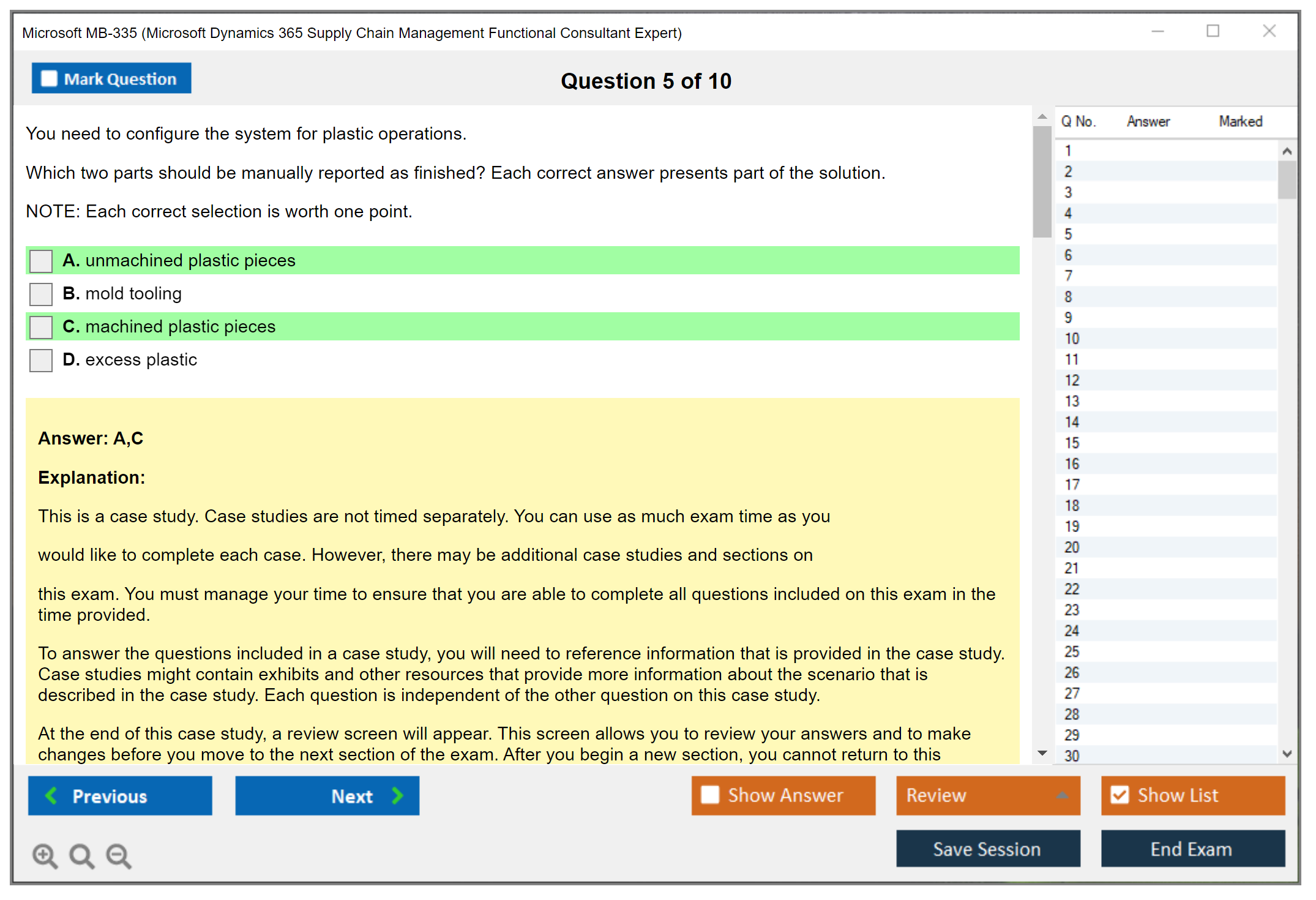 Microsoft MB-335 (Microsoft Dynamics 365 Supply Chain Management Functional Consultant Expert)

Mark Question

Question 5 of 10

You need to configure the system for plastic operations.

Which two parts should be manually reported as finished? Each correct answer presents part of the solution.

NOTE: Each correct selection is worth one point.

A. unmachined plastic pieces

B. mold tooling

C. machined plastic pieces

D. excess plastic

Answer: A,C

Explanation:

This is a case study. Case studies are not timed separately. You can use as much exam time as you

would like to complete each case. However, there may be additional case studies and sections on

this exam. You must manage your time to ensure that you are able to complete all questions included on this exam in the time provided.

To answer the questions included in a case study, you will need to reference information that is provided in the case study. Case studies might contain exhibits and other resources that provide more information about the scenario that is described in the case study. Each question is independent of the other question on this case study.

At the end of this case study, a review screen will appear. This screen allows you to review your answers and to make changes before you move to the next section of the exam. After you begin a new section, you cannot return to this

| Q No. | Answer | Marked |
|---|---|---|
| 1 | | |
| 2 | | |
| 3 | | |
| 4 | | |
| 5 | | |
| 6 | | |
| 7 | | |
| 8 | | |
| 9 | | |
| 10 | | |
| 11 | | |
| 12 | | |
| 13 | | |
| 14 | | |
| 15 | | |
| 16 | | |
| 17 | | |
| 18 | | |
| 19 | | |
| 20 | | |
| 21 | | |
| 22 | | |
| 23 | | |
| 24 | | |
| 25 | | |
| 26 | | |
| 27 | | |
| 28 | | |
| 29 | | |
| 30 | | |

Previous

Next

Show Answer

Review

Show List

Save Session

End Exam