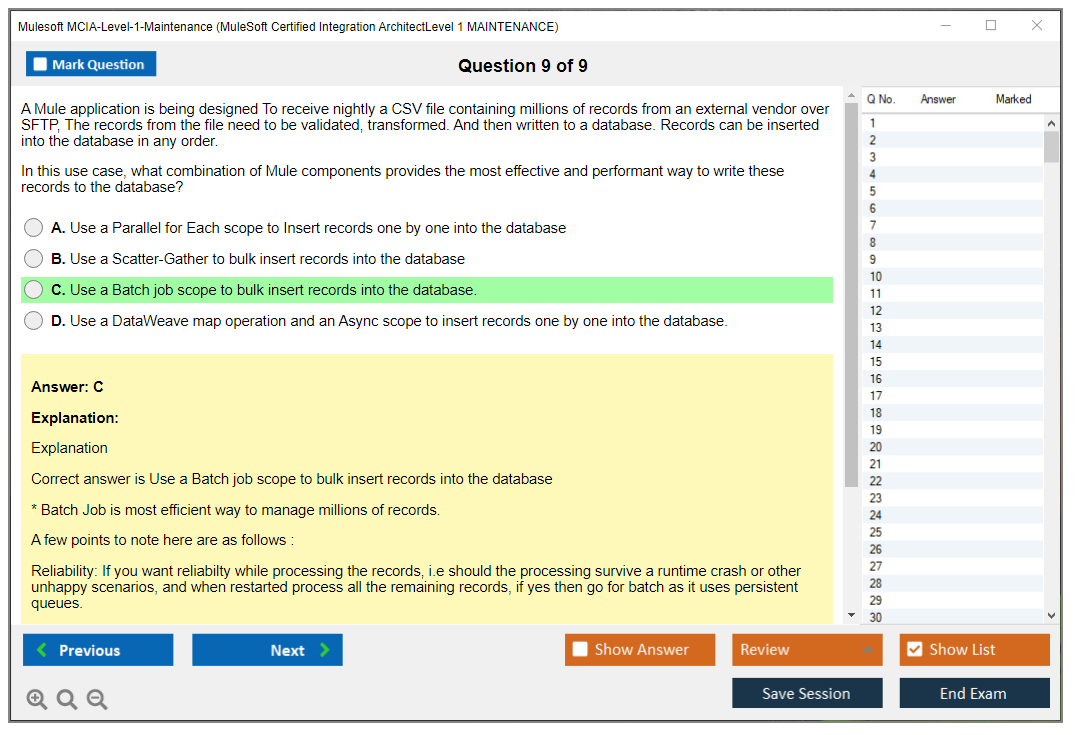 Mulesoft MCIA-Level-1-Maintenance (MuleSoft Certified Integration ArchitectLevel 1 MAINTENANCE)

Mark Question

Question 9 of 9

A Mule application is being designed To receive nightly a CSV file containing millions of records from an external vendor over SFTP, The records from the file need to be validated, transformed. And then written to a database. Records can be inserted into the database in any order.

In this use case, what combination of Mule components provides the most effective and performant way to write these records to the database?

A. Use a Parallel for Each scope to Insert records one by one into the database

B. Use a Scatter-Gather to bulk insert records into the database

C. Use a Batch job scope to bulk insert records into the database.

D. Use a DataWeave map operation and an Async scope to insert records one by one into the database.

Answer: C

Explanation:

Explanation

Correct answer is Use a Batch job scope to bulk insert records into the database

* Batch Job is most efficient way to manage millions of records.

A few points to note here are as follows :

Reliability: If you want reliabilty while processing the records, i.e should the processing survive a runtime crash or other unhappy scenarios, and when restarted process all the remaining records, if yes then go for batch as it uses persistent queues.

| Q No. | Answer | Marked |
|---|---|---|
| 1 | | |
| 2 | | |
| 3 | | |
| 4 | | |
| 5 | | |
| 6 | | |
| 7 | | |
| 8 | | |
| 9 | | |
| 10 | | |
| 11 | | |
| 12 | | |
| 13 | | |
| 14 | | |
| 15 | | |
| 16 | | |
| 17 | | |
| 18 | | |
| 19 | | |
| 20 | | |
| 21 | | |
| 22 | | |
| 23 | | |
| 24 | | |
| 25 | | |
| 26 | | |
| 27 | | |
| 28 | | |
| 29 | | |
| 30 | | |

Previous
Next
Show Answer
Review
Show List
Save Session
End Exam