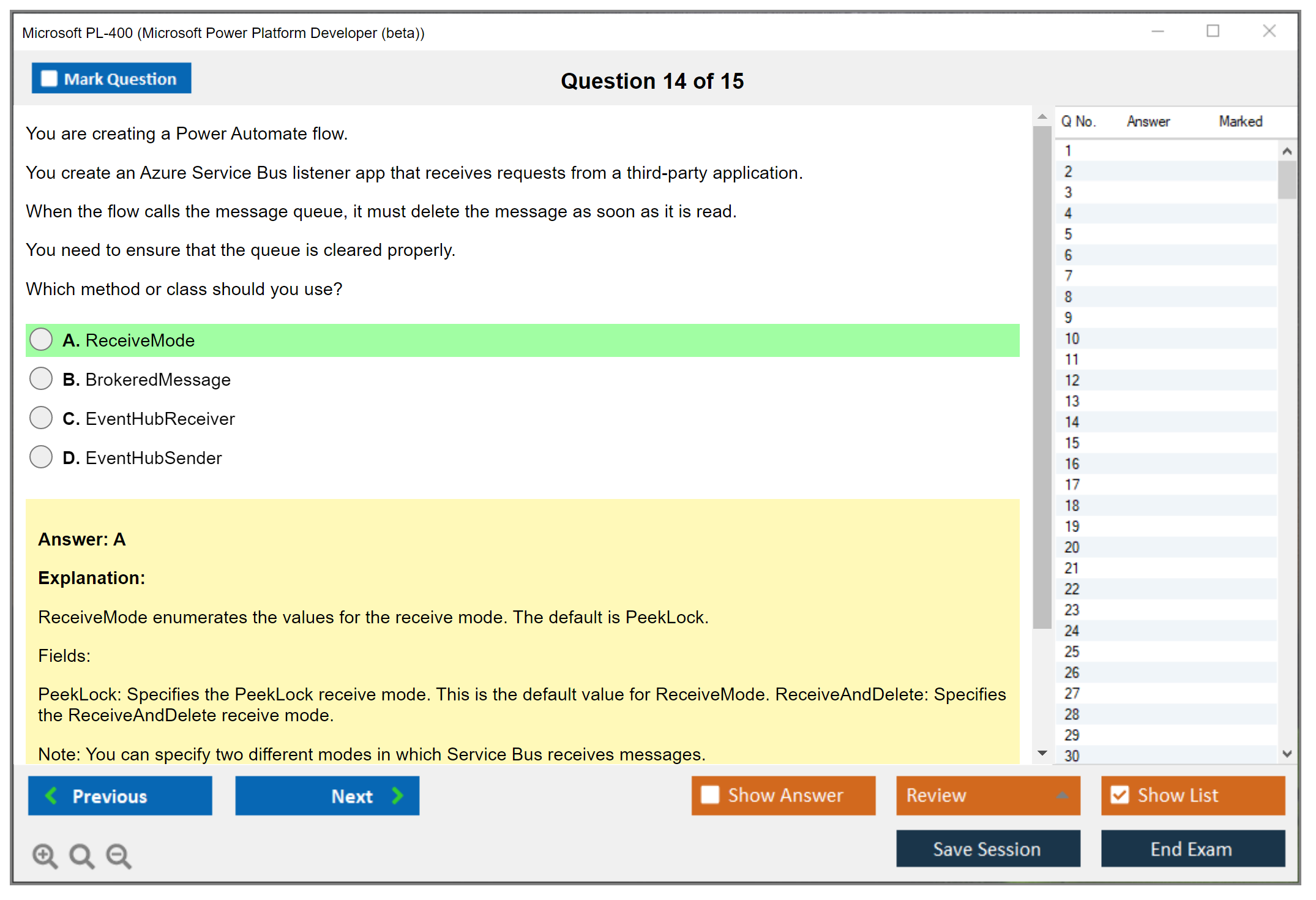 Microsoft PL-400 (Microsoft Power Platform Developer (beta))

Mark Question

Question 14 of 15

You are creating a Power Automate flow.

You create an Azure Service Bus listener app that receives requests from a third-party application.

When the flow calls the message queue, it must delete the message as soon as it is read.

You need to ensure that the queue is cleared properly.

Which method or class should you use?

A. ReceiveMode

B. BrokeredMessage

C. EventHubReceiver

D. EventHubSender

Answer: A

Explanation:

ReceiveMode enumerates the values for the receive mode. The default is PeekLock.

Fields:

PeekLock: Specifies the PeekLock receive mode. This is the default value for ReceiveMode. ReceiveAndDelete: Specifies the ReceiveAndDelete receive mode.

Note: You can specify two different modes in which Service Bus receives messages.

| Q No. | Answer | Marked |
|---|---|---|
| 1 | | |
| 2 | | |
| 3 | | |
| 4 | | |
| 5 | | |
| 6 | | |
| 7 | | |
| 8 | | |
| 9 | | |
| 10 | | |
| 11 | | |
| 12 | | |
| 13 | | |
| 14 | | |
| 15 | | |
| 16 | | |
| 17 | | |
| 18 | | |
| 19 | | |
| 20 | | |
| 21 | | |
| 22 | | |
| 23 | | |
| 24 | | |
| 25 | | |
| 26 | | |
| 27 | | |
| 28 | | |
| 29 | | |
| 30 | | |

Previous

Next

Show Answer

Review

Show List

Save Session

End Exam