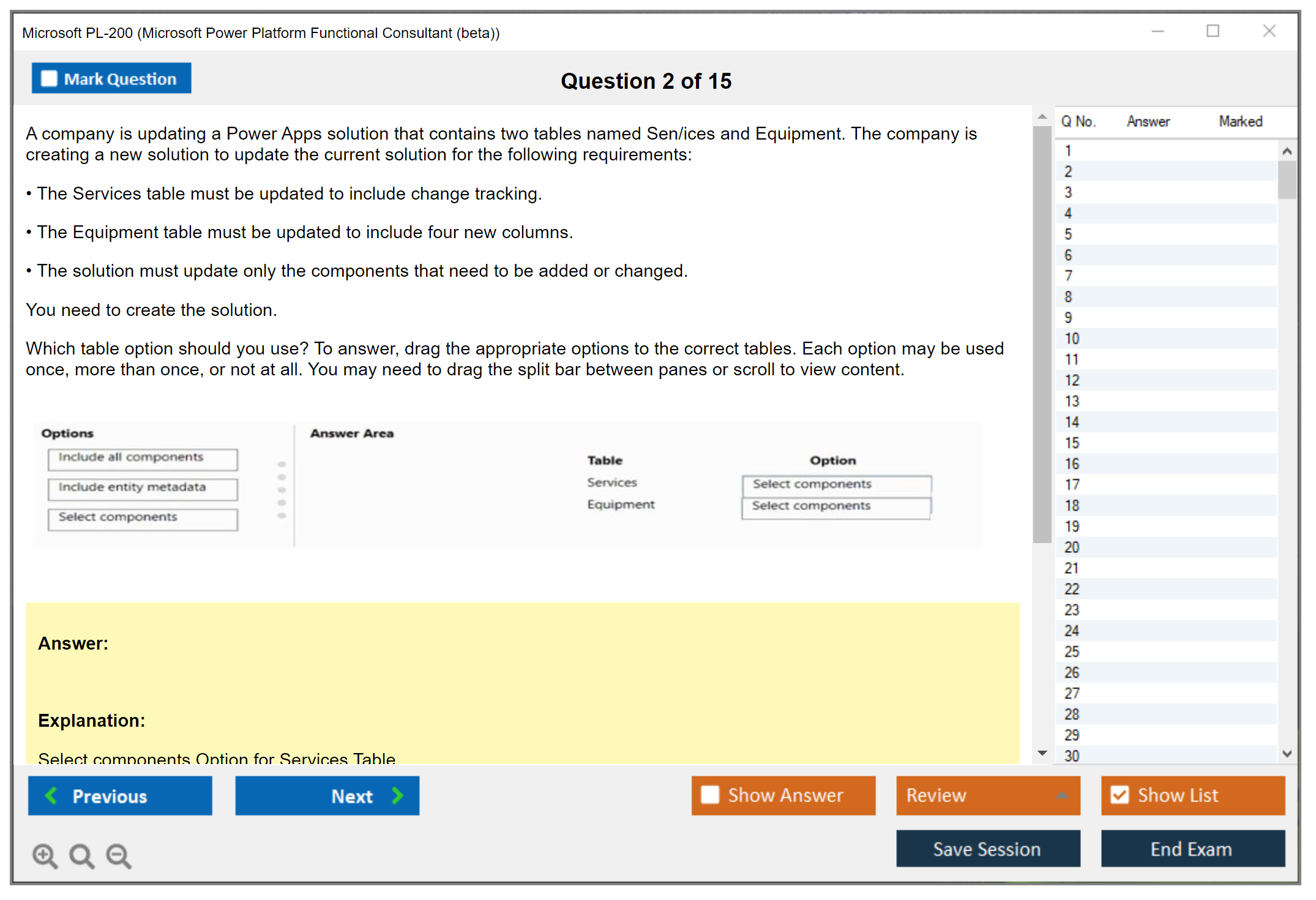 Microsoft PL-200 (Microsoft Power Platform Functional Consultant (beta))

Mark Question

Question 2 of 15

A company is updating a Power Apps solution that contains two tables named Sen/ices and Equipment. The company is creating a new solution to update the current solution for the following requirements:

• The Services table must be updated to include change tracking.

• The Equipment table must be updated to include four new columns.

• The solution must update only the components that need to be added or changed.

You need to create the solution.

Which table option should you use? To answer, drag the appropriate options to the correct tables. Each option may be used once, more than once, or not at all. You may need to drag the split bar between panes or scroll to view content.

Options
Include all components
Include entity metadata
Select components

Answer Area

| Table | Option |
|---|---|
| Services | Select components |
| Equipment | Select components |

Answer:

Explanation:

Select components Option for Services Table

| Q No. | Answer | Marked |
|---|---|---|
| 1 | | |
| 2 | | |
| 3 | | |
| 4 | | |
| 5 | | |
| 6 | | |
| 7 | | |
| 8 | | |
| 9 | | |
| 10 | | |
| 11 | | |
| 12 | | |
| 13 | | |
| 14 | | |
| 15 | | |
| 16 | | |
| 17 | | |
| 18 | | |
| 19 | | |
| 20 | | |
| 21 | | |
| 22 | | |
| 23 | | |
| 24 | | |
| 25 | | |
| 26 | | |
| 27 | | |
| 28 | | |
| 29 | | |
| 30 | | |

Previous
Next
Show Answer
Review
Show List
Save Session
End Exam