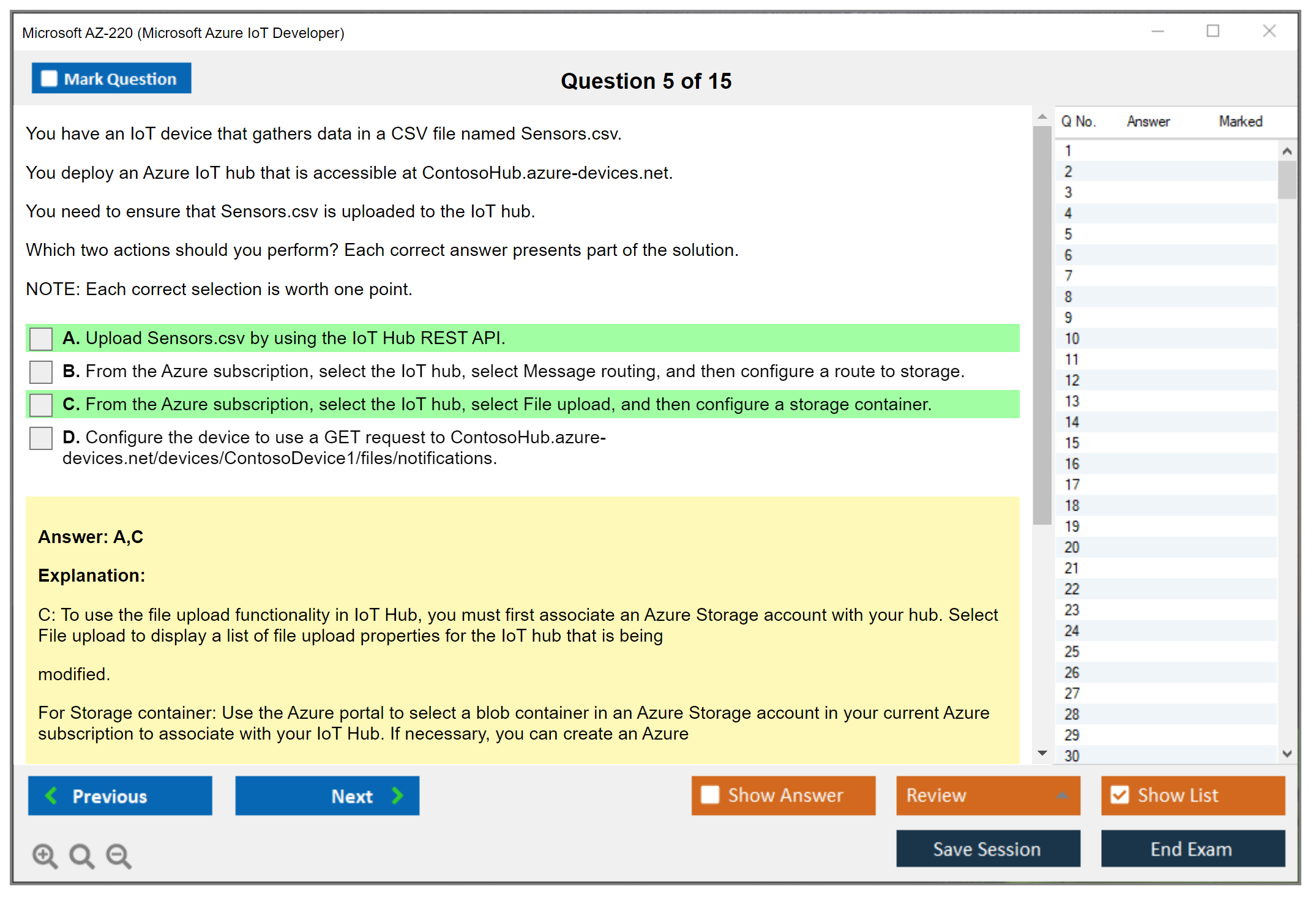 Microsoft AZ-220 (Microsoft Azure IoT Developer)

Mark Question

Question 5 of 15

You have an IoT device that gathers data in a CSV file named Sensors.csv.

You deploy an Azure IoT hub that is accessible at ContosoHub.azure-devices.net.

You need to ensure that Sensors.csv is uploaded to the IoT hub.

Which two actions should you perform? Each correct answer presents part of the solution.

NOTE: Each correct selection is worth one point.

A. Upload Sensors.csv by using the IoT Hub REST API.

B. From the Azure subscription, select the IoT hub, select Message routing, and then configure a route to storage.

C. From the Azure subscription, select the IoT hub, select File upload, and then configure a storage container.

D. Configure the device to use a GET request to ContosoHub.azure-devices.net/devices/ContosoDevice1/files/notifications.

Answer: A,C

Explanation:

C: To use the file upload functionality in IoT Hub, you must first associate an Azure Storage account with your hub. Select File upload to display a list of file upload properties for the IoT hub that is being

modified.

For Storage container: Use the Azure portal to select a blob container in an Azure Storage account in your current Azure subscription to associate with your IoT Hub. If necessary, you can create an Azure

| Q No. | Answer | Marked |
|---|---|---|
| 1 | | |
| 2 | | |
| 3 | | |
| 4 | | |
| 5 | | |
| 6 | | |
| 7 | | |
| 8 | | |
| 9 | | |
| 10 | | |
| 11 | | |
| 12 | | |
| 13 | | |
| 14 | | |
| 15 | | |
| 16 | | |
| 17 | | |
| 18 | | |
| 19 | | |
| 20 | | |
| 21 | | |
| 22 | | |
| 23 | | |
| 24 | | |
| 25 | | |
| 26 | | |
| 27 | | |
| 28 | | |
| 29 | | |
| 30 | | |

Previous

Next

Show Answer

Review

Show List

Save Session

End Exam