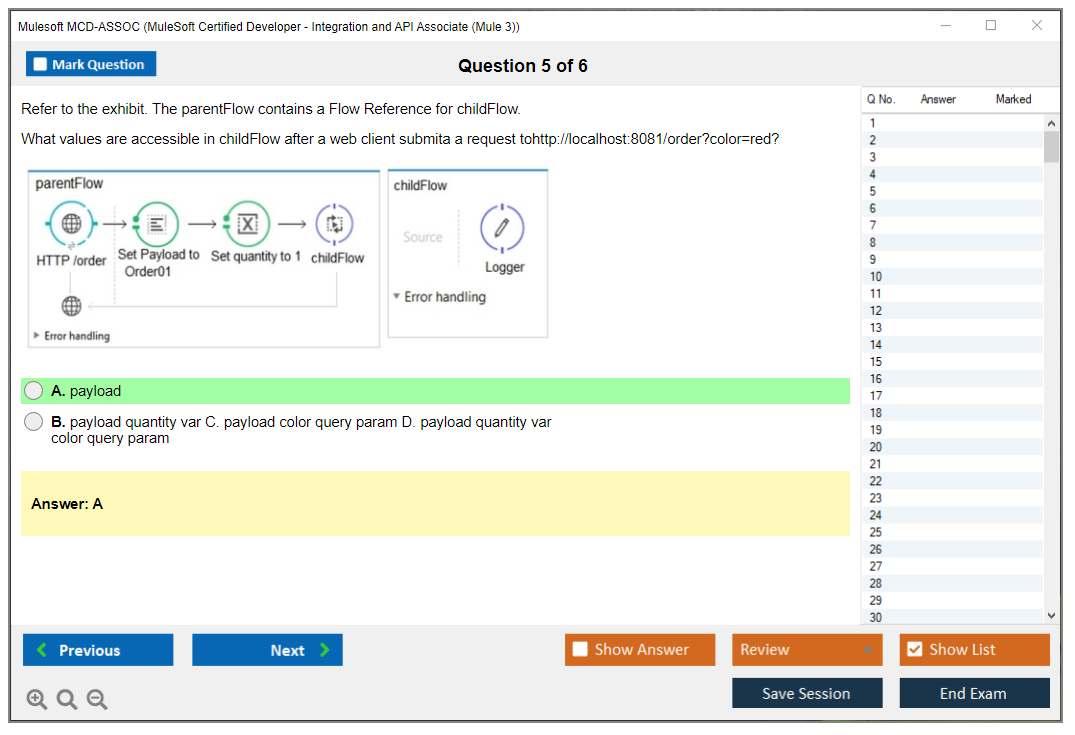 Mulesoft MCD-ASSOC (MuleSoft Certified Developer - Integration and API Associate (Mule 3))

Mark Question

Question 5 of 6

Refer to the exhibit. The parentFlow contains a Flow Reference for childFlow.

What values are accessible in childFlow after a web client submita a request tohttp://localhost:8081/order?color=red?

parentFlow

HTTP /order

Set Payload to Order01

Set quantity to 1

childFlow

Error handling

childFlow

Source

Logger

Error handling

A. payload

B. payload quantity var C. payload color query param D. payload quantity var color query param

Answer: A

| Q No. | Answer | Marked |
|---|---|---|
| 1 | | |
| 2 | | |
| 3 | | |
| 4 | | |
| 5 | | |
| 6 | | |
| 7 | | |
| 8 | | |
| 9 | | |
| 10 | | |
| 11 | | |
| 12 | | |
| 13 | | |
| 14 | | |
| 15 | | |
| 16 | | |
| 17 | | |
| 18 | | |
| 19 | | |
| 20 | | |
| 21 | | |
| 22 | | |
| 23 | | |
| 24 | | |
| 25 | | |
| 26 | | |
| 27 | | |
| 28 | | |
| 29 | | |
| 30 | | |

Previous

Next

Show Answer

Review

Show List

Save Session

End Exam