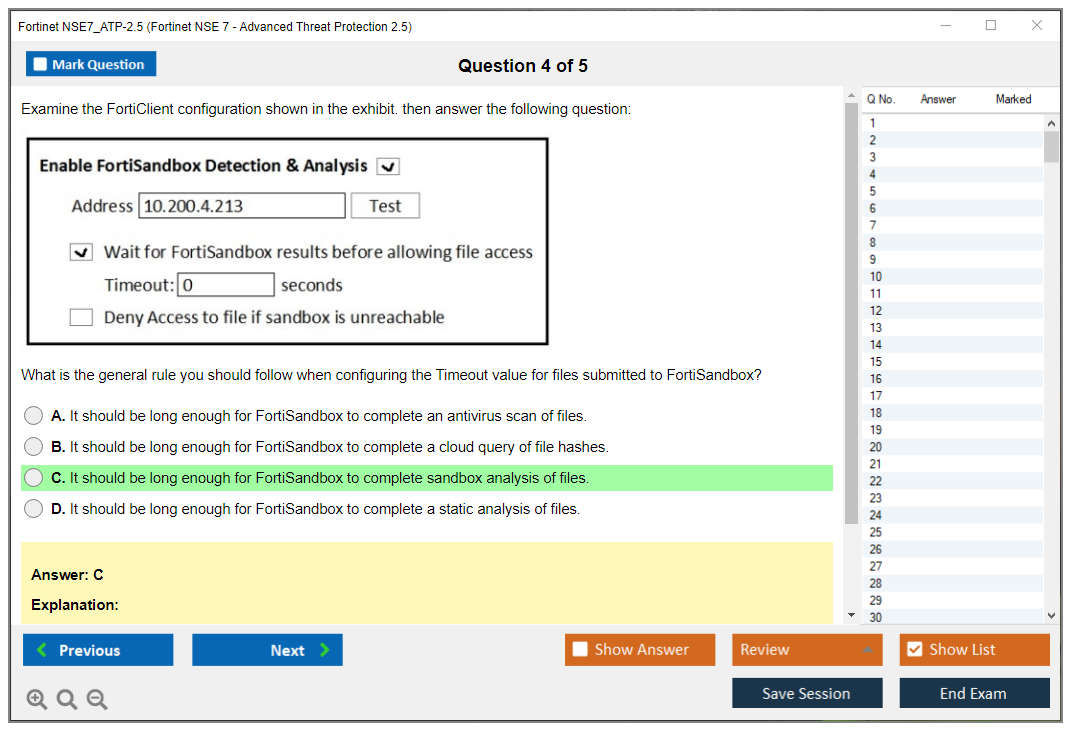 Fortinet NSE7_ATP-2.5 (Fortinet NSE 7 - Advanced Threat Protection 2.5)

Mark Question

Question 4 of 5

Examine the FortiClient configuration shown in the exhibit. then answer the following question:

Enable FortiSandbox Detection & Analysis

Address 10.200.4.213 Test

Wait for FortiSandbox results before allowing file access

Timeout: 0 seconds

Deny Access to file if sandbox is unreachable

What is the general rule you should follow when configuring the Timeout value for files submitted to FortiSandbox?

A. It should be long enough for FortiSandbox to complete an antivirus scan of files.

B. It should be long enough for FortiSandbox to complete a cloud query of file hashes.

C. It should be long enough for FortiSandbox to complete sandbox analysis of files.

D. It should be long enough for FortiSandbox to complete a static analysis of files.

Answer: C

Explanation:

| Q No. | Answer | Marked |
|---|---|---|
| 1 | | |
| 2 | | |
| 3 | | |
| 4 | | |
| 5 | | |
| 6 | | |
| 7 | | |
| 8 | | |
| 9 | | |
| 10 | | |
| 11 | | |
| 12 | | |
| 13 | | |
| 14 | | |
| 15 | | |
| 16 | | |
| 17 | | |
| 18 | | |
| 19 | | |
| 20 | | |
| 21 | | |
| 22 | | |
| 23 | | |
| 24 | | |
| 25 | | |
| 26 | | |
| 27 | | |
| 28 | | |
| 29 | | |
| 30 | | |

Previous

Next

Show Answer

Review

Show List

Save Session

End Exam