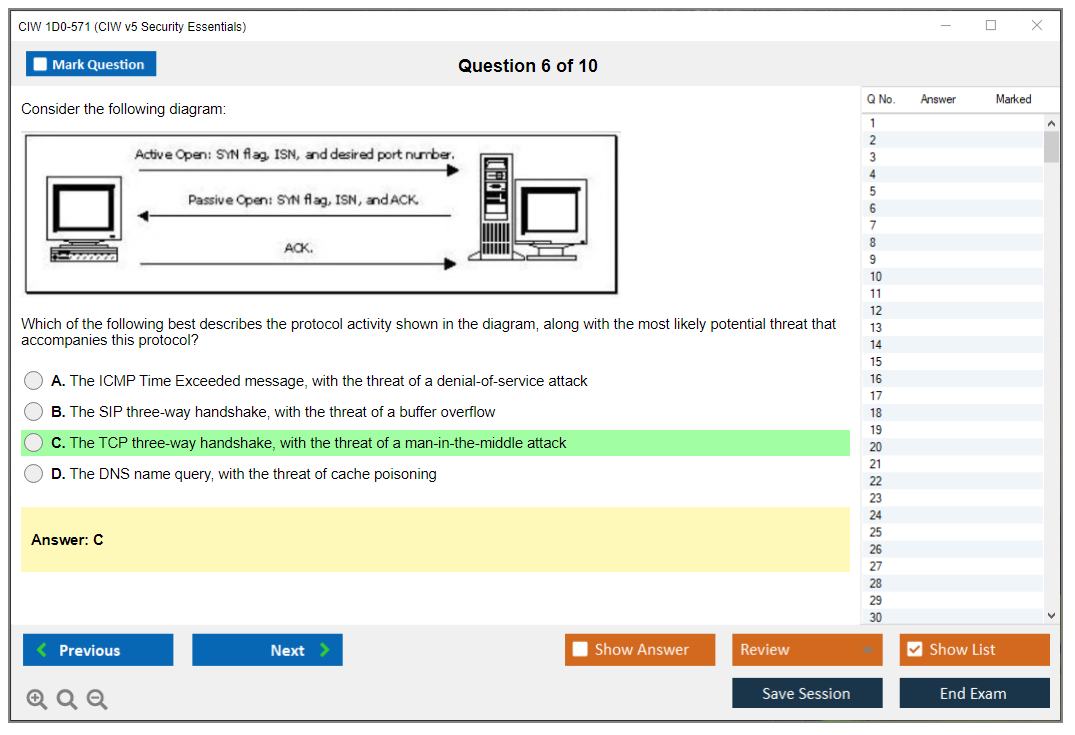 CIW 1D0-571 (CIW v5 Security Essentials)

Mark Question

Question 6 of 10

Consider the following diagram:

Active Open: SYN flag, ISN, and desired port number.

Passive Open: SYN flag, ISN, and ACK.

ACK.

Which of the following best describes the protocol activity shown in the diagram, along with the most likely potential threat that accompanies this protocol?

A. The ICMP Time Exceeded message, with the threat of a denial-of-service attack

B. The SIP three-way handshake, with the threat of a buffer overflow

C. The TCP three-way handshake, with the threat of a man-in-the-middle attack

D. The DNS name query, with the threat of cache poisoning

Answer: C

| Q No. | Answer | Marked |
|---|---|---|
| 1 | | |
| 2 | | |
| 3 | | |
| 4 | | |
| 5 | | |
| 6 | | |
| 7 | | |
| 8 | | |
| 9 | | |
| 10 | | |
| 11 | | |
| 12 | | |
| 13 | | |
| 14 | | |
| 15 | | |
| 16 | | |
| 17 | | |
| 18 | | |
| 19 | | |
| 20 | | |
| 21 | | |
| 22 | | |
| 23 | | |
| 24 | | |
| 25 | | |
| 26 | | |
| 27 | | |
| 28 | | |
| 29 | | |
| 30 | | |

Previous

Next

Show Answer

Review

Show List

Save Session

End Exam