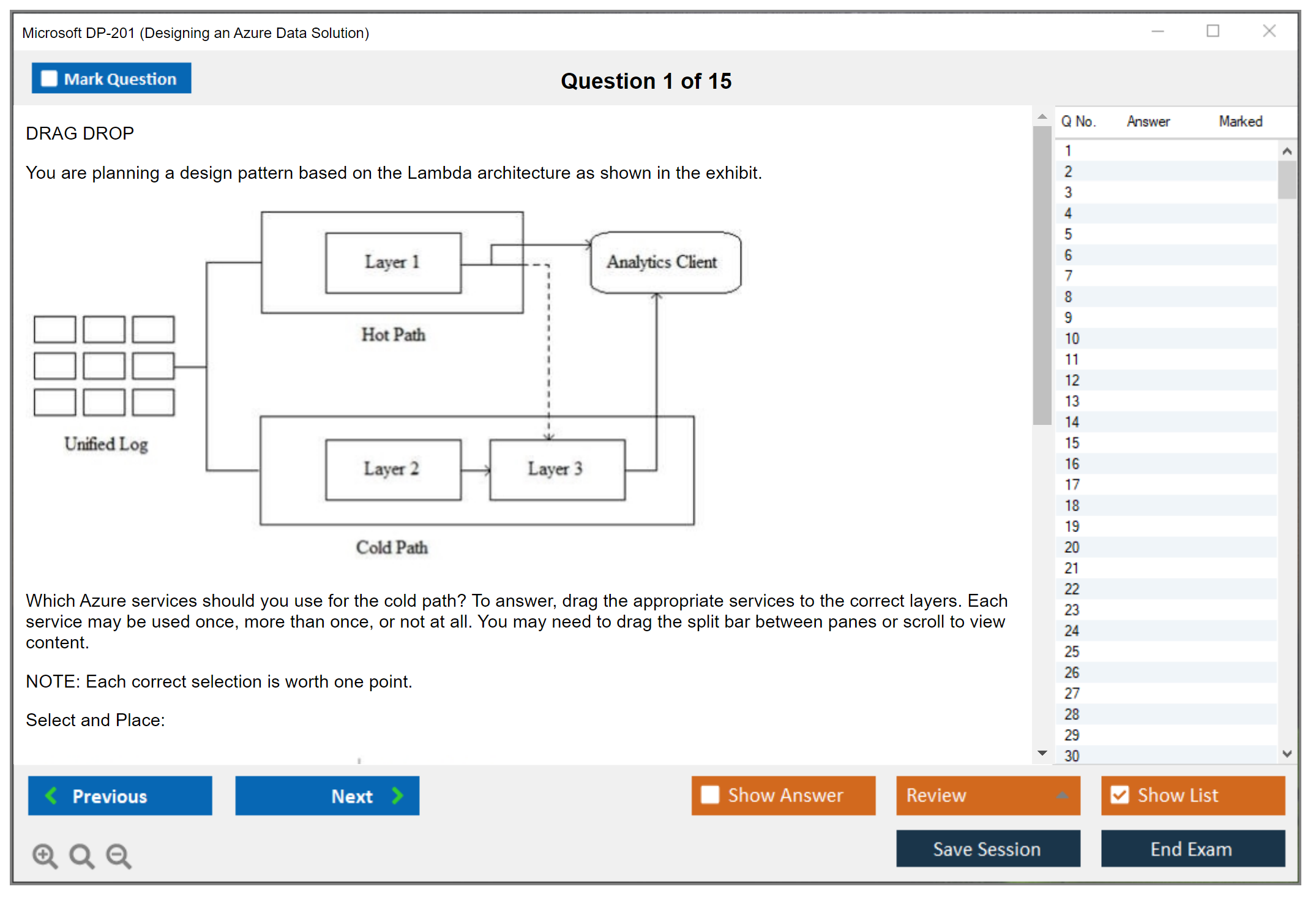 Microsoft DP-201 (Designing an Azure Data Solution)

Mark Question

Question 1 of 15

DRAG DROP

You are planning a design pattern based on the Lambda architecture as shown in the exhibit.

Layer 1

Analytics Client

Hot Path

Unified Log

Layer 2

Layer 3

Cold Path

Which Azure services should you use for the cold path? To answer, drag the appropriate services to the correct layers. Each service may be used once, more than once, or not at all. You may need to drag the split bar between panes or scroll to view content.

NOTE: Each correct selection is worth one point.

Select and Place:

| Q No. | Answer | Marked |
|---|---|---|
| 1 | | |
| 2 | | |
| 3 | | |
| 4 | | |
| 5 | | |
| 6 | | |
| 7 | | |
| 8 | | |
| 9 | | |
| 10 | | |
| 11 | | |
| 12 | | |
| 13 | | |
| 14 | | |
| 15 | | |
| 16 | | |
| 17 | | |
| 18 | | |
| 19 | | |
| 20 | | |
| 21 | | |
| 22 | | |
| 23 | | |
| 24 | | |
| 25 | | |
| 26 | | |
| 27 | | |
| 28 | | |
| 29 | | |
| 30 | | |

Previous

Next

Show Answer

Review

Show List

Save Session

End Exam