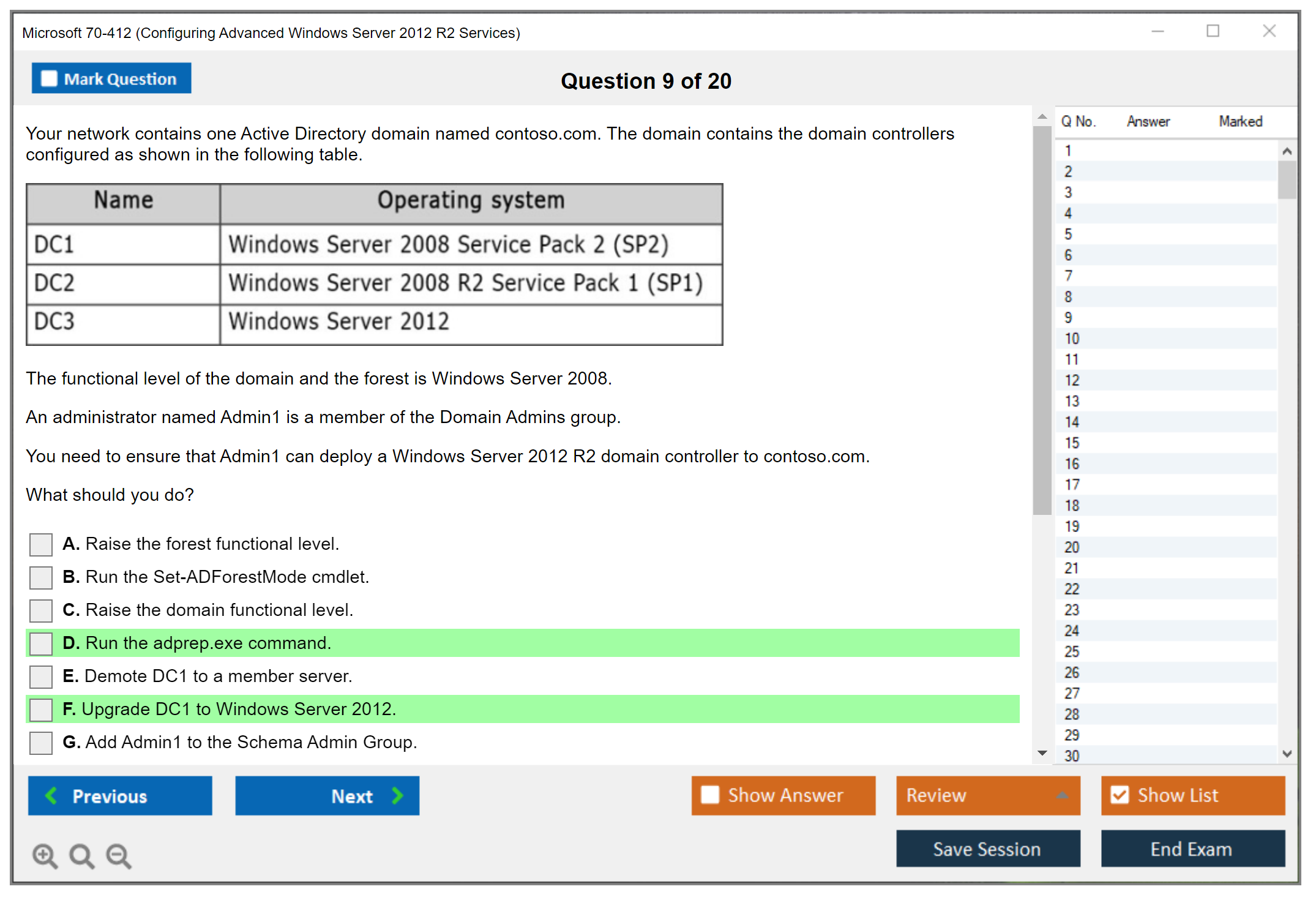 Microsoft 70-412 (Configuring Advanced Windows Server 2012 R2 Services)

Mark Question

Question 9 of 20

Your network contains one Active Directory domain named contoso.com. The domain contains the domain controllers configured as shown in the following table.

| Name | Operating system |
|---|---|
| DC1 | Windows Server 2008 Service Pack 2 (SP2) |
| DC2 | Windows Server 2008 R2 Service Pack 1 (SP1) |
| DC3 | Windows Server 2012 |

The functional level of the domain and the forest is Windows Server 2008.

An administrator named Admin1 is a member of the Domain Admins group.

You need to ensure that Admin1 can deploy a Windows Server 2012 R2 domain controller to contoso.com.

What should you do?

A. Raise the forest functional level.

B. Run the Set-ADForestMode cmdlet.

C. Raise the domain functional level.

D. Run the adprep.exe command.

E. Demote DC1 to a member server.

F. Upgrade DC1 to Windows Server 2012.

G. Add Admin1 to the Schema Admin Group.

| Q No. | Answer | Marked |
|---|---|---|
| 1 | | |
| 2 | | |
| 3 | | |
| 4 | | |
| 5 | | |
| 6 | | |
| 7 | | |
| 8 | | |
| 9 | | |
| 10 | | |
| 11 | | |
| 12 | | |
| 13 | | |
| 14 | | |
| 15 | | |
| 16 | | |
| 17 | | |
| 18 | | |
| 19 | | |
| 20 | | |
| 21 | | |
| 22 | | |
| 23 | | |
| 24 | | |
| 25 | | |
| 26 | | |
| 27 | | |
| 28 | | |
| 29 | | |
| 30 | | |

Previous

Next

Show Answer

Review

Show List

Save Session

End Exam