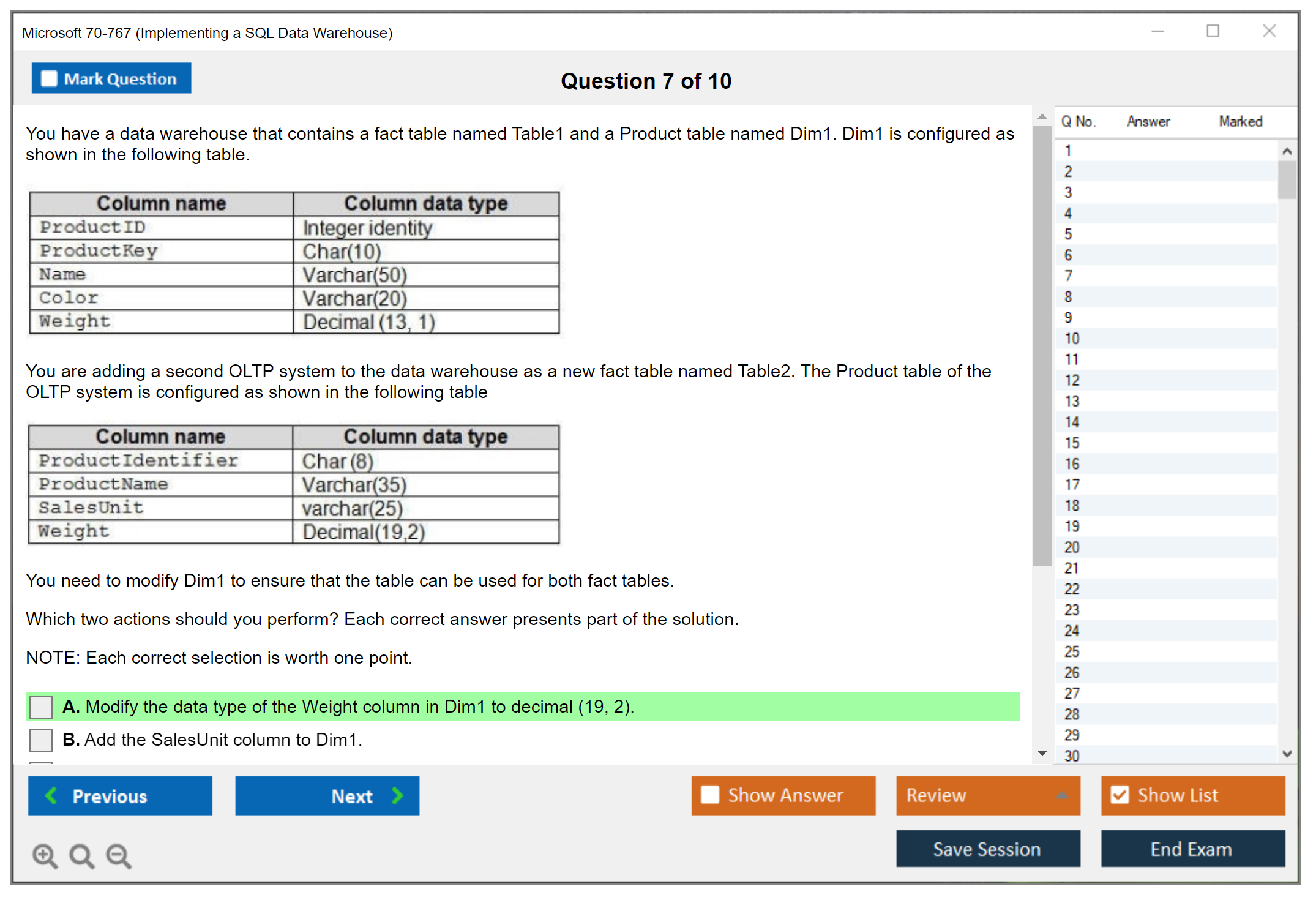 Microsoft 70-767 (Implementing a SQL Data Warehouse)

Mark Question

Question 7 of 10

You have a data warehouse that contains a fact table named Table1 and a Product table named Dim1. Dim1 is configured as shown in the following table.

| Column name | Column data type |
|---|---|
| ProductID | Integer identity |
| ProductKey | Char(10) |
| Name | Varchar(50) |
| Color | Varchar(20) |
| Weight | Decimal (13, 1) |

You are adding a second OLTP system to the data warehouse as a new fact table named Table2. The Product table of the OLTP system is configured as shown in the following table

| Column name | Column data type |
|---|---|
| ProductIdentifier | Char (8) |
| ProductName | Varchar(35) |
| SalesUnit | varchar(25) |
| Weight | Decimal(19,2) |

You need to modify Dim1 to ensure that the table can be used for both fact tables.

Which two actions should you perform? Each correct answer presents part of the solution.

NOTE: Each correct selection is worth one point.

A. Modify the data type of the Weight column in Dim1 to decimal (19, 2).

B. Add the SalesUnit column to Dim1.

| Q No. | Answer | Marked |
|---|---|---|
| 1 | | |
| 2 | | |
| 3 | | |
| 4 | | |
| 5 | | |
| 6 | | |
| 7 | | |
| 8 | | |
| 9 | | |
| 10 | | |
| 11 | | |
| 12 | | |
| 13 | | |
| 14 | | |
| 15 | | |
| 16 | | |
| 17 | | |
| 18 | | |
| 19 | | |
| 20 | | |
| 21 | | |
| 22 | | |
| 23 | | |
| 24 | | |
| 25 | | |
| 26 | | |
| 27 | | |
| 28 | | |
| 29 | | |
| 30 | | |

Previous

Next

Show Answer

Review

Show List

Save Session

End Exam