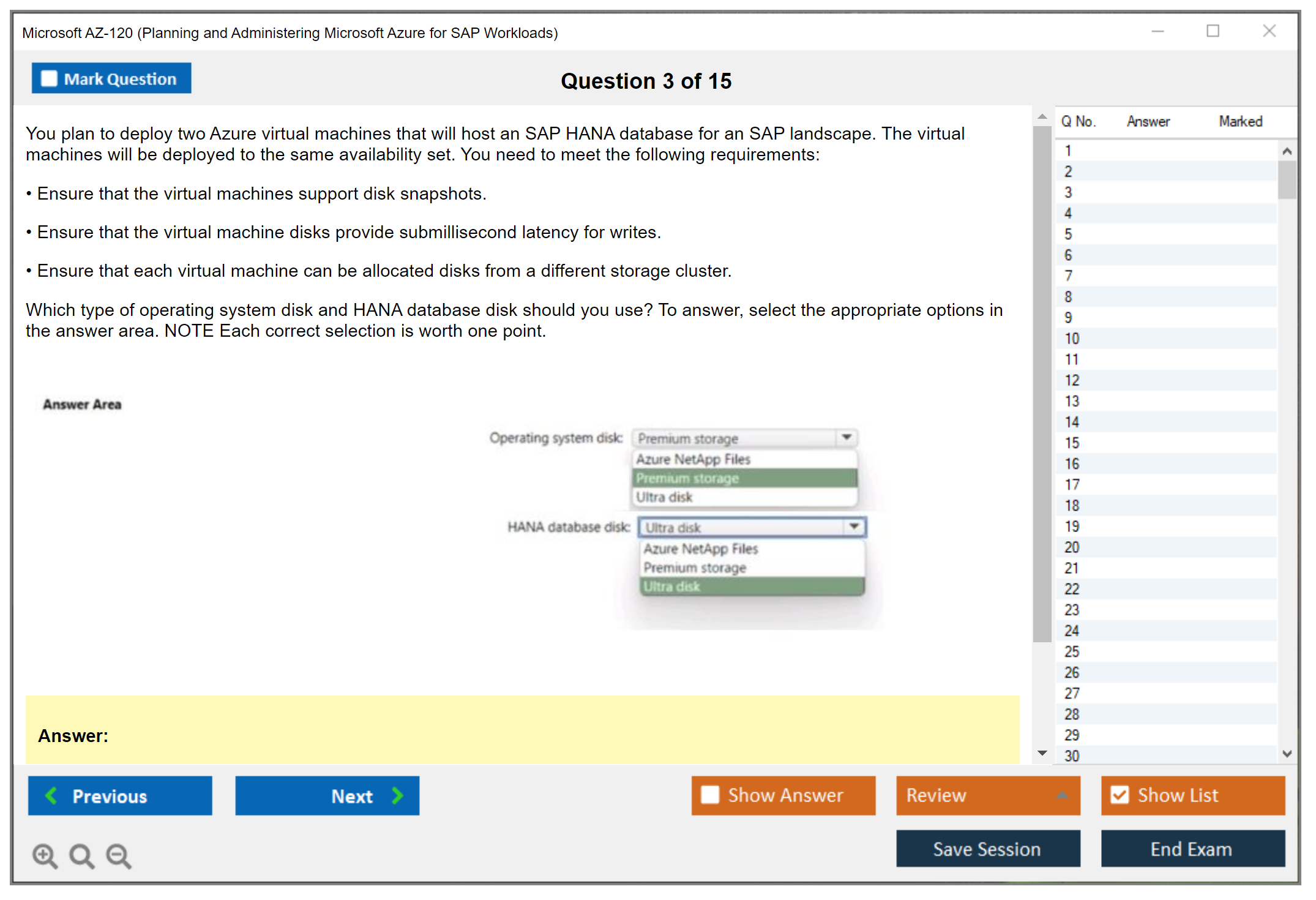 Microsoft AZ-120 (Planning and Administering Microsoft Azure for SAP Workloads)

Mark Question

Question 3 of 15

You plan to deploy two Azure virtual machines that will host an SAP HANA database for an SAP landscape. The virtual machines will be deployed to the same availability set. You need to meet the following requirements:

• Ensure that the virtual machines support disk snapshots.

• Ensure that the virtual machine disks provide submillisecond latency for writes.

• Ensure that each virtual machine can be allocated disks from a different storage cluster.

Which type of operating system disk and HANA database disk should you use? To answer, select the appropriate options in the answer area. NOTE Each correct selection is worth one point.

Answer Area

Operating system disk: Premium storage
Azure NetApp Files
Premium storage
Ultra disk

HANA database disk: Ultra disk
Azure NetApp Files
Premium storage
Ultra disk

Answer:

| Q No. | Answer | Marked |
|---|---|---|
| 1 | | |
| 2 | | |
| 3 | | |
| 4 | | |
| 5 | | |
| 6 | | |
| 7 | | |
| 8 | | |
| 9 | | |
| 10 | | |
| 11 | | |
| 12 | | |
| 13 | | |
| 14 | | |
| 15 | | |
| 16 | | |
| 17 | | |
| 18 | | |
| 19 | | |
| 20 | | |
| 21 | | |
| 22 | | |
| 23 | | |
| 24 | | |
| 25 | | |
| 26 | | |
| 27 | | |
| 28 | | |
| 29 | | |
| 30 | | |

Previous
Next
Show Answer
Review
Show List
Save Session
End Exam