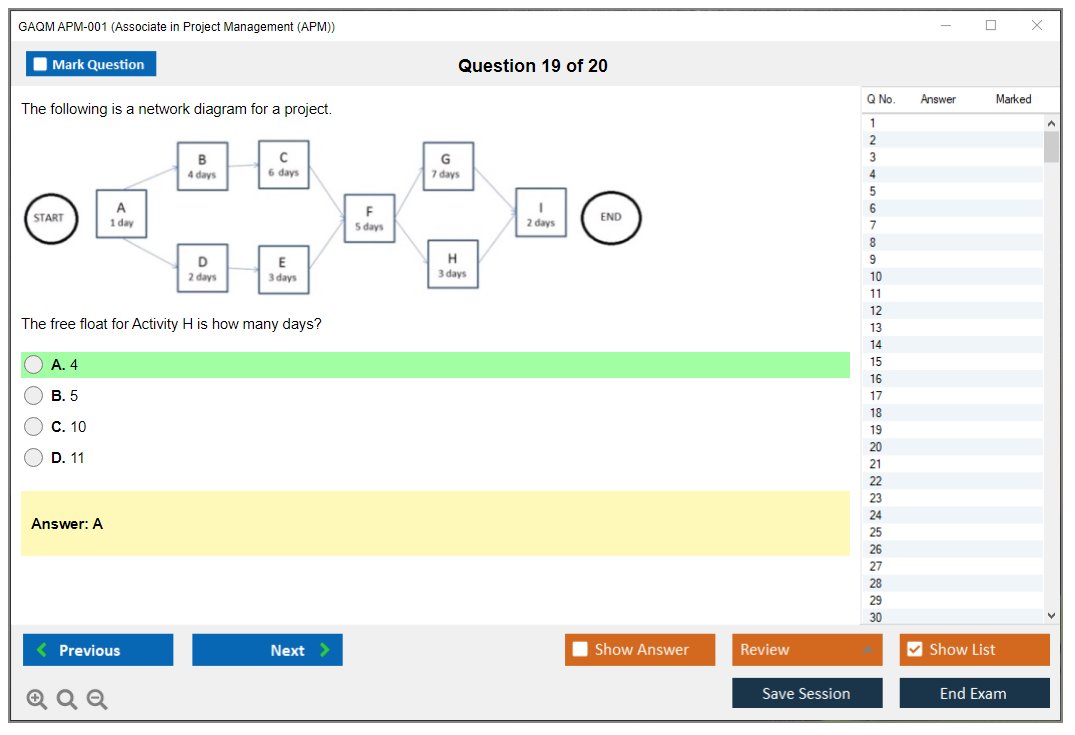 GAQM APM-001 (Associate in Project Management (APM))

Mark Question

Question 19 of 20

The following is a network diagram for a project.

START
A
1 day
B
4 days
C
6 days
D
2 days
E
3 days
F
5 days
G
7 days
H
3 days
I
2 days
END

The free float for Activity H is how many days?

A. 4
B. 5
C. 10
D. 11

Answer: A

| Q No. | Answer | Marked |
|---|---|---|
| 1 | | |
| 2 | | |
| 3 | | |
| 4 | | |
| 5 | | |
| 6 | | |
| 7 | | |
| 8 | | |
| 9 | | |
| 10 | | |
| 11 | | |
| 12 | | |
| 13 | | |
| 14 | | |
| 15 | | |
| 16 | | |
| 17 | | |
| 18 | | |
| 19 | | |
| 20 | | |
| 21 | | |
| 22 | | |
| 23 | | |
| 24 | | |
| 25 | | |
| 26 | | |
| 27 | | |
| 28 | | |
| 29 | | |
| 30 | | |

Previous
Next
Show Answer
Review
Show List
Save Session
End Exam