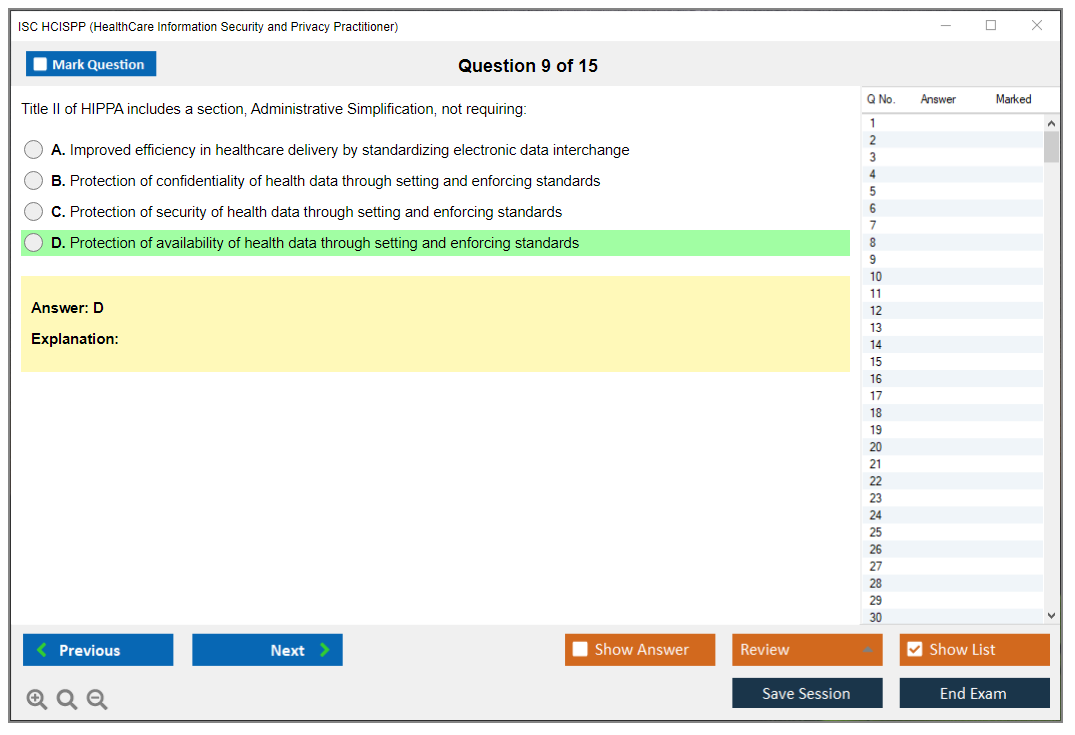 ISC HCISPP (HealthCare Information Security and Privacy Practitioner)

Mark Question

Question 9 of 15

Title II of HIPPA includes a section, Administrative Simplification, not requiring:

A. Improved efficiency in healthcare delivery by standardizing electronic data interchange

B. Protection of confidentiality of health data through setting and enforcing standards

C. Protection of security of health data through setting and enforcing standards

D. Protection of availability of health data through setting and enforcing standards

Answer: D

Explanation:

| Q No. | Answer | Marked |
|---|---|---|
| 1 | | |
| 2 | | |
| 3 | | |
| 4 | | |
| 5 | | |
| 6 | | |
| 7 | | |
| 8 | | |
| 9 | | |
| 10 | | |
| 11 | | |
| 12 | | |
| 13 | | |
| 14 | | |
| 15 | | |
| 16 | | |
| 17 | | |
| 18 | | |
| 19 | | |
| 20 | | |
| 21 | | |
| 22 | | |
| 23 | | |
| 24 | | |
| 25 | | |
| 26 | | |
| 27 | | |
| 28 | | |
| 29 | | |
| 30 | | |

Previous Next Show Answer Review Show List

Save Session End Exam