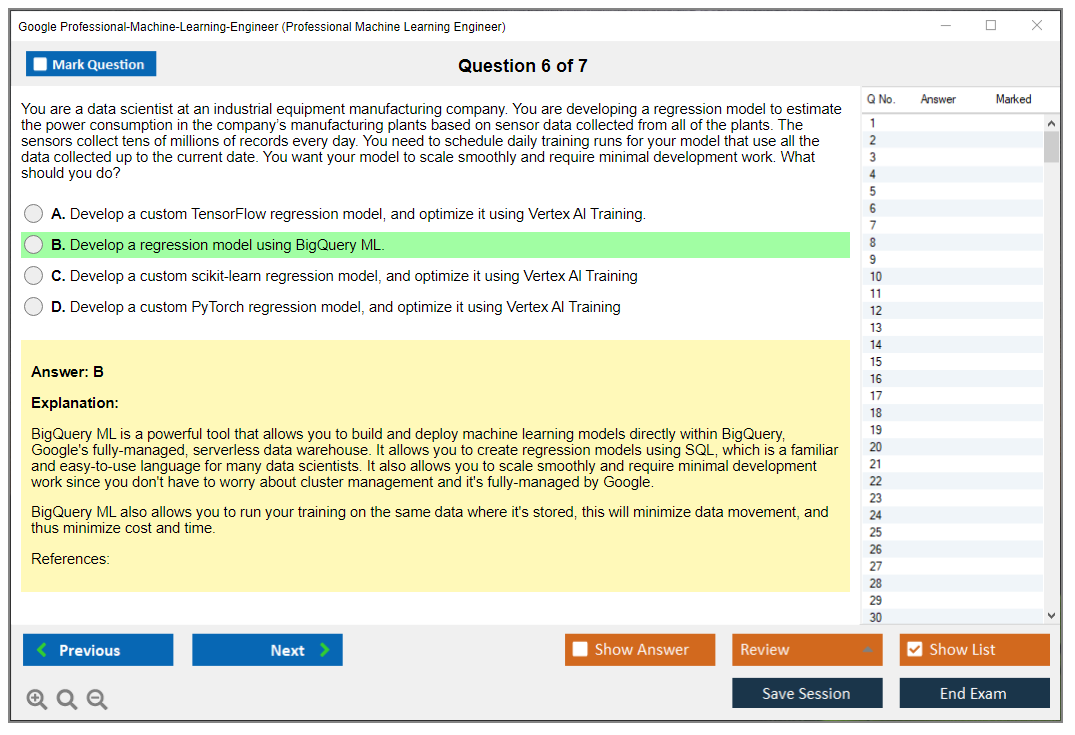 Google Professional-Machine-Learning-Engineer (Professional Machine Learning Engineer)

Mark Question

Question 6 of 7

You are a data scientist at an industrial equipment manufacturing company. You are developing a regression model to estimate the power consumption in the company's manufacturing plants based on sensor data collected from all of the plants. The sensors collect tens of millions of records every day. You need to schedule daily training runs for your model that use all the data collected up to the current date. You want your model to scale smoothly and require minimal development work. What should you do?

A. Develop a custom TensorFlow regression model, and optimize it using Vertex AI Training.

B. Develop a regression model using BigQuery ML.

C. Develop a custom scikit-learn regression model, and optimize it using Vertex AI Training

D. Develop a custom PyTorch regression model, and optimize it using Vertex AI Training

Answer: B

Explanation:

BigQuery ML is a powerful tool that allows you to build and deploy machine learning models directly within BigQuery, Google's fully-managed, serverless data warehouse. It allows you to create regression models using SQL, which is a familiar and easy-to-use language for many data scientists. It also allows you to scale smoothly and require minimal development work since you don't have to worry about cluster management and it's fully-managed by Google.

BigQuery ML also allows you to run your training on the same data where it's stored, this will minimize data movement, and thus minimize cost and time.

References:

| Q No. | Answer | Marked |
|---|---|---|
| 1 | | |
| 2 | | |
| 3 | | |
| 4 | | |
| 5 | | |
| 6 | | |
| 7 | | |
| 8 | | |
| 9 | | |
| 10 | | |
| 11 | | |
| 12 | | |
| 13 | | |
| 14 | | |
| 15 | | |
| 16 | | |
| 17 | | |
| 18 | | |
| 19 | | |
| 20 | | |
| 21 | | |
| 22 | | |
| 23 | | |
| 24 | | |
| 25 | | |
| 26 | | |
| 27 | | |
| 28 | | |
| 29 | | |
| 30 | | |

Previous Next Show Answer Review Show List

Save Session End Exam