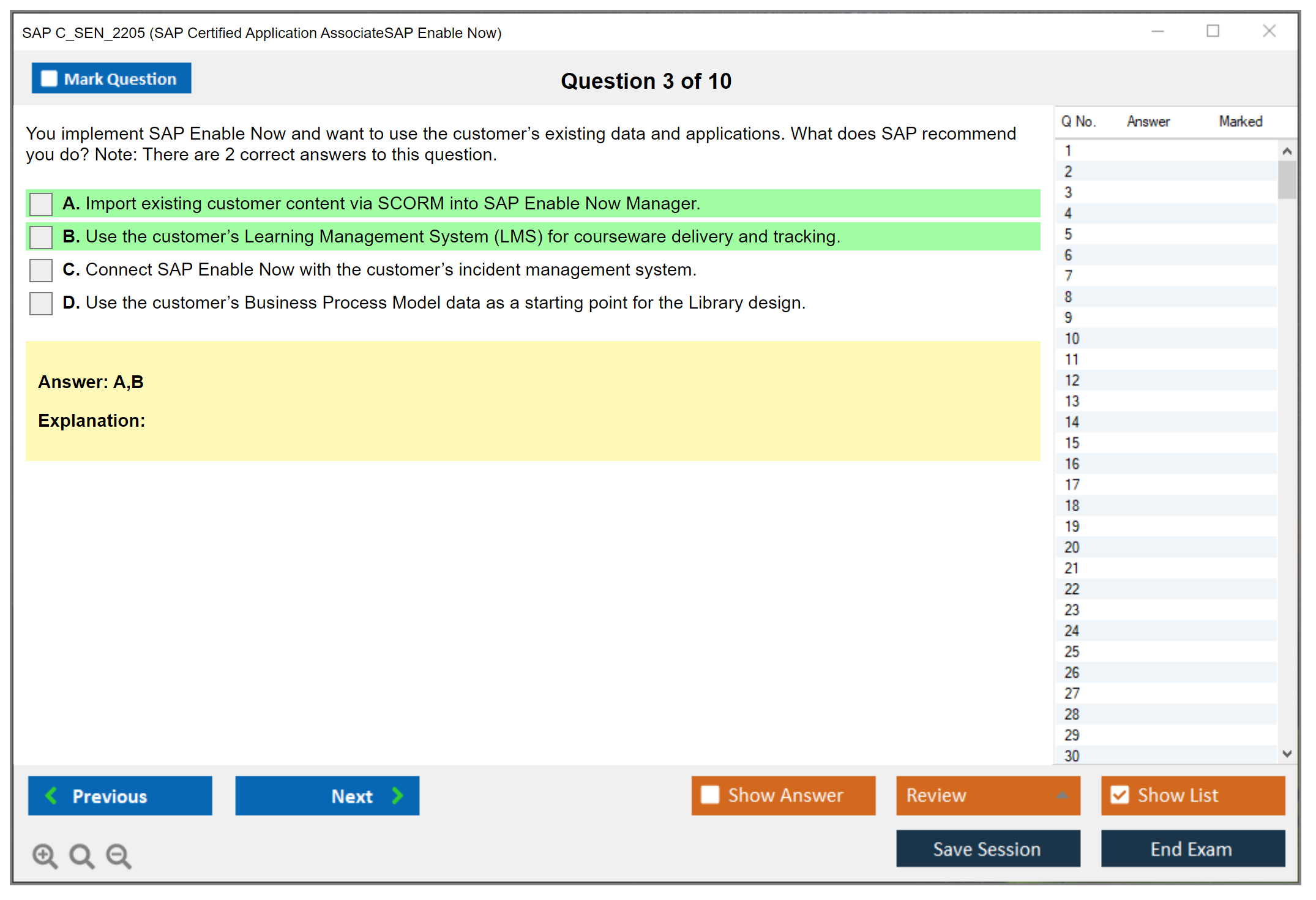 SAP C_SEN_2205 (SAP Certified Application AssociateSAP Enable Now)

Mark Question

Question 3 of 10

You implement SAP Enable Now and want to use the customer's existing data and applications. What does SAP recommend you do? Note: There are 2 correct answers to this question.

A. Import existing customer content via SCORM into SAP Enable Now Manager.

B. Use the customer's Learning Management System (LMS) for courseware delivery and tracking.

C. Connect SAP Enable Now with the customer's incident management system.

D. Use the customer's Business Process Model data as a starting point for the Library design.

Answer: A,B

Explanation:

| Q No. | Answer | Marked |
|---|---|---|
| 1 | | |
| 2 | | |
| 3 | | |
| 4 | | |
| 5 | | |
| 6 | | |
| 7 | | |
| 8 | | |
| 9 | | |
| 10 | | |
| 11 | | |
| 12 | | |
| 13 | | |
| 14 | | |
| 15 | | |
| 16 | | |
| 17 | | |
| 18 | | |
| 19 | | |
| 20 | | |
| 21 | | |
| 22 | | |
| 23 | | |
| 24 | | |
| 25 | | |
| 26 | | |
| 27 | | |
| 28 | | |
| 29 | | |
| 30 | | |

Previous

Next

Show Answer

Review

Show List

Save Session

End Exam