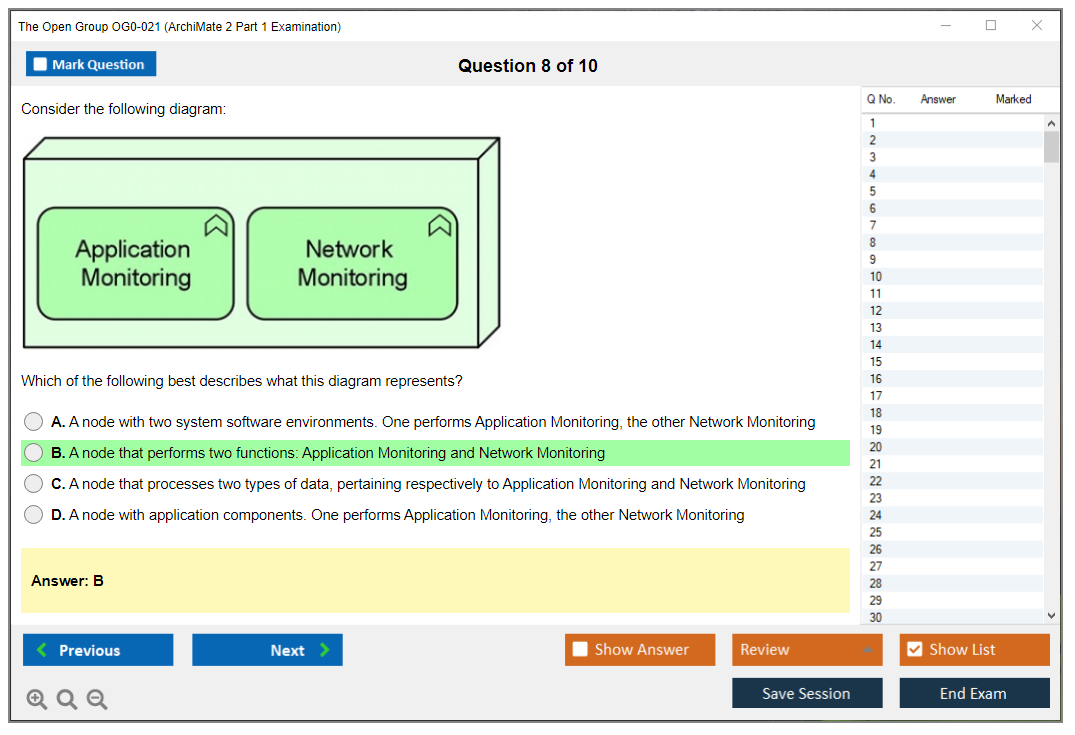 The Open Group OG0-021 (ArchiMate 2 Part 1 Examination)

Mark Question

Question 8 of 10

Consider the following diagram:

Application Monitoring

Network Monitoring

Which of the following best describes what this diagram represents?

A. A node with two system software environments. One performs Application Monitoring, the other Network Monitoring

B. A node that performs two functions: Application Monitoring and Network Monitoring

C. A node that processes two types of data, pertaining respectively to Application Monitoring and Network Monitoring

D. A node with application components. One performs Application Monitoring, the other Network Monitoring

Answer: B

| Q No. | Answer | Marked |
|---|---|---|
| 1 | | |
| 2 | | |
| 3 | | |
| 4 | | |
| 5 | | |
| 6 | | |
| 7 | | |
| 8 | | |
| 9 | | |
| 10 | | |
| 11 | | |
| 12 | | |
| 13 | | |
| 14 | | |
| 15 | | |
| 16 | | |
| 17 | | |
| 18 | | |
| 19 | | |
| 20 | | |
| 21 | | |
| 22 | | |
| 23 | | |
| 24 | | |
| 25 | | |
| 26 | | |
| 27 | | |
| 28 | | |
| 29 | | |
| 30 | | |

Previous

Next

Show Answer

Review

Show List

Save Session

End Exam