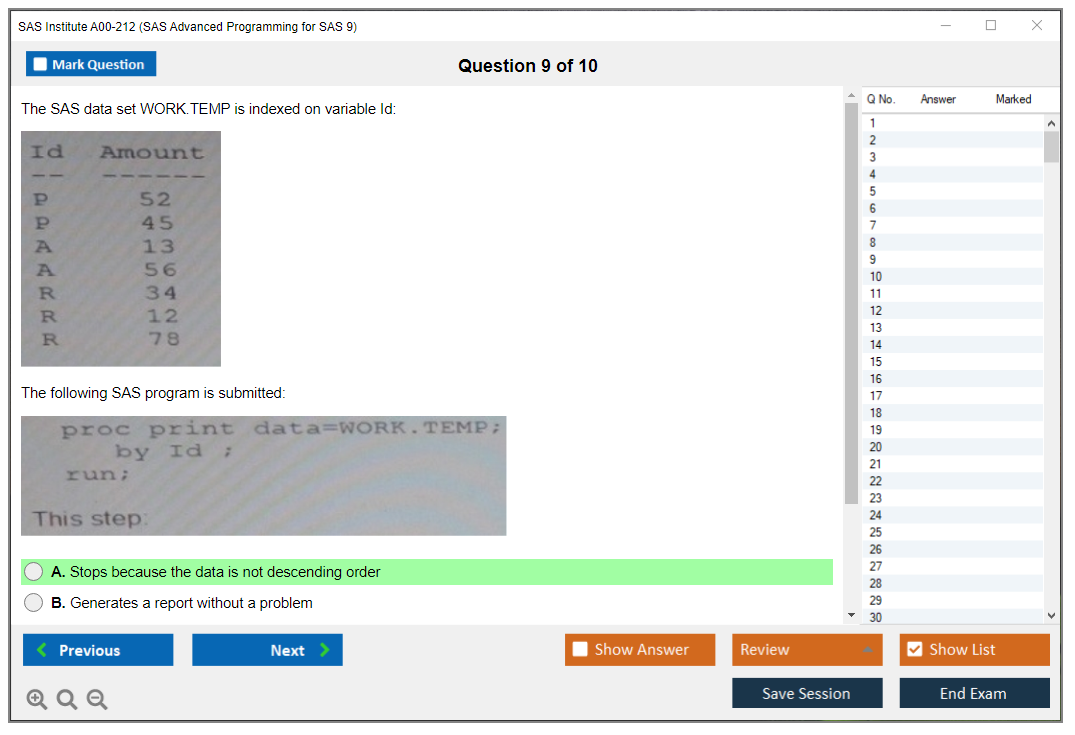 SAS Institute A00-212 (SAS Advanced Programming for SAS 9)

Mark Question

Question 9 of 10

The SAS data set WORK.TEMP is indexed on variable Id:

| Id | Amount |
|---|---|
| P | 52 |
| P | 45 |
| A | 13 |
| A | 56 |
| R | 34 |
| R | 12 |
| R | 78 |

The following SAS program is submitted:

proc print data=WORK.TEMP;
by Id ;
run;

This step:

A. Stops because the data is not descending order

B. Generates a report without a problem

| Q No. | Answer | Marked |
|---|---|---|
| 1 | | |
| 2 | | |
| 3 | | |
| 4 | | |
| 5 | | |
| 6 | | |
| 7 | | |
| 8 | | |
| 9 | | |
| 10 | | |
| 11 | | |
| 12 | | |
| 13 | | |
| 14 | | |
| 15 | | |
| 16 | | |
| 17 | | |
| 18 | | |
| 19 | | |
| 20 | | |
| 21 | | |
| 22 | | |
| 23 | | |
| 24 | | |
| 25 | | |
| 26 | | |
| 27 | | |
| 28 | | |
| 29 | | |
| 30 | | |

Previous

Next

Show Answer

Review

Show List

Save Session

End Exam