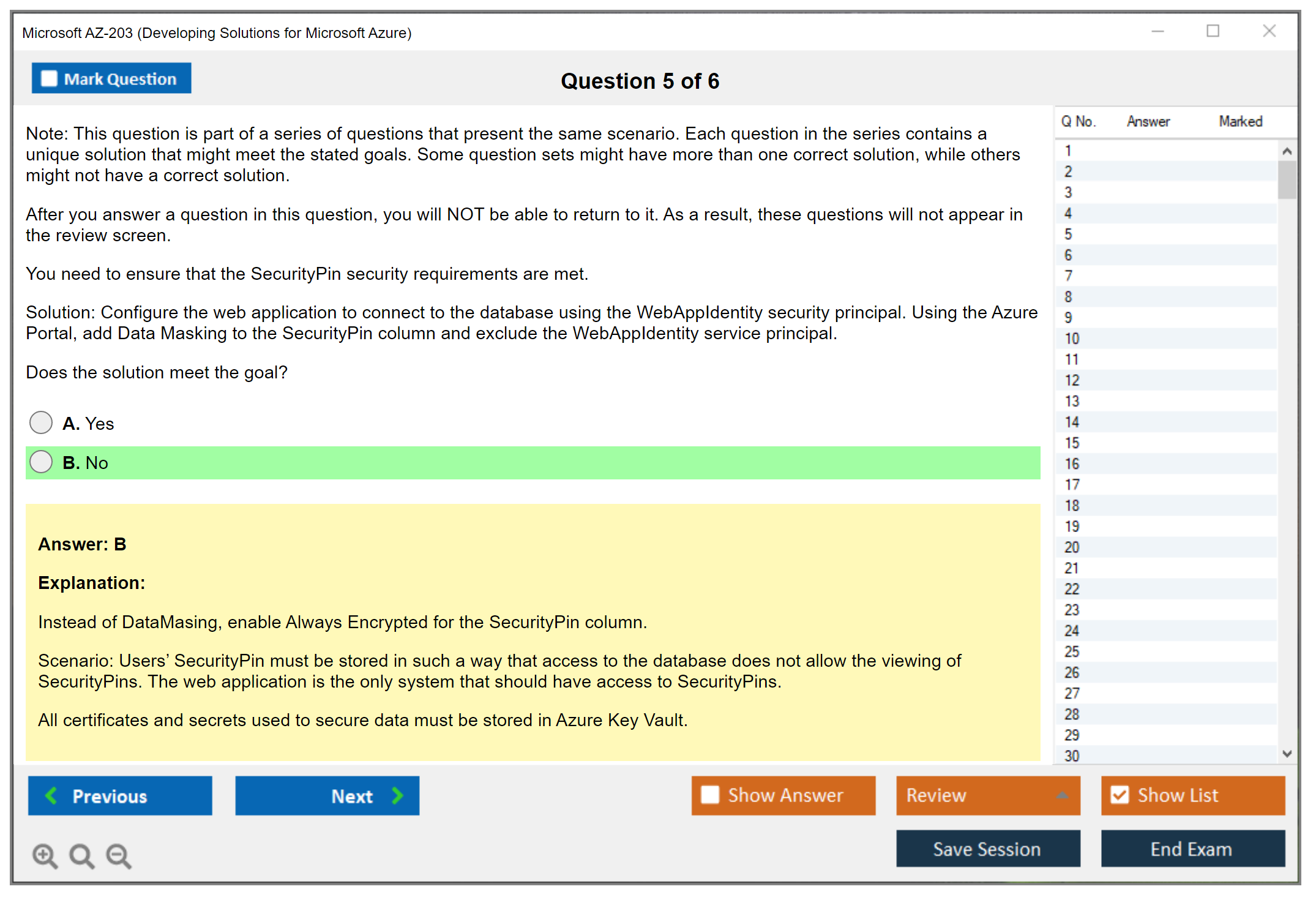 Microsoft AZ-203 (Developing Solutions for Microsoft Azure)

Mark Question

Question 5 of 6

Note: This question is part of a series of questions that present the same scenario. Each question in the series contains a unique solution that might meet the stated goals. Some question sets might have more than one correct solution, while others might not have a correct solution.

After you answer a question in this question, you will NOT be able to return to it. As a result, these questions will not appear in the review screen.

You need to ensure that the SecurityPin security requirements are met.

Solution: Configure the web application to connect to the database using the WebAppIdentity security principal. Using the Azure Portal, add Data Masking to the SecurityPin column and exclude the WebAppIdentity service principal.

Does the solution meet the goal?

A. Yes

B. No

Answer: B

Explanation:

Instead of DataMasing, enable Always Encrypted for the SecurityPin column.

Scenario: Users' SecurityPin must be stored in such a way that access to the database does not allow the viewing of SecurityPins. The web application is the only system that should have access to SecurityPins.

All certificates and secrets used to secure data must be stored in Azure Key Vault.

| Q No. | Answer | Marked |
|---|---|---|
| 1 | | |
| 2 | | |
| 3 | | |
| 4 | | |
| 5 | | |
| 6 | | |
| 7 | | |
| 8 | | |
| 9 | | |
| 10 | | |
| 11 | | |
| 12 | | |
| 13 | | |
| 14 | | |
| 15 | | |
| 16 | | |
| 17 | | |
| 18 | | |
| 19 | | |
| 20 | | |
| 21 | | |
| 22 | | |
| 23 | | |
| 24 | | |
| 25 | | |
| 26 | | |
| 27 | | |
| 28 | | |
| 29 | | |
| 30 | | |

Previous

Next

Show Answer

Review

Show List

Save Session

End Exam