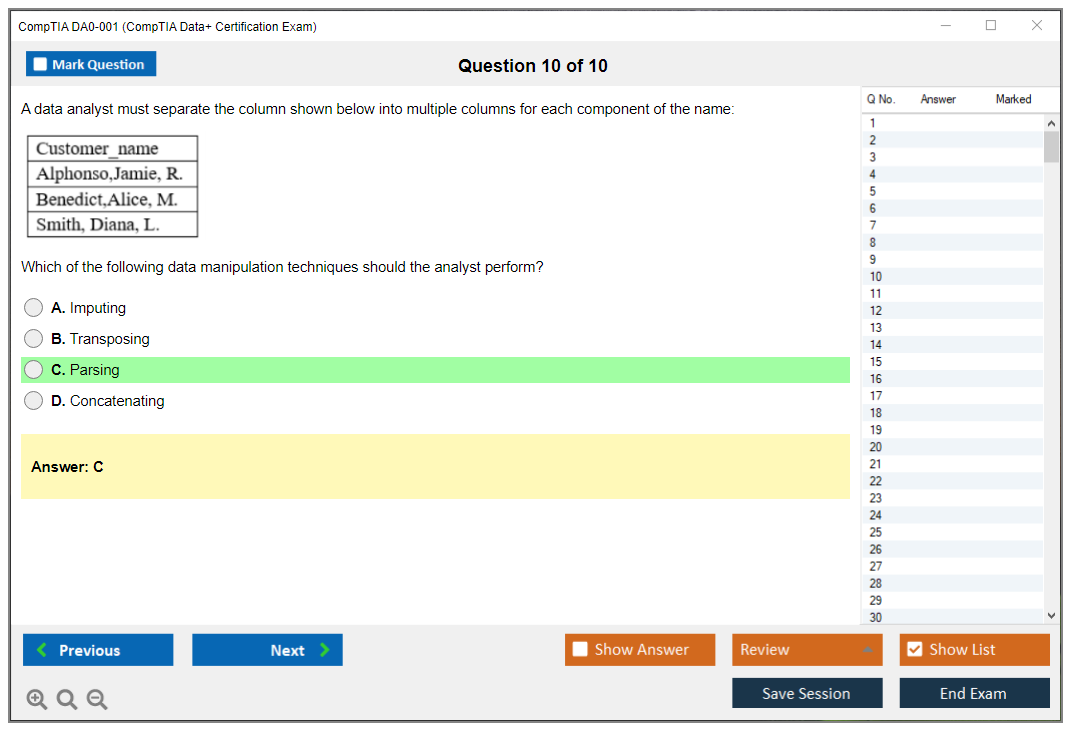 CompTIA DA0-001 (CompTIA Data+ Certification Exam)

Mark Question

Question 10 of 10

A data analyst must separate the column shown below into multiple columns for each component of the name:

| Customer_name |
|---|
| Alphonso,Jamie, R. |
| Benedict,Alice, M. |
| Smith, Diana, L. |

Which of the following data manipulation techniques should the analyst perform?

A. Imputing

B. Transposing

C. Parsing

D. Concatenating

Answer: C

| Q No. | Answer | Marked |
|---|---|---|
| 1 | | |
| 2 | | |
| 3 | | |
| 4 | | |
| 5 | | |
| 6 | | |
| 7 | | |
| 8 | | |
| 9 | | |
| 10 | | |
| 11 | | |
| 12 | | |
| 13 | | |
| 14 | | |
| 15 | | |
| 16 | | |
| 17 | | |
| 18 | | |
| 19 | | |
| 20 | | |
| 21 | | |
| 22 | | |
| 23 | | |
| 24 | | |
| 25 | | |
| 26 | | |
| 27 | | |
| 28 | | |
| 29 | | |
| 30 | | |

Previous

Next

Show Answer

Review

Show List

Save Session

End Exam