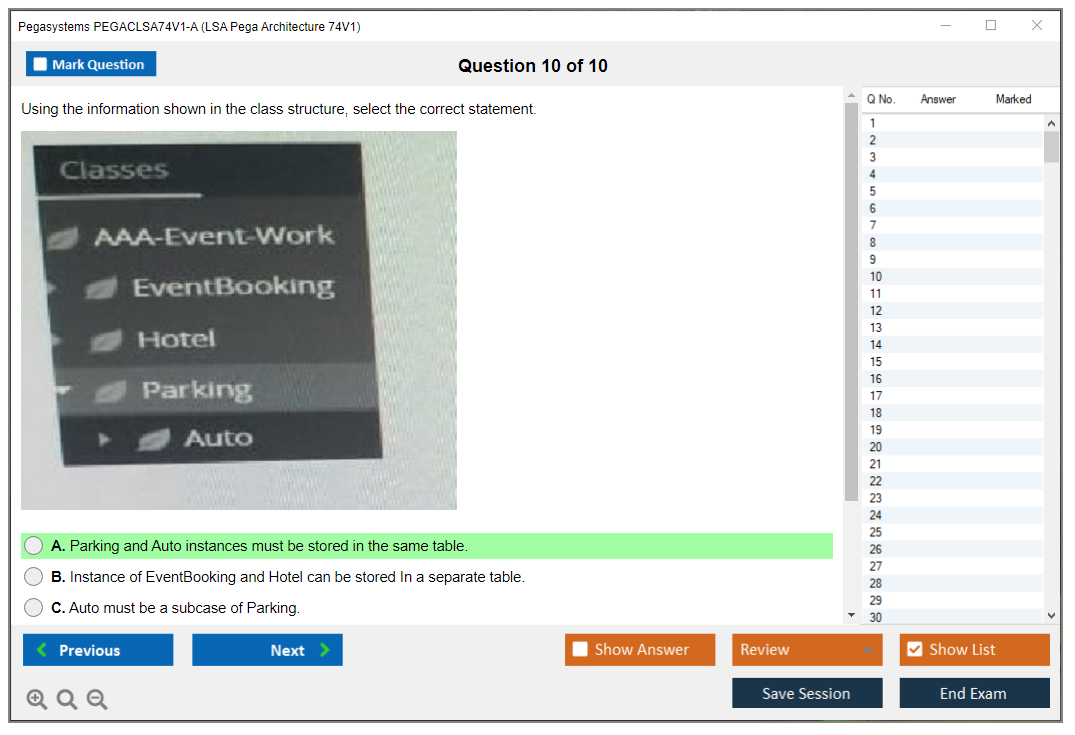 Pegasystems PEGACLSA74V1-A (LSA Pega Architecture 74V1)

Mark Question

Question 10 of 10

Using the information shown in the class structure, select the correct statement.

Classes
AAA-Event-Work
EventBooking
Hotel
Parking
Auto

A. Parking and Auto instances must be stored in the same table.
B. Instance of EventBooking and Hotel can be stored In a separate table.
C. Auto must be a subcase of Parking.

| Q No. | Answer | Marked |
|---|---|---|
| 1 | | |
| 2 | | |
| 3 | | |
| 4 | | |
| 5 | | |
| 6 | | |
| 7 | | |
| 8 | | |
| 9 | | |
| 10 | | |
| 11 | | |
| 12 | | |
| 13 | | |
| 14 | | |
| 15 | | |
| 16 | | |
| 17 | | |
| 18 | | |
| 19 | | |
| 20 | | |
| 21 | | |
| 22 | | |
| 23 | | |
| 24 | | |
| 25 | | |
| 26 | | |
| 27 | | |
| 28 | | |
| 29 | | |
| 30 | | |

Previous
Next
Show Answer
Review
Show List
Save Session
End Exam