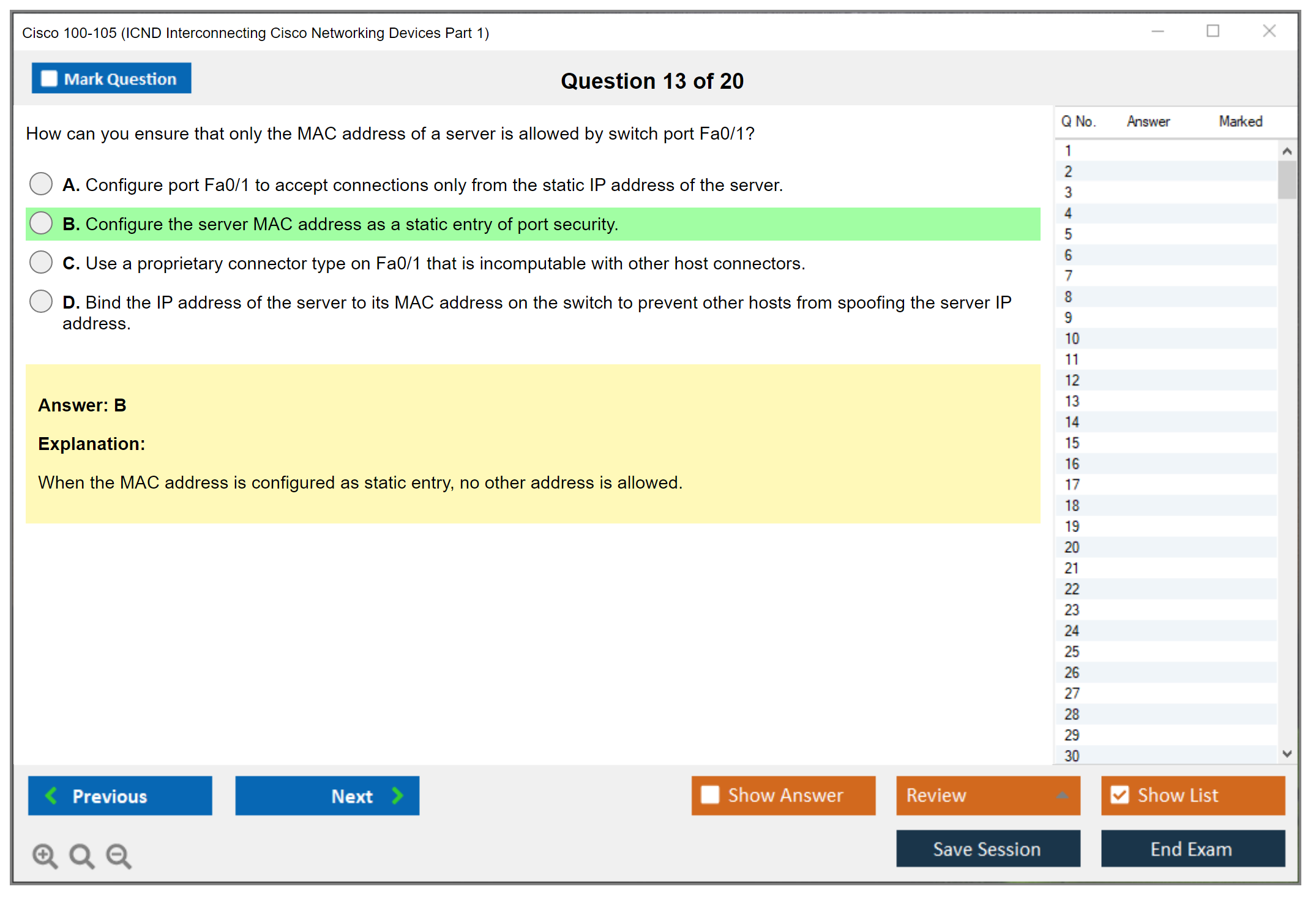 Cisco 100-105 (ICND Interconnecting Cisco Networking Devices Part 1)

Mark Question

Question 13 of 20

How can you ensure that only the MAC address of a server is allowed by switch port Fa0/1?

A. Configure port Fa0/1 to accept connections only from the static IP address of the server.

B. Configure the server MAC address as a static entry of port security.

C. Use a proprietary connector type on Fa0/1 that is incomputable with other host connectors.

D. Bind the IP address of the server to its MAC address on the switch to prevent other hosts from spoofing the server IP address.

Answer: B

Explanation:

When the MAC address is configured as static entry, no other address is allowed.

| Q No. | Answer | Marked |
|---|---|---|
| 1 | | |
| 2 | | |
| 3 | | |
| 4 | | |
| 5 | | |
| 6 | | |
| 7 | | |
| 8 | | |
| 9 | | |
| 10 | | |
| 11 | | |
| 12 | | |
| 13 | | |
| 14 | | |
| 15 | | |
| 16 | | |
| 17 | | |
| 18 | | |
| 19 | | |
| 20 | | |
| 21 | | |
| 22 | | |
| 23 | | |
| 24 | | |
| 25 | | |
| 26 | | |
| 27 | | |
| 28 | | |
| 29 | | |
| 30 | | |

Previous

Next

Show Answer

Review

Show List

Save Session

End Exam