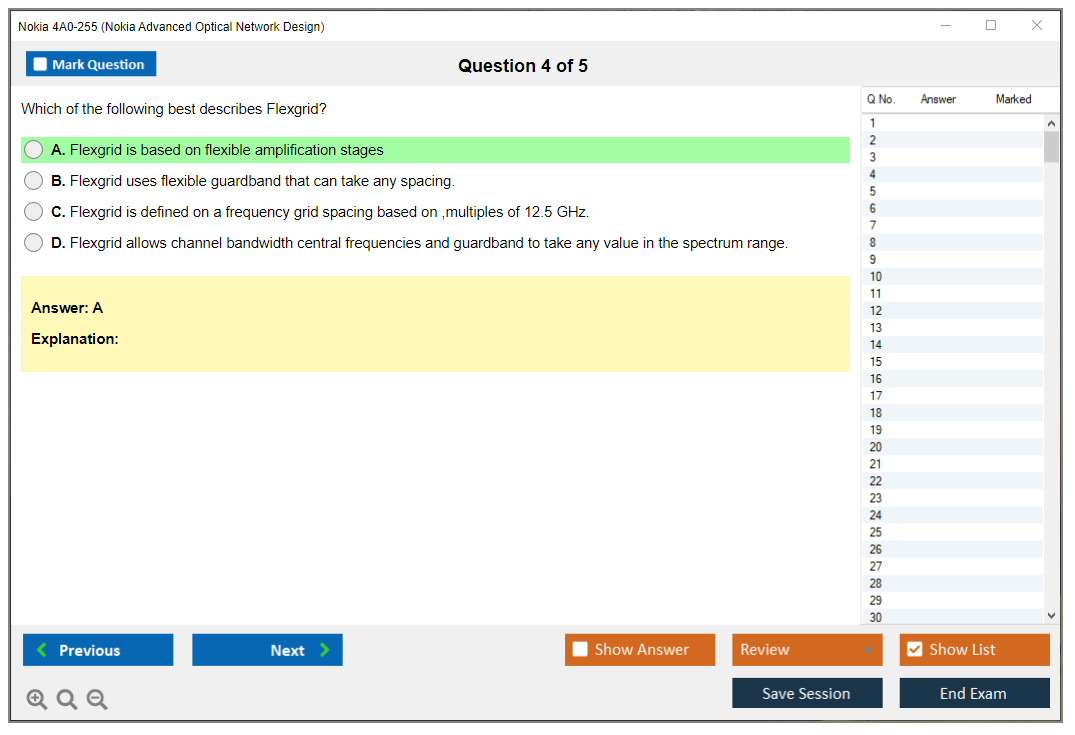 Nokia 4A0-255 (Nokia Advanced Optical Network Design)

Mark Question

Question 4 of 5

Which of the following best describes Flexgrid?

A. Flexgrid is based on flexible amplification stages

B. Flexgrid uses flexible guardband that can take any spacing.

C. Flexgrid is defined on a frequency grid spacing based on ,multiples of 12.5 GHz.

D. Flexgrid allows channel bandwidth central frequencies and guardband to take any value in the spectrum range.

Answer: A

Explanation:

| Q No. | Answer | Marked |
|---|---|---|
| 1 | | |
| 2 | | |
| 3 | | |
| 4 | | |
| 5 | | |
| 6 | | |
| 7 | | |
| 8 | | |
| 9 | | |
| 10 | | |
| 11 | | |
| 12 | | |
| 13 | | |
| 14 | | |
| 15 | | |
| 16 | | |
| 17 | | |
| 18 | | |
| 19 | | |
| 20 | | |
| 21 | | |
| 22 | | |
| 23 | | |
| 24 | | |
| 25 | | |
| 26 | | |
| 27 | | |
| 28 | | |
| 29 | | |
| 30 | | |

Previous

Next

Show Answer

Review

Show List

Save Session

End Exam