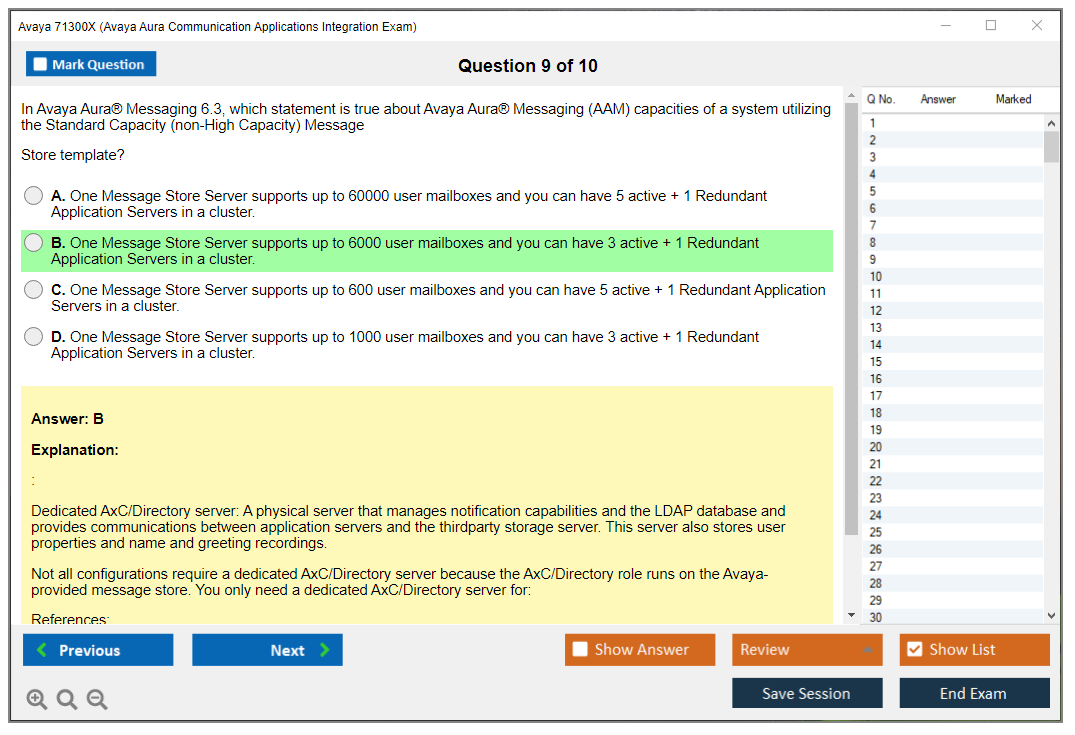 Avaya 71300X (Avaya Aura Communication Applications Integration Exam)

Mark Question

Question 9 of 10

In Avaya Aura® Messaging 6.3, which statement is true about Avaya Aura® Messaging (AAM) capacities of a system utilizing the Standard Capacity (non-High Capacity) Message

Store template?

A. One Message Store Server supports up to 60000 user mailboxes and you can have 5 active + 1 Redundant Application Servers in a cluster.

B. One Message Store Server supports up to 6000 user mailboxes and you can have 3 active + 1 Redundant Application Servers in a cluster.

C. One Message Store Server supports up to 600 user mailboxes and you can have 5 active + 1 Redundant Application Servers in a cluster.

D. One Message Store Server supports up to 1000 user mailboxes and you can have 3 active + 1 Redundant Application Servers in a cluster.

Answer: B

Explanation:

:

Dedicated AxC/Directory server: A physical server that manages notification capabilities and the LDAP database and provides communications between application servers and the thirdparty storage server. This server also stores user properties and name and greeting recordings.

Not all configurations require a dedicated AxC/Directory server because the AxC/Directory role runs on the Avaya-provided message store. You only need a dedicated AxC/Directory server for:

References:

| Q No. | Answer | Marked |
|---|---|---|
| 1 | | |
| 2 | | |
| 3 | | |
| 4 | | |
| 5 | | |
| 6 | | |
| 7 | | |
| 8 | | |
| 9 | | |
| 10 | | |
| 11 | | |
| 12 | | |
| 13 | | |
| 14 | | |
| 15 | | |
| 16 | | |
| 17 | | |
| 18 | | |
| 19 | | |
| 20 | | |
| 21 | | |
| 22 | | |
| 23 | | |
| 24 | | |
| 25 | | |
| 26 | | |
| 27 | | |
| 28 | | |
| 29 | | |
| 30 | | |

Previous Next Show Answer Review Show List

Save Session End Exam