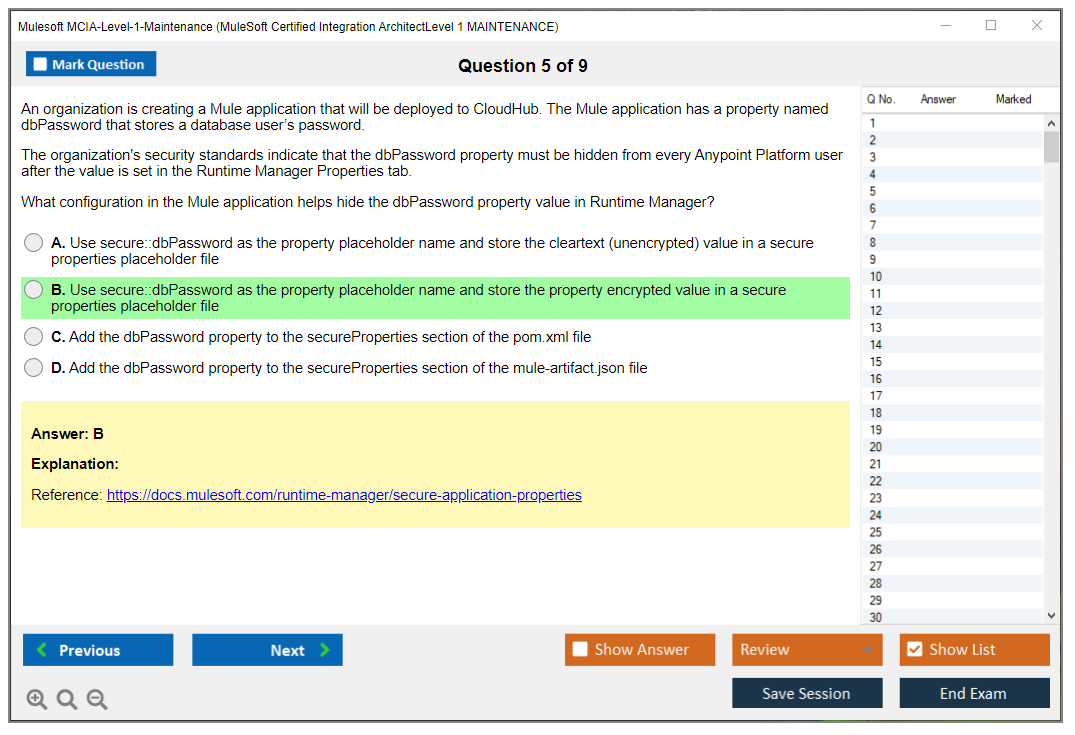 Mulesoft MCIA-Level-1-Maintenance (MuleSoft Certified Integration ArchitectLevel 1 MAINTENANCE)

Mark Question

Question 5 of 9

An organization is creating a Mule application that will be deployed to CloudHub. The Mule application has a property named dbPassword that stores a database user's password.

The organization's security standards indicate that the dbPassword property must be hidden from every Anypoint Platform user after the value is set in the Runtime Manager Properties tab.

What configuration in the Mule application helps hide the dbPassword property value in Runtime Manager?

A. Use secure::dbPassword as the property placeholder name and store the cleartext (unencrypted) value in a secure properties placeholder file

B. Use secure::dbPassword as the property placeholder name and store the property encrypted value in a secure properties placeholder file

C. Add the dbPassword property to the secureProperties section of the pom.xml file

D. Add the dbPassword property to the secureProperties section of the mule-artifact.json file

Answer: B

Explanation:

Reference: https://docs.mulesoft.com/runtime-manager/secure-application-properties

| Q No. | Answer | Marked |
|---|---|---|
| 1 | | |
| 2 | | |
| 3 | | |
| 4 | | |
| 5 | | |
| 6 | | |
| 7 | | |
| 8 | | |
| 9 | | |
| 10 | | |
| 11 | | |
| 12 | | |
| 13 | | |
| 14 | | |
| 15 | | |
| 16 | | |
| 17 | | |
| 18 | | |
| 19 | | |
| 20 | | |
| 21 | | |
| 22 | | |
| 23 | | |
| 24 | | |
| 25 | | |
| 26 | | |
| 27 | | |
| 28 | | |
| 29 | | |
| 30 | | |

Previous

Next

Show Answer

Review

Show List

Save Session

End Exam