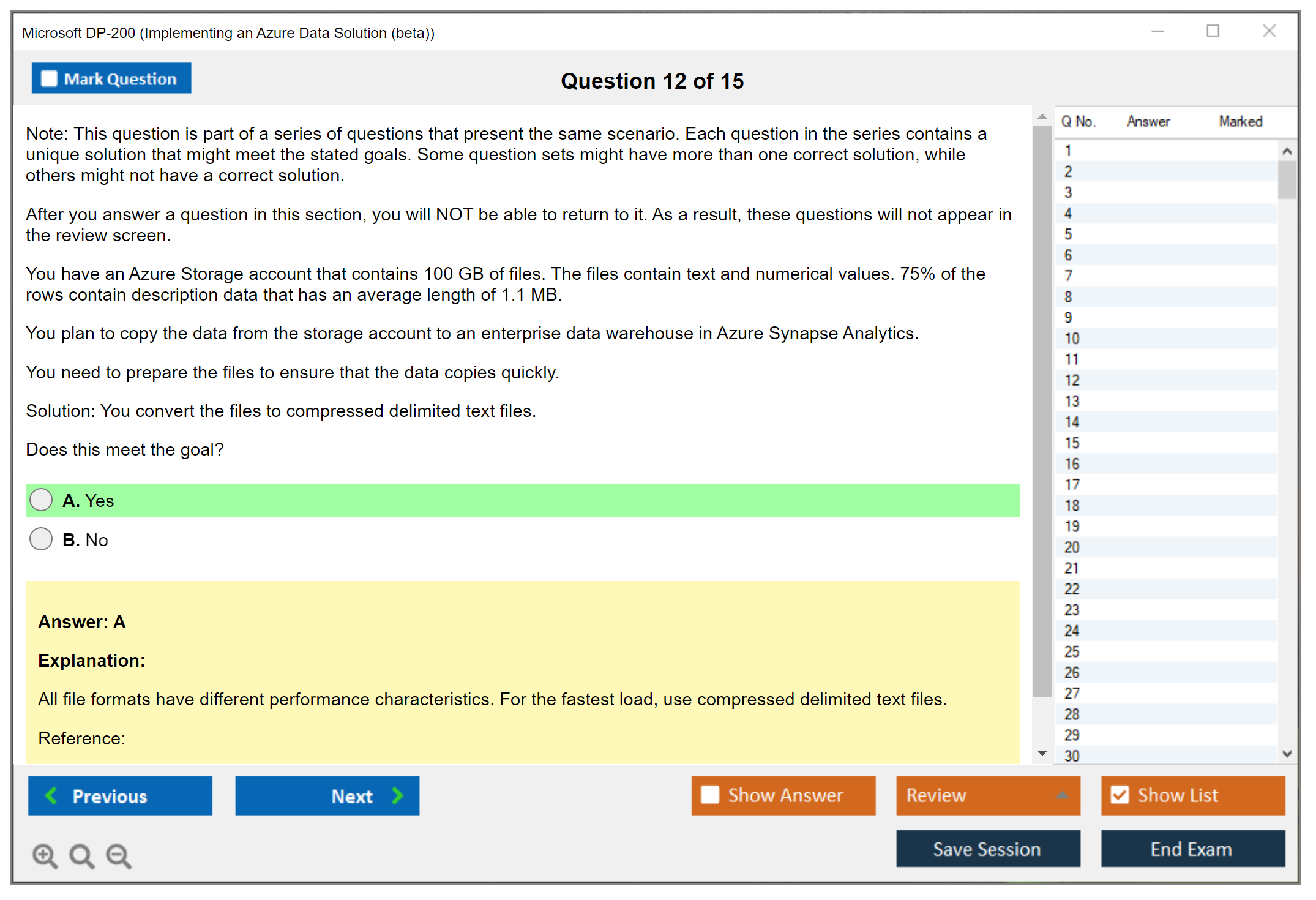 Microsoft DP-200 (Implementing an Azure Data Solution (beta))

Mark Question

Question 12 of 15

Note: This question is part of a series of questions that present the same scenario. Each question in the series contains a unique solution that might meet the stated goals. Some question sets might have more than one correct solution, while others might not have a correct solution.

After you answer a question in this section, you will NOT be able to return to it. As a result, these questions will not appear in the review screen.

You have an Azure Storage account that contains 100 GB of files. The files contain text and numerical values. 75% of the rows contain description data that has an average length of 1.1 MB.

You plan to copy the data from the storage account to an enterprise data warehouse in Azure Synapse Analytics.

You need to prepare the files to ensure that the data copies quickly.

Solution: You convert the files to compressed delimited text files.

Does this meet the goal?

A. Yes

B. No

Answer: A

Explanation:

All file formats have different performance characteristics. For the fastest load, use compressed delimited text files.

Reference:

| Q No. | Answer | Marked |
|---|---|---|
| 1 | | |
| 2 | | |
| 3 | | |
| 4 | | |
| 5 | | |
| 6 | | |
| 7 | | |
| 8 | | |
| 9 | | |
| 10 | | |
| 11 | | |
| 12 | | |
| 13 | | |
| 14 | | |
| 15 | | |
| 16 | | |
| 17 | | |
| 18 | | |
| 19 | | |
| 20 | | |
| 21 | | |
| 22 | | |
| 23 | | |
| 24 | | |
| 25 | | |
| 26 | | |
| 27 | | |
| 28 | | |
| 29 | | |
| 30 | | |

Previous

Next

Show Answer

Review

Show List

Save Session

End Exam