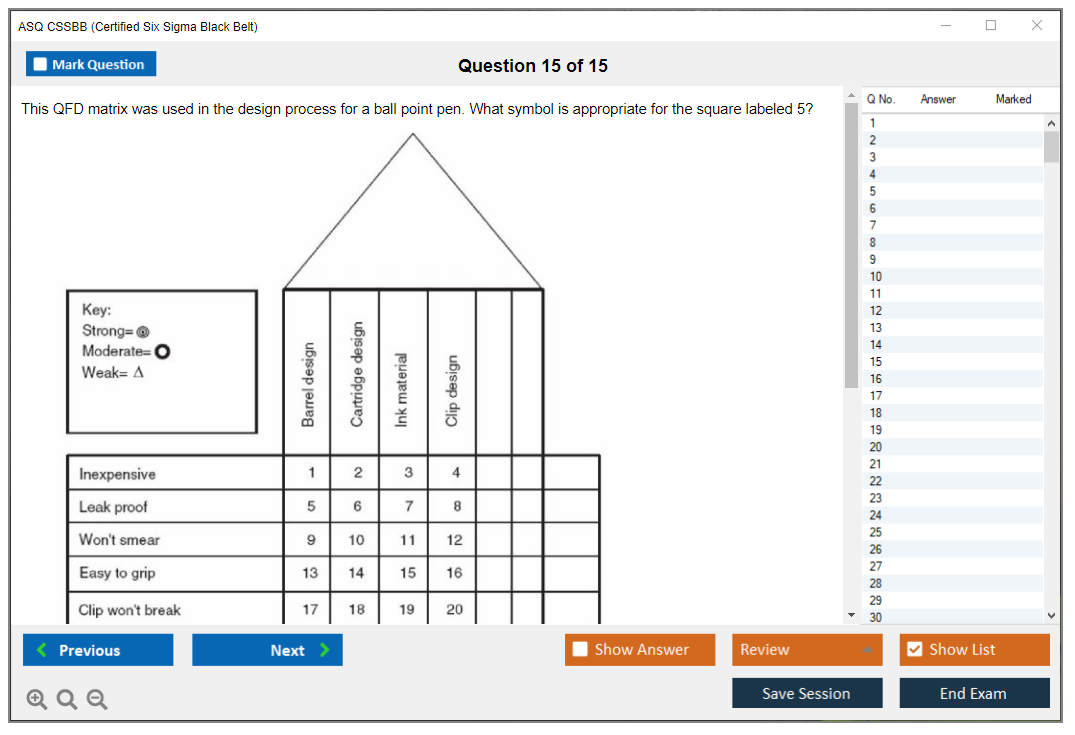 ASQ CSSBB (Certified Six Sigma Black Belt)

Mark Question

Question 15 of 15

This QFD matrix was used in the design process for a ball point pen. What symbol is appropriate for the square labeled 5?

Key:
Strong= ◎
Moderate= O
Weak= Δ

| | Barrel design | Cartridge design | Ink material | Clip design | | | |
|---|---|---|---|---|---|---|---|
| Inexpensive | 1 | 2 | 3 | 4 | | | |
| Leak proof | 5 | 6 | 7 | 8 | | | |
| Won't smear | 9 | 10 | 11 | 12 | | | |
| Easy to grip | 13 | 14 | 15 | 16 | | | |
| Clip won't break | 17 | 18 | 19 | 20 | | | |

| Q No. | Answer | Marked |
|---|---|---|
| 1 | | |
| 2 | | |
| 3 | | |
| 4 | | |
| 5 | | |
| 6 | | |
| 7 | | |
| 8 | | |
| 9 | | |
| 10 | | |
| 11 | | |
| 12 | | |
| 13 | | |
| 14 | | |
| 15 | | |
| 16 | | |
| 17 | | |
| 18 | | |
| 19 | | |
| 20 | | |
| 21 | | |
| 22 | | |
| 23 | | |
| 24 | | |
| 25 | | |
| 26 | | |
| 27 | | |
| 28 | | |
| 29 | | |
| 30 | | |

Previous
Next
Show Answer
Review
Show List
Save Session
End Exam