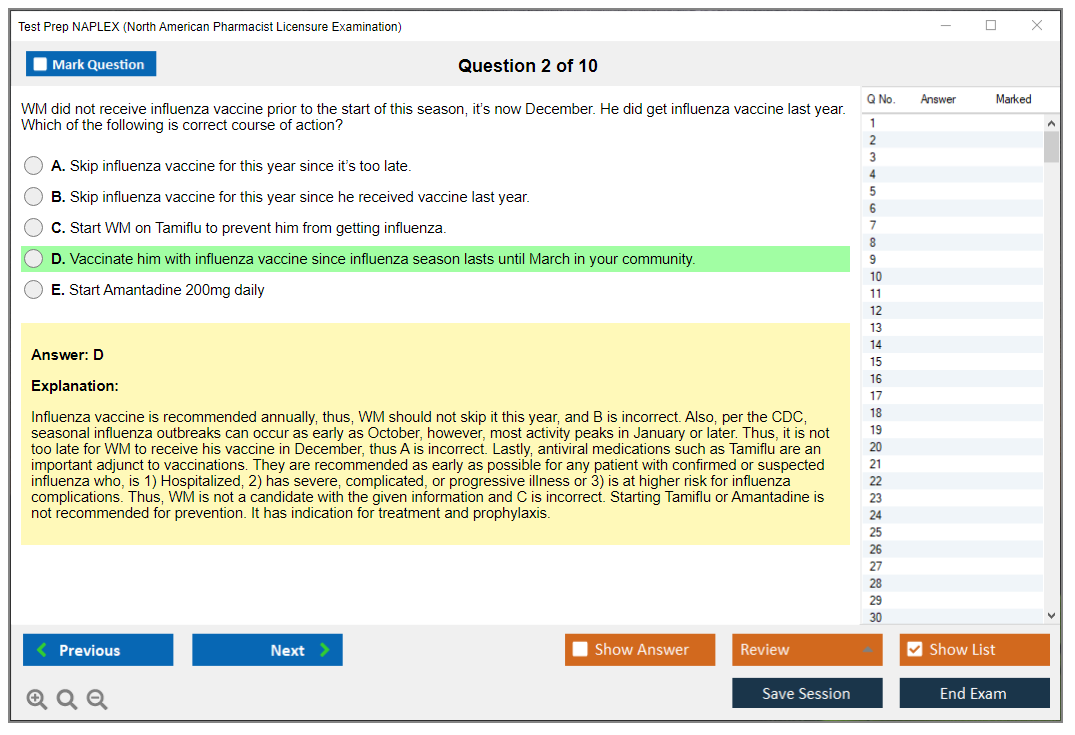 Test Prep NAPLEX (North American Pharmacist Licensure Examination)

Mark Question

Question 2 of 10

WM did not receive influenza vaccine prior to the start of this season, it's now December. He did get influenza vaccine last year. Which of the following is correct course of action?

A. Skip influenza vaccine for this year since it's too late.

B. Skip influenza vaccine for this year since he received vaccine last year.

C. Start WM on Tamiflu to prevent him from getting influenza.

D. Vaccinate him with influenza vaccine since influenza season lasts until March in your community.

E. Start Amantadine 200mg daily

Answer: D

Explanation:

Influenza vaccine is recommended annually, thus, WM should not skip it this year, and B is incorrect. Also, per the CDC, seasonal influenza outbreaks can occur as early as October, however, most activity peaks in January or later. Thus, it is not too late for WM to receive his vaccine in December, thus A is incorrect. Lastly, antiviral medications such as Tamiflu are an important adjunct to vaccinations. They are recommended as early as possible for any patient with confirmed or suspected influenza who, is 1) Hospitalized, 2) has severe, complicated, or progressive illness or 3) is at higher risk for influenza complications. Thus, WM is not a candidate with the given information and C is incorrect. Starting Tamiflu or Amantadine is not recommended for prevention. It has indication for treatment and prophylaxis.

| Q No. | Answer | Marked |
|---|---|---|
| 1 | | |
| 2 | | |
| 3 | | |
| 4 | | |
| 5 | | |
| 6 | | |
| 7 | | |
| 8 | | |
| 9 | | |
| 10 | | |
| 11 | | |
| 12 | | |
| 13 | | |
| 14 | | |
| 15 | | |
| 16 | | |
| 17 | | |
| 18 | | |
| 19 | | |
| 20 | | |
| 21 | | |
| 22 | | |
| 23 | | |
| 24 | | |
| 25 | | |
| 26 | | |
| 27 | | |
| 28 | | |
| 29 | | |
| 30 | | |

Previous
Next
Show Answer
Review
Show List
Save Session
End Exam