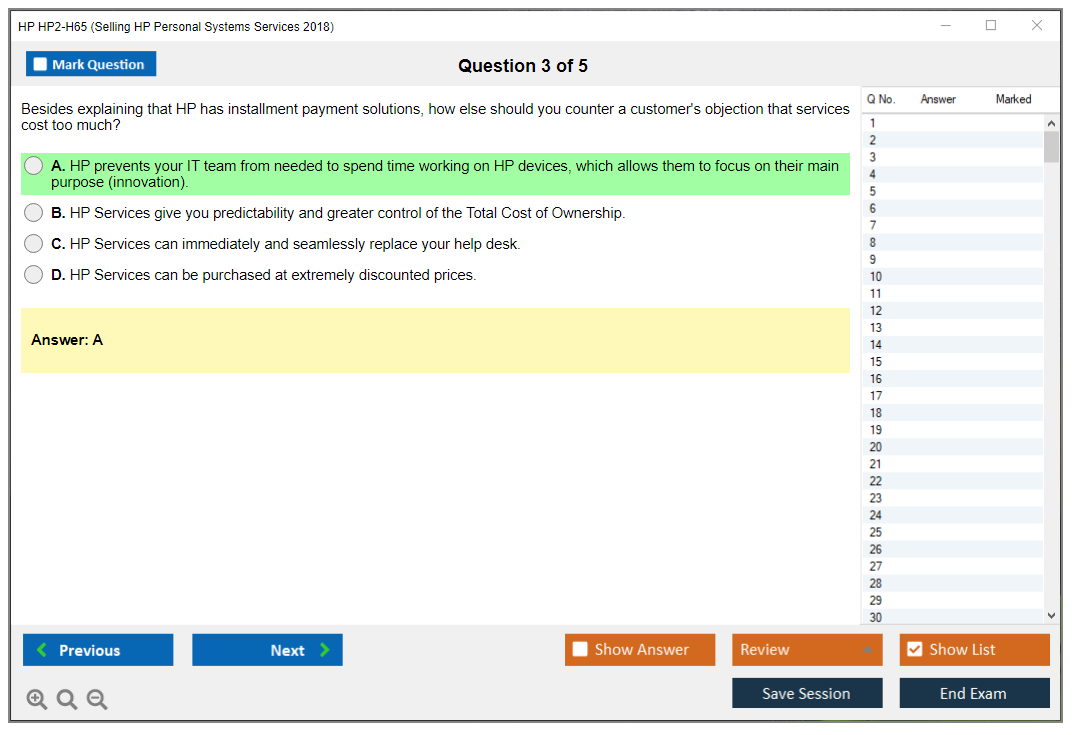 HP HP2-H65 (Selling HP Personal Systems Services 2018)

Mark Question

Question 3 of 5

Besides explaining that HP has installment payment solutions, how else should you counter a customer's objection that services cost too much?

A. HP prevents your IT team from needed to spend time working on HP devices, which allows them to focus on their main purpose (innovation).

B. HP Services give you predictability and greater control of the Total Cost of Ownership.

C. HP Services can immediately and seamlessly replace your help desk.

D. HP Services can be purchased at extremely discounted prices.

Answer: A

| Q No. | Answer | Marked |
|---|---|---|
| 1 | | |
| 2 | | |
| 3 | | |
| 4 | | |
| 5 | | |
| 6 | | |
| 7 | | |
| 8 | | |
| 9 | | |
| 10 | | |
| 11 | | |
| 12 | | |
| 13 | | |
| 14 | | |
| 15 | | |
| 16 | | |
| 17 | | |
| 18 | | |
| 19 | | |
| 20 | | |
| 21 | | |
| 22 | | |
| 23 | | |
| 24 | | |
| 25 | | |
| 26 | | |
| 27 | | |
| 28 | | |
| 29 | | |
| 30 | | |

Previous

Next

Show Answer

Review

Show List

Save Session

End Exam