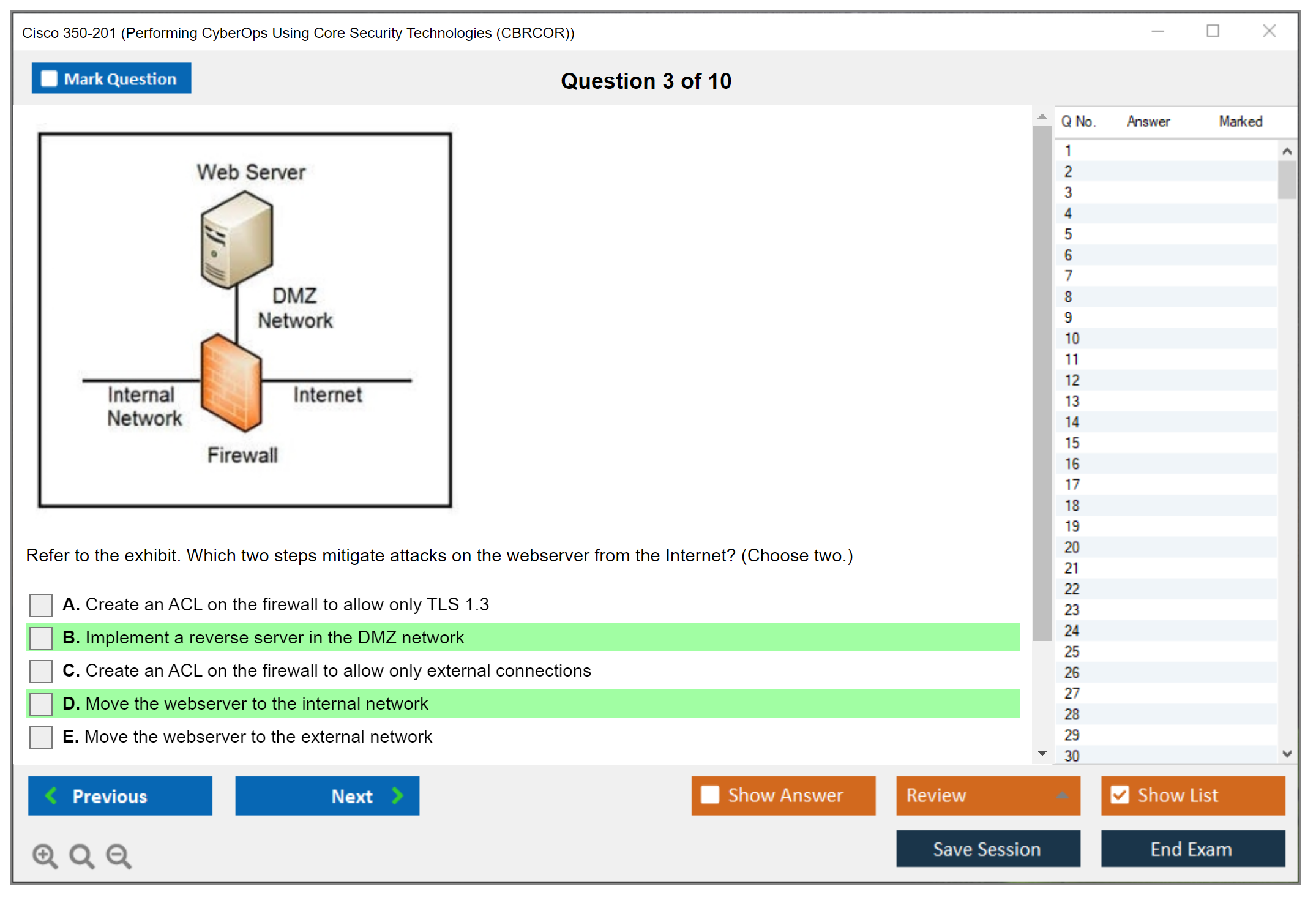 Cisco 350-201 (Performing CyberOps Using Core Security Technologies (CBRCOR))

Mark Question

Question 3 of 10

Web Server

DMZ Network

Internal Network

Internet

Firewall

Refer to the exhibit. Which two steps mitigate attacks on the webserver from the Internet? (Choose two.)

A. Create an ACL on the firewall to allow only TLS 1.3

B. Implement a reverse server in the DMZ network

C. Create an ACL on the firewall to allow only external connections

D. Move the webserver to the internal network

E. Move the webserver to the external network

| Q No. | Answer | Marked |
|---|---|---|
| 1 | | |
| 2 | | |
| 3 | | |
| 4 | | |
| 5 | | |
| 6 | | |
| 7 | | |
| 8 | | |
| 9 | | |
| 10 | | |
| 11 | | |
| 12 | | |
| 13 | | |
| 14 | | |
| 15 | | |
| 16 | | |
| 17 | | |
| 18 | | |
| 19 | | |
| 20 | | |
| 21 | | |
| 22 | | |
| 23 | | |
| 24 | | |
| 25 | | |
| 26 | | |
| 27 | | |
| 28 | | |
| 29 | | |
| 30 | | |

Previous

Next

Show Answer

Review

Show List

Save Session

End Exam