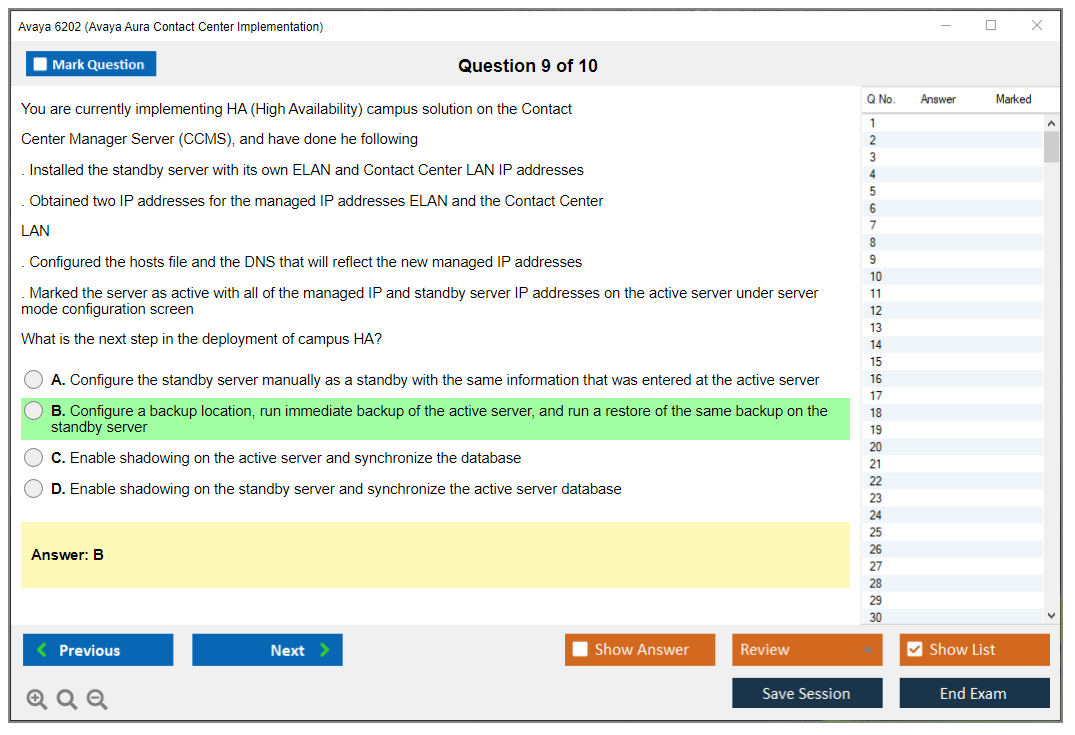 Avaya 6202 (Avaya Aura Contact Center Implementation)

Mark Question

Question 9 of 10

You are currently implementing HA (High Availability) campus solution on the Contact Center Manager Server (CCMS), and have done he following

. Installed the standby server with its own ELAN and Contact Center LAN IP addresses

. Obtained two IP addresses for the managed IP addresses ELAN and the Contact Center LAN

. Configured the hosts file and the DNS that will reflect the new managed IP addresses

. Marked the server as active with all of the managed IP and standby server IP addresses on the active server under server mode configuration screen

What is the next step in the deployment of campus HA?

A. Configure the standby server manually as a standby with the same information that was entered at the active server

B. Configure a backup location, run immediate backup of the active server, and run a restore of the same backup on the standby server

C. Enable shadowing on the active server and synchronize the database

D. Enable shadowing on the standby server and synchronize the active server database

Answer: B

| Q No. | Answer | Marked |
|---|---|---|
| 1 | | |
| 2 | | |
| 3 | | |
| 4 | | |
| 5 | | |
| 6 | | |
| 7 | | |
| 8 | | |
| 9 | | |
| 10 | | |
| 11 | | |
| 12 | | |
| 13 | | |
| 14 | | |
| 15 | | |
| 16 | | |
| 17 | | |
| 18 | | |
| 19 | | |
| 20 | | |
| 21 | | |
| 22 | | |
| 23 | | |
| 24 | | |
| 25 | | |
| 26 | | |
| 27 | | |
| 28 | | |
| 29 | | |
| 30 | | |

Previous

Next

Show Answer

Review

Show List

Save Session

End Exam