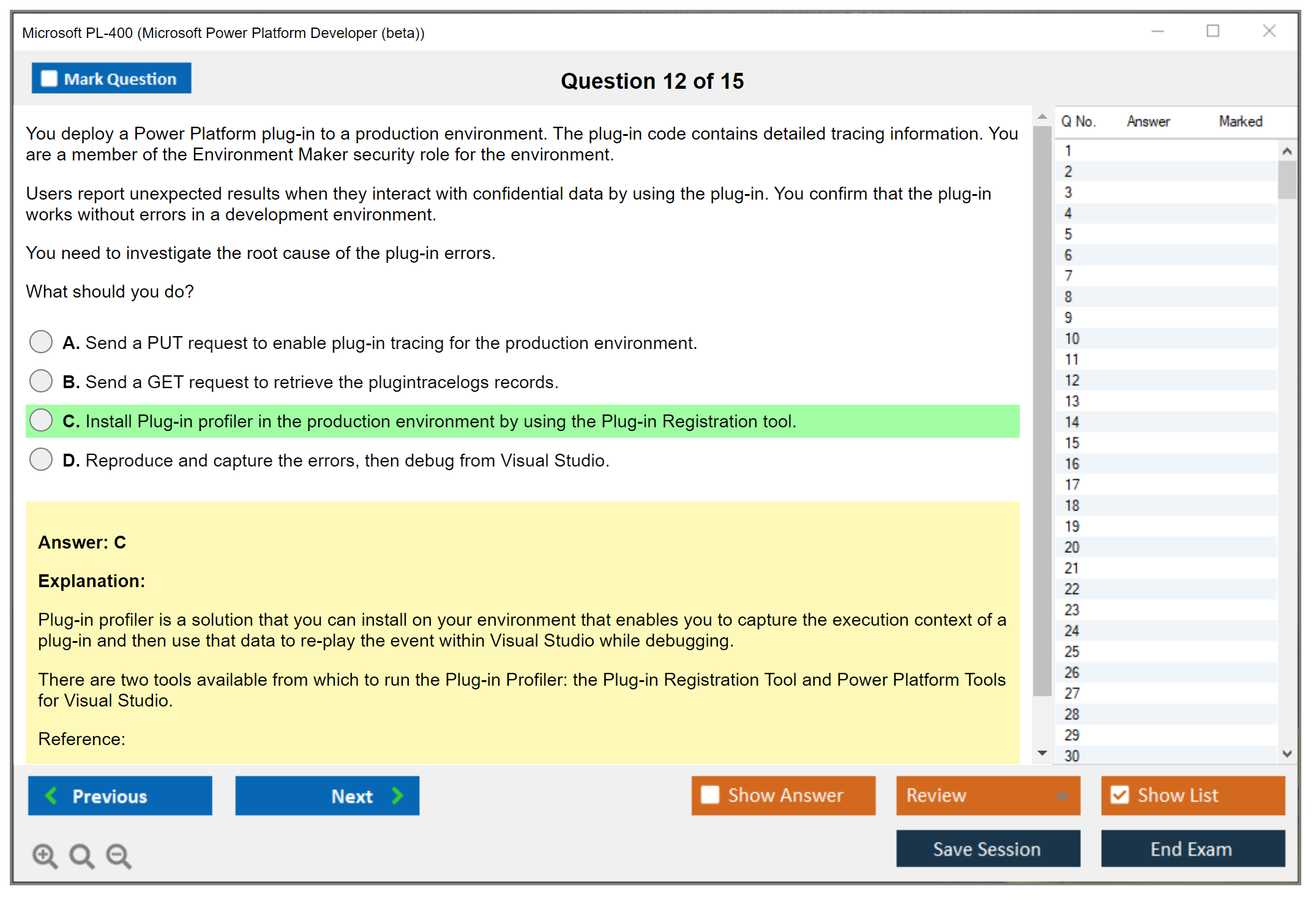 Microsoft PL-400 (Microsoft Power Platform Developer (beta))

Mark Question

Question 12 of 15

You deploy a Power Platform plug-in to a production environment. The plug-in code contains detailed tracing information. You are a member of the Environment Maker security role for the environment.

Users report unexpected results when they interact with confidential data by using the plug-in. You confirm that the plug-in works without errors in a development environment.

You need to investigate the root cause of the plug-in errors.

What should you do?

A. Send a PUT request to enable plug-in tracing for the production environment.

B. Send a GET request to retrieve the plugintracelogs records.

C. Install Plug-in profiler in the production environment by using the Plug-in Registration tool.

D. Reproduce and capture the errors, then debug from Visual Studio.

Answer: C

Explanation:

Plug-in profiler is a solution that you can install on your environment that enables you to capture the execution context of a plug-in and then use that data to re-play the event within Visual Studio while debugging.

There are two tools available from which to run the Plug-in Profiler: the Plug-in Registration Tool and Power Platform Tools for Visual Studio.

Reference:

| Q No. | Answer | Marked |
|---|---|---|
| 1 | | |
| 2 | | |
| 3 | | |
| 4 | | |
| 5 | | |
| 6 | | |
| 7 | | |
| 8 | | |
| 9 | | |
| 10 | | |
| 11 | | |
| 12 | | |
| 13 | | |
| 14 | | |
| 15 | | |
| 16 | | |
| 17 | | |
| 18 | | |
| 19 | | |
| 20 | | |
| 21 | | |
| 22 | | |
| 23 | | |
| 24 | | |
| 25 | | |
| 26 | | |
| 27 | | |
| 28 | | |
| 29 | | |
| 30 | | |

Previous

Next

Show Answer

Review

Show List

Save Session

End Exam