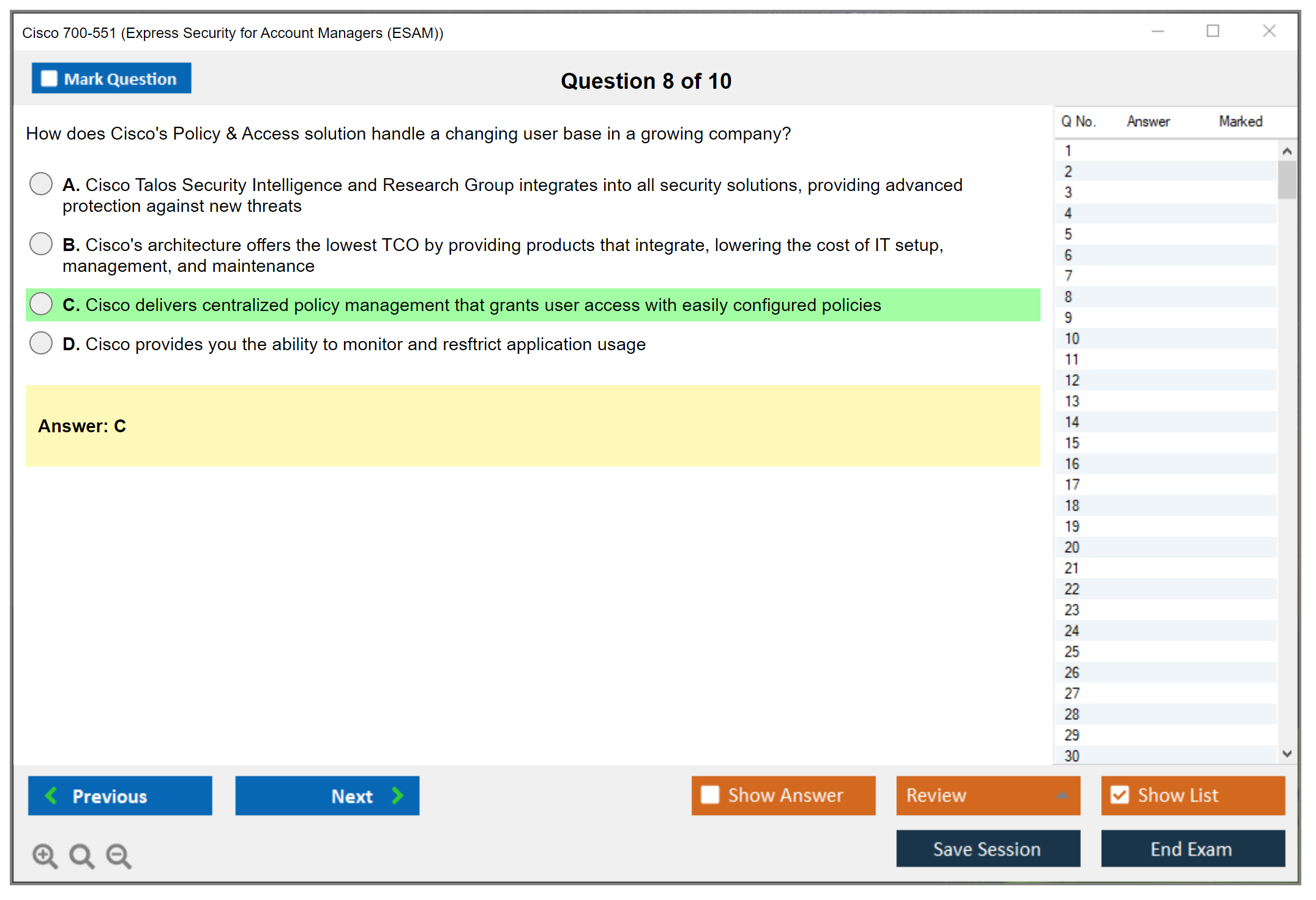 Cisco 700-551 (Express Security for Account Managers (ESAM))

Mark Question

Question 8 of 10

How does Cisco's Policy & Access solution handle a changing user base in a growing company?

A. Cisco Talos Security Intelligence and Research Group integrates into all security solutions, providing advanced protection against new threats

B. Cisco's architecture offers the lowest TCO by providing products that integrate, lowering the cost of IT setup, management, and maintenance

C. Cisco delivers centralized policy management that grants user access with easily configured policies

D. Cisco provides you the ability to monitor and resftrict application usage

Answer: C

| Q No. | Answer | Marked |
|---|---|---|
| 1 | | |
| 2 | | |
| 3 | | |
| 4 | | |
| 5 | | |
| 6 | | |
| 7 | | |
| 8 | | |
| 9 | | |
| 10 | | |
| 11 | | |
| 12 | | |
| 13 | | |
| 14 | | |
| 15 | | |
| 16 | | |
| 17 | | |
| 18 | | |
| 19 | | |
| 20 | | |
| 21 | | |
| 22 | | |
| 23 | | |
| 24 | | |
| 25 | | |
| 26 | | |
| 27 | | |
| 28 | | |
| 29 | | |
| 30 | | |

Previous

Next

Show Answer

Review

Show List

Save Session

End Exam