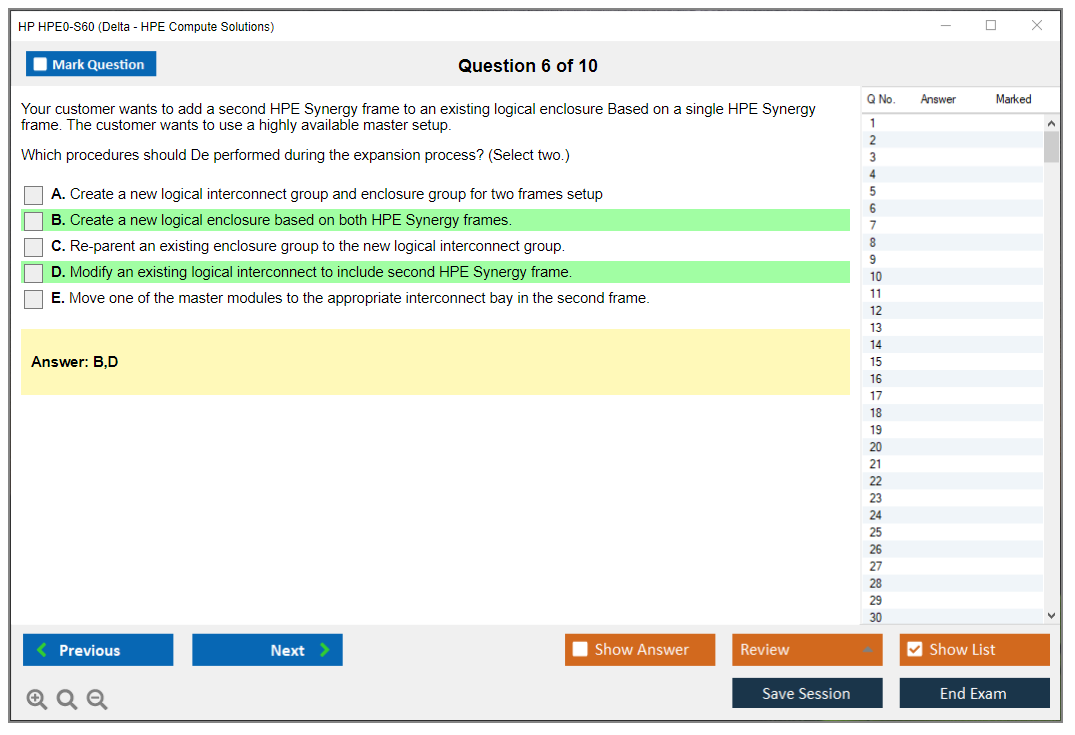 HP HPE0-S60 (Delta - HPE Compute Solutions)

Mark Question

Question 6 of 10

Your customer wants to add a second HPE Synergy frame to an existing logical enclosure Based on a single HPE Synergy frame. The customer wants to use a highly available master setup.

Which procedures should De performed during the expansion process? (Select two.)

A. Create a new logical interconnect group and enclosure group for two frames setup
B. Create a new logical enclosure based on both HPE Synergy frames.
C. Re-parent an existing enclosure group to the new logical interconnect group.
D. Modify an existing logical interconnect to include second HPE Synergy frame.
E. Move one of the master modules to the appropriate interconnect bay in the second frame.

Answer: B,D

| Q No. | Answer | Marked |
|---|---|---|
| 1 | | |
| 2 | | |
| 3 | | |
| 4 | | |
| 5 | | |
| 6 | | |
| 7 | | |
| 8 | | |
| 9 | | |
| 10 | | |
| 11 | | |
| 12 | | |
| 13 | | |
| 14 | | |
| 15 | | |
| 16 | | |
| 17 | | |
| 18 | | |
| 19 | | |
| 20 | | |
| 21 | | |
| 22 | | |
| 23 | | |
| 24 | | |
| 25 | | |
| 26 | | |
| 27 | | |
| 28 | | |
| 29 | | |
| 30 | | |

Previous
Next
Show Answer
Review
Show List
Save Session
End Exam