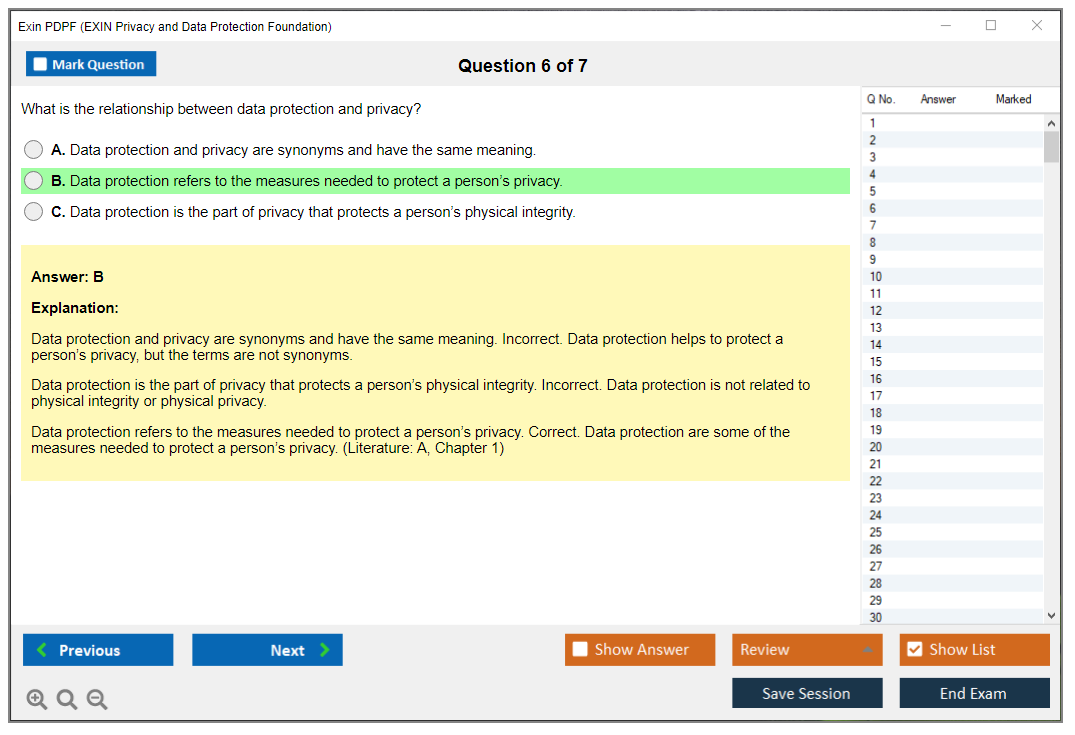 Exin PDPF (EXIN Privacy and Data Protection Foundation)

Mark Question

Question 6 of 7

What is the relationship between data protection and privacy?

A. Data protection and privacy are synonyms and have the same meaning.

B. Data protection refers to the measures needed to protect a person's privacy.

C. Data protection is the part of privacy that protects a person's physical integrity.

Answer: B

Explanation:

Data protection and privacy are synonyms and have the same meaning. Incorrect. Data protection helps to protect a person's privacy, but the terms are not synonyms.

Data protection is the part of privacy that protects a person's physical integrity. Incorrect. Data protection is not related to physical integrity or physical privacy.

Data protection refers to the measures needed to protect a person's privacy. Correct. Data protection are some of the measures needed to protect a person's privacy. (Literature: A, Chapter 1)

| Q No. | Answer | Marked |
|---|---|---|
| 1 | | |
| 2 | | |
| 3 | | |
| 4 | | |
| 5 | | |
| 6 | | |
| 7 | | |
| 8 | | |
| 9 | | |
| 10 | | |
| 11 | | |
| 12 | | |
| 13 | | |
| 14 | | |
| 15 | | |
| 16 | | |
| 17 | | |
| 18 | | |
| 19 | | |
| 20 | | |
| 21 | | |
| 22 | | |
| 23 | | |
| 24 | | |
| 25 | | |
| 26 | | |
| 27 | | |
| 28 | | |
| 29 | | |
| 30 | | |

Previous
Next
Show Answer
Review
Show List
Save Session
End Exam