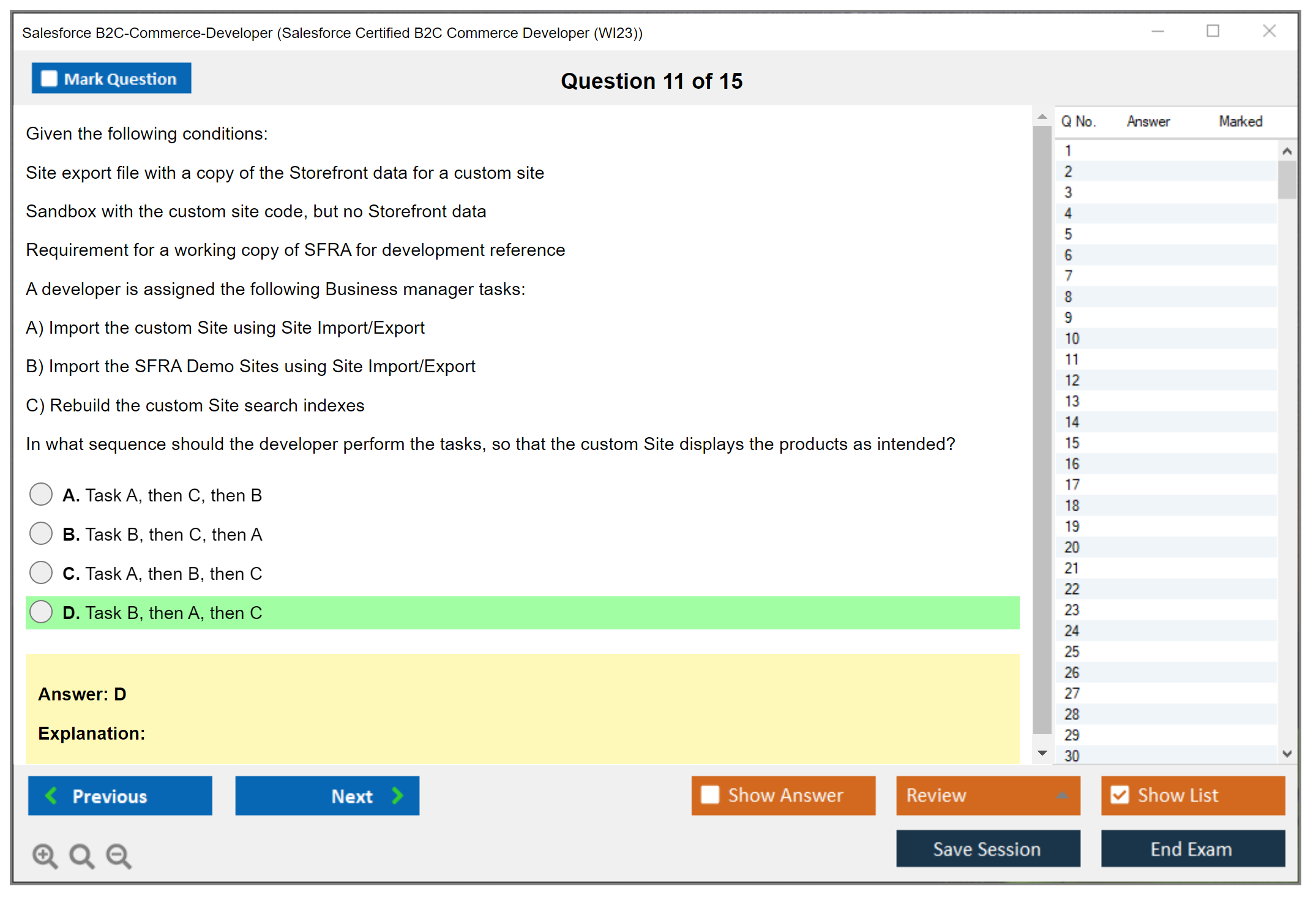 Salesforce B2C-Commerce-Developer (Salesforce Certified B2C Commerce Developer (WI23))

Mark Question

Question 11 of 15

Given the following conditions:

Site export file with a copy of the Storefront data for a custom site

Sandbox with the custom site code, but no Storefront data

Requirement for a working copy of SFRA for development reference

A developer is assigned the following Business manager tasks:

A) Import the custom Site using Site Import/Export

B) Import the SFRA Demo Sites using Site Import/Export

C) Rebuild the custom Site search indexes

In what sequence should the developer perform the tasks, so that the custom Site displays the products as intended?

A. Task A, then C, then B

B. Task B, then C, then A

C. Task A, then B, then C

D. Task B, then A, then C

Answer: D

Explanation:

| Q No. | Answer | Marked |
|---|---|---|
| 1 | | |
| 2 | | |
| 3 | | |
| 4 | | |
| 5 | | |
| 6 | | |
| 7 | | |
| 8 | | |
| 9 | | |
| 10 | | |
| 11 | | |
| 12 | | |
| 13 | | |
| 14 | | |
| 15 | | |
| 16 | | |
| 17 | | |
| 18 | | |
| 19 | | |
| 20 | | |
| 21 | | |
| 22 | | |
| 23 | | |
| 24 | | |
| 25 | | |
| 26 | | |
| 27 | | |
| 28 | | |
| 29 | | |
| 30 | | |

Previous

Next

Show Answer

Review

Show List

Save Session

End Exam