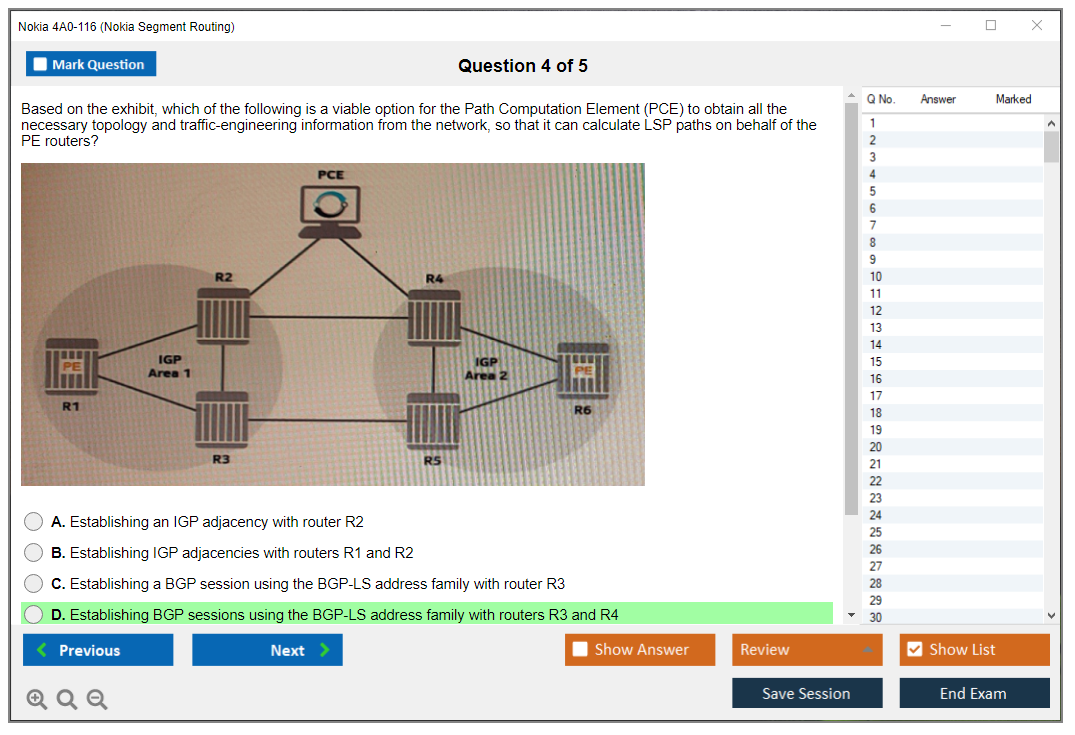 Nokia 4A0-116 (Nokia Segment Routing)

Mark Question

Question 4 of 5

Based on the exhibit, which of the following is a viable option for the Path Computation Element (PCE) to obtain all the necessary topology and traffic-engineering information from the network, so that it can calculate LSP paths on behalf of the PE routers?

PCE
R2
R4
PE
IGP Area 1
IGP Area 2
PE
R1
R6
R3
R5

A. Establishing an IGP adjacency with router R2

B. Establishing IGP adjacencies with routers R1 and R2

C. Establishing a BGP session using the BGP-LS address family with router R3

D. Establishing BGP sessions using the BGP-LS address family with routers R3 and R4

| Q No. | Answer | Marked |
|---|---|---|
| 1 | | |
| 2 | | |
| 3 | | |
| 4 | | |
| 5 | | |
| 6 | | |
| 7 | | |
| 8 | | |
| 9 | | |
| 10 | | |
| 11 | | |
| 12 | | |
| 13 | | |
| 14 | | |
| 15 | | |
| 16 | | |
| 17 | | |
| 18 | | |
| 19 | | |
| 20 | | |
| 21 | | |
| 22 | | |
| 23 | | |
| 24 | | |
| 25 | | |
| 26 | | |
| 27 | | |
| 28 | | |
| 29 | | |
| 30 | | |

Previous
Next
Show Answer
Review
Show List
Save Session
End Exam