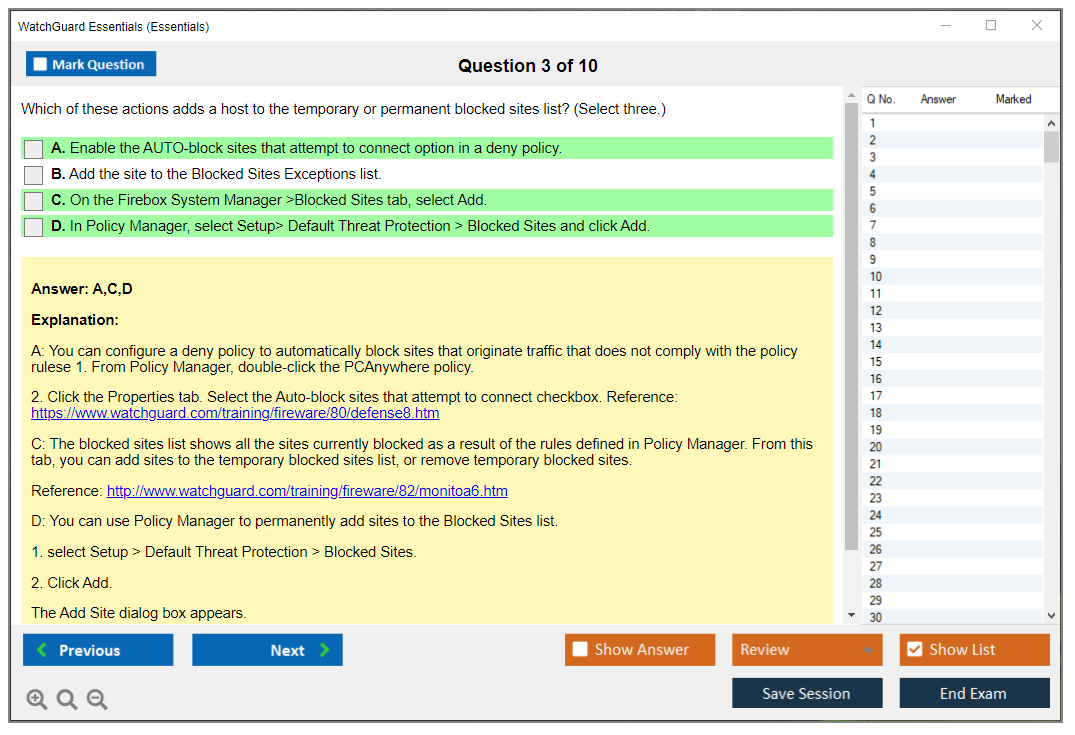 WatchGuard Essentials (Essentials)

Mark Question

Question 3 of 10

Which of these actions adds a host to the temporary or permanent blocked sites list? (Select three.)

A. Enable the AUTO-block sites that attempt to connect option in a deny policy.
B. Add the site to the Blocked Sites Exceptions list.
C. On the Firebox System Manager >Blocked Sites tab, select Add.
D. In Policy Manager, select Setup> Default Threat Protection > Blocked Sites and click Add.

Answer: A,C,D

Explanation:

A: You can configure a deny policy to automatically block sites that originate traffic that does not comply with the policy rulese 1. From Policy Manager, double-click the PCAnywhere policy.

2. Click the Properties tab. Select the Auto-block sites that attempt to connect checkbox. Reference: https://www.watchguard.com/training/fireware/80/defense8.htm

C: The blocked sites list shows all the sites currently blocked as a result of the rules defined in Policy Manager. From this tab, you can add sites to the temporary blocked sites list, or remove temporary blocked sites.

Reference: http://www.watchguard.com/training/fireware/82/monitoa6.htm

D: You can use Policy Manager to permanently add sites to the Blocked Sites list.

1. select Setup > Default Threat Protection > Blocked Sites.

2. Click Add.

The Add Site dialog box appears.

| Q No. | Answer | Marked |
|---|---|---|
| 1 | | |
| 2 | | |
| 3 | | |
| 4 | | |
| 5 | | |
| 6 | | |
| 7 | | |
| 8 | | |
| 9 | | |
| 10 | | |
| 11 | | |
| 12 | | |
| 13 | | |
| 14 | | |
| 15 | | |
| 16 | | |
| 17 | | |
| 18 | | |
| 19 | | |
| 20 | | |
| 21 | | |
| 22 | | |
| 23 | | |
| 24 | | |
| 25 | | |
| 26 | | |
| 27 | | |
| 28 | | |
| 29 | | |
| 30 | | |

Previous
Next
Show Answer
Review
Show List
Save Session
End Exam